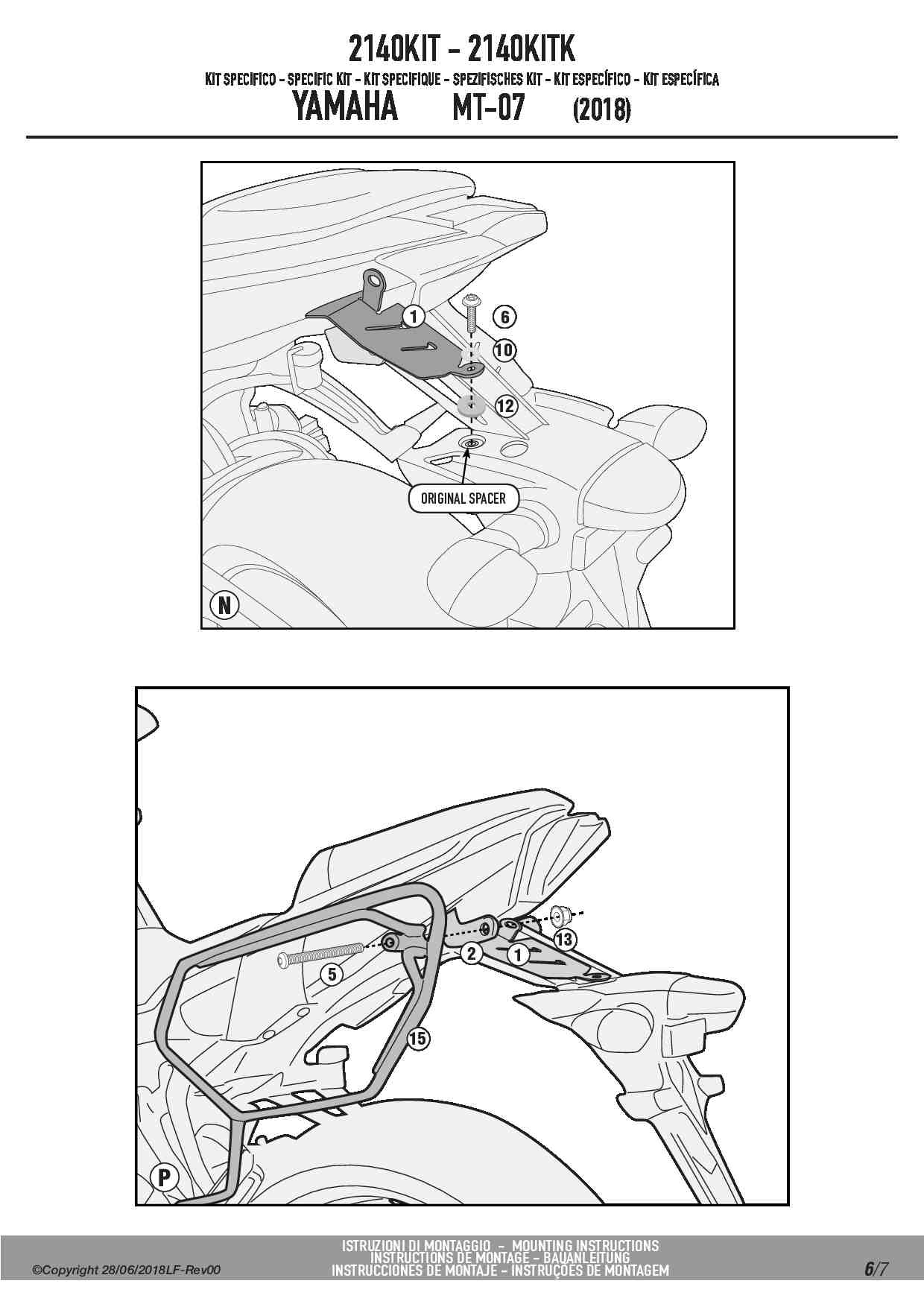 2140KIT - 2140KITK
KIT SPECIFICO - SPECIFIC KIT - KIT SPECIFIQUE - SPEZIFISCHES KIT - KIT ESPECÍFICO - KIT ESPECÍFICA
YAMAHA MT-07 (2018)

1
6
10
12
ORIGINAL SPACER
N

13
2
1
5
15
P

©Copyright 28/06/2018LF-Rev00
ISTRUZIONI DI MONTAGGIO - MOUNTING INSTRUCTIONS
INSTRUCTIONS DE MONTAGE - BAUANLEITUNG
INSTRUCCIONES DE MONTAJE - INSTRUÇÕES DE MONTAGEM
6/7