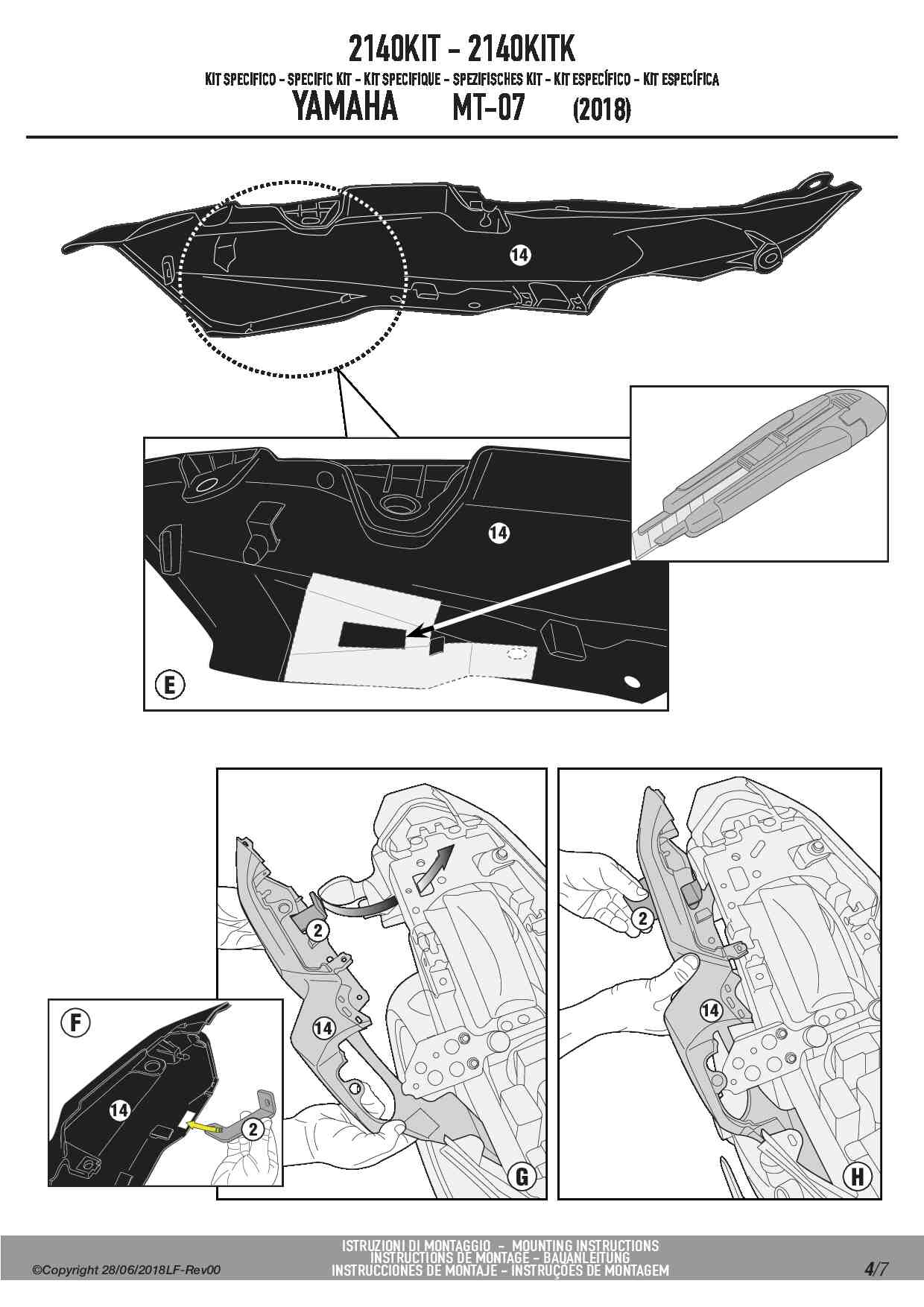 2140KIT - 2140KITK

KIT SPECIFICO - SPECIFIC KIT - KIT SPECIFIQUE - SPEZIFISCHES KIT - KIT ESPECÍFICO - KIT ESPECÍFICA

YAMAHA MT-07 (2018)

14

14

E

2

14

F

14

2

G

2

14

H

©Copyright 28/06/2018LF-Rev00

ISTRUZIONI DI MONTAGGIO - MOUNTING INSTRUCTIONS
INSTRUCTIONS DE MONTAGE - BAUANLEITUNG
INSTRUCCIONES DE MONTAJE - INSTRUÇÕES DE MONTAGEM

4/7