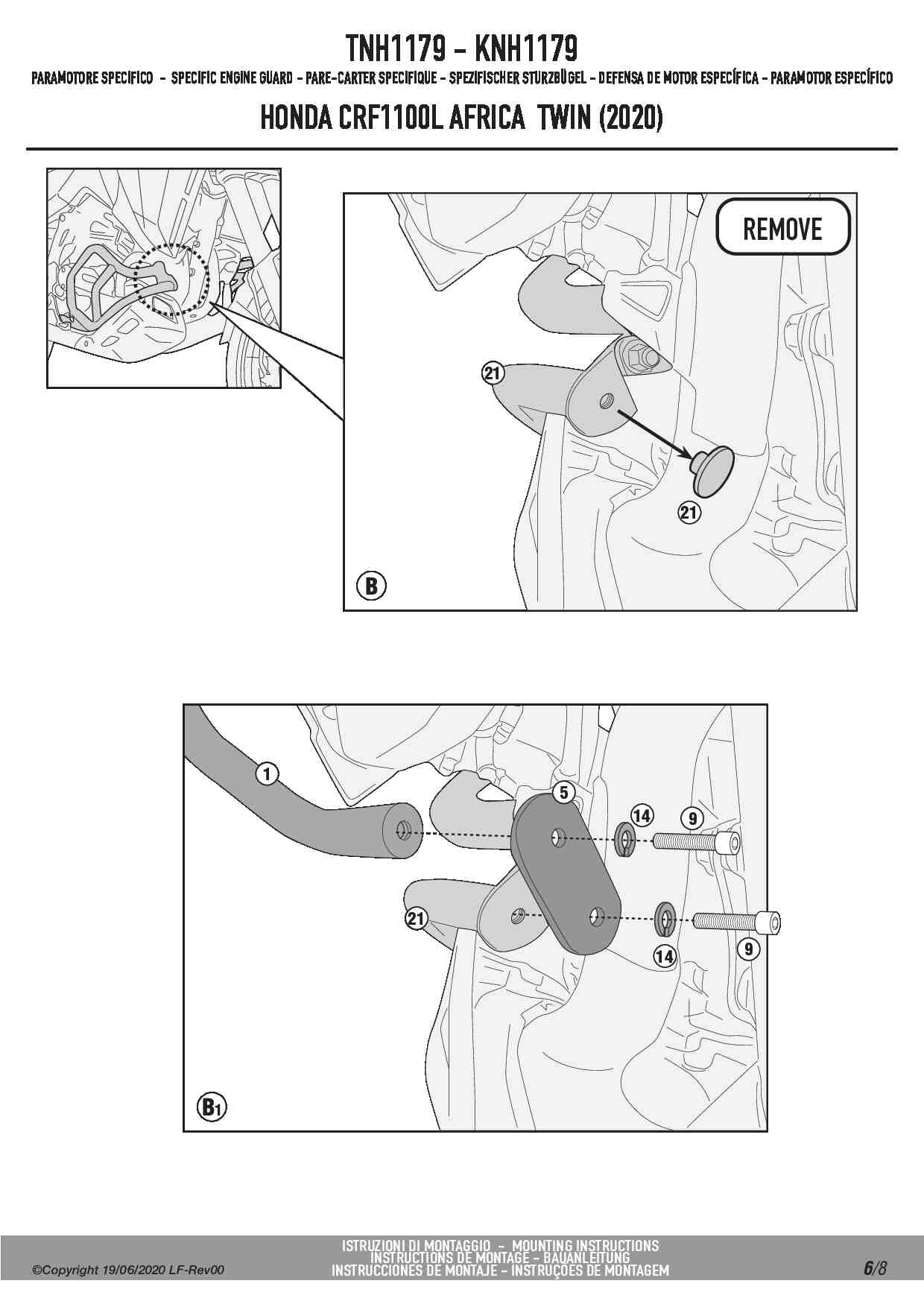 TNH1179 - KNH1179

PARAMOTORE SPECIFICO - SPECIFIC ENGINE GUARD - PARE-CARTER SPECIFIQUE - SPEZIFISCHER STURZBÜGEL - DEFENSA DE MOTOR ESPECÍFICA - PARAMOTOR ESPECÍFICO

HONDA CRF1100L AFRICA TWIN (2020)

REMOVE

21

21

B

1

5

14

9

21

14

9

B1

ISTRUZIONI DI MONTAGGIO - MOUNTING INSTRUCTIONS
INSTRUCTIONS DE MONTAGE - BAUANLEITUNG
INSTRUCCIONES DE MONTAJE - INSTRUÇÕES DE MONTAGEM

©Copyright 19/06/2020 LF-Rev00

6/8