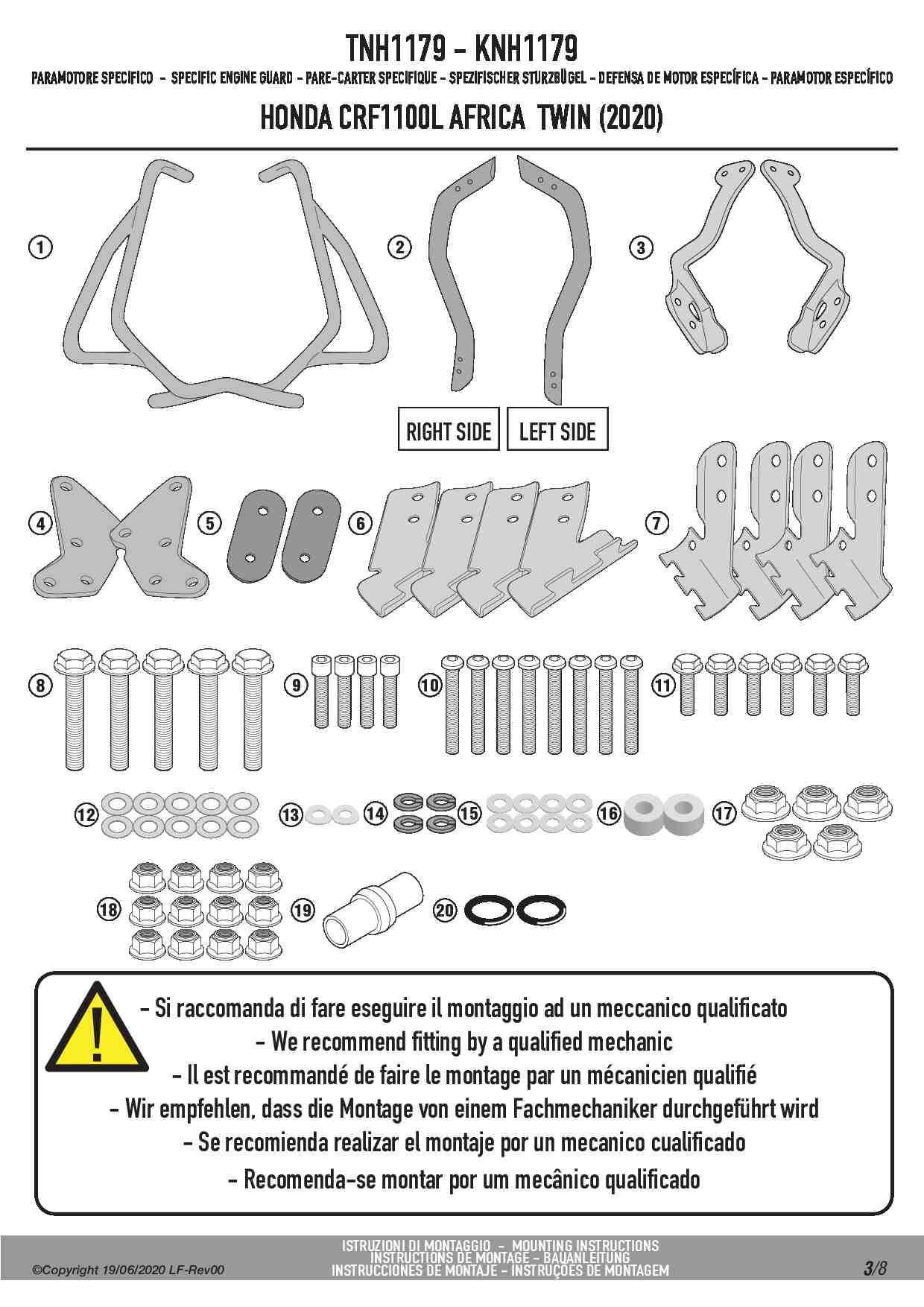 TNH1179 - KNH1179

PARAMOTORE SPECIFICO - SPECIFIC ENGINE GUARD - PARE-CARTER SPECIFIQUE - SPEZIFISCHER STURZBÜGEL - DEFENSA DE MOTOR ESPECÍFICA - PARAMOTOR ESPECÍFICO

HONDA CRF1100L AFRICA TWIN (2020)

1

2

3

RIGHT SIDE

LEFT SIDE

4

5

6

7

8

9

10

11

12

13

14

15

16

17

18

19

20

- Si raccomanda di fare eseguire il montaggio ad un meccanico qualificato
- We recommend fitting by a qualified mechanic
- Il est recommandé de faire le montage par un mécanicien qualifié
- Wir empfehlen, dass die Montage von einem Fachmechaniker durchgeführt wird
- Se recomienda realizar el montaje por un mecanico cualificado
- Recomenda-se montar por um mecânico qualificado

©Copyright 19/06/2020 LF-Rev00

ISTRUZIONI DI MONTAGGIO - MOUNTING INSTRUCTIONS
INSTRUCTIONS DE MONTAGE - BAUANLEITUNG
INSTRUCCIONES DE MONTAJE - INSTRUÇÕES DE MONTAGEM

3/8