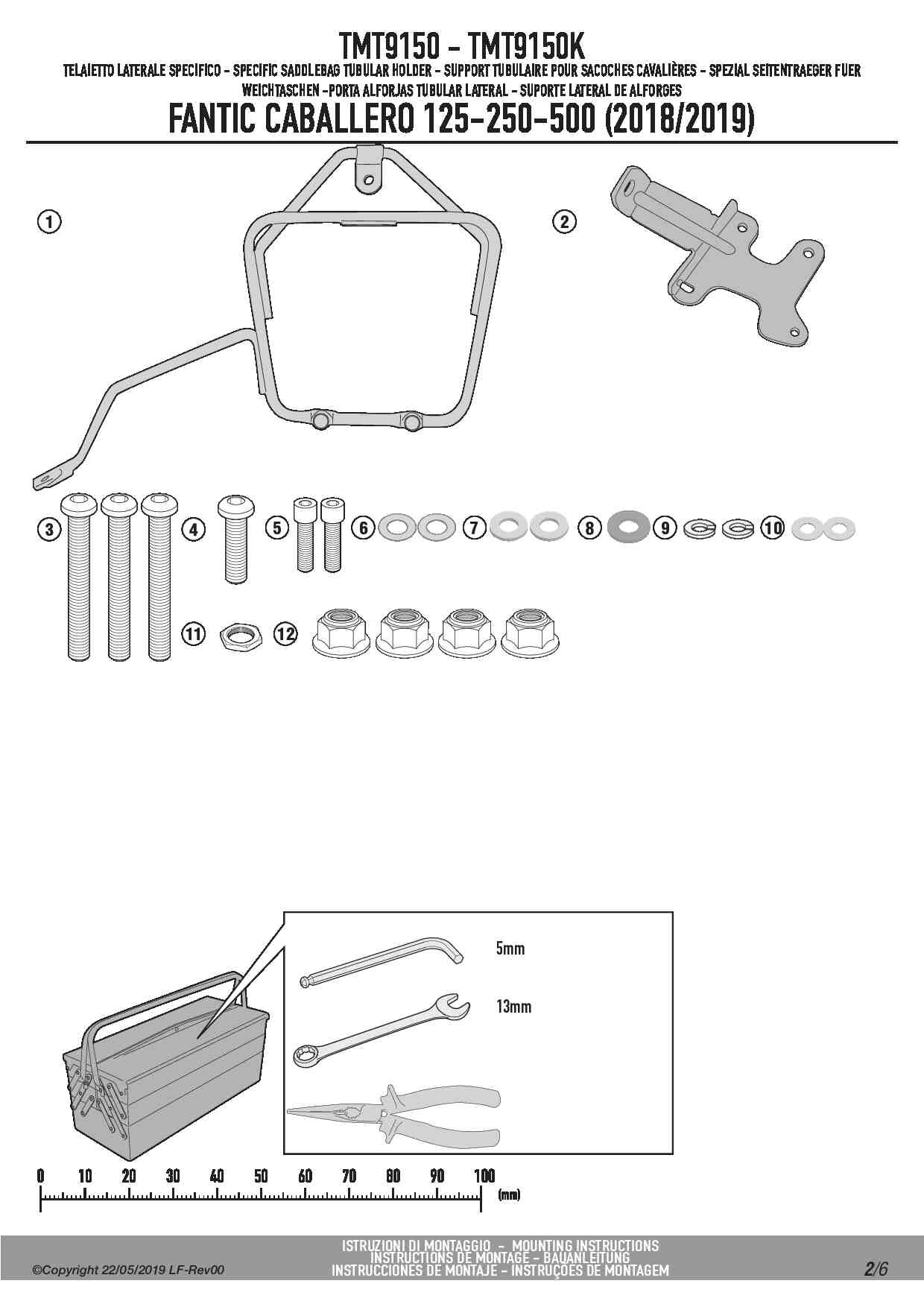 TMT9150 - TMT9150K

TELAIETTO LATERALE SPECIFICO - SPECIFIC SADDLEBAG TUBULAR HOLDER - SUPPORT TUBULAIRE POUR SACOCHES CAVALIÈRES - SPEZIAL SEITENTRAEGER FUER WEICHTASCHEN -PORTA ALFORJAS TUBULAR LATERAL - SUPORTE LATERAL DE ALFORGES

FANTIC CABALLERO 125-250-500 (2018/2019)

1

2

3

4

5

6

7

8

9

10

11

12

5mm

13mm

0 10 20 30 40 50 60 70 80 90 100 (mm)

ISTRUZIONI DI MONTAGGIO - MOUNTING INSTRUCTIONS
INSTRUCTIONS DE MONTAGE - BAUANLEITUNG
INSTRUCCIONES DE MONTAJE - INSTRUÇÕES DE MONTAGEM

©Copyright 22/05/2019 LF-Rev00

2/6