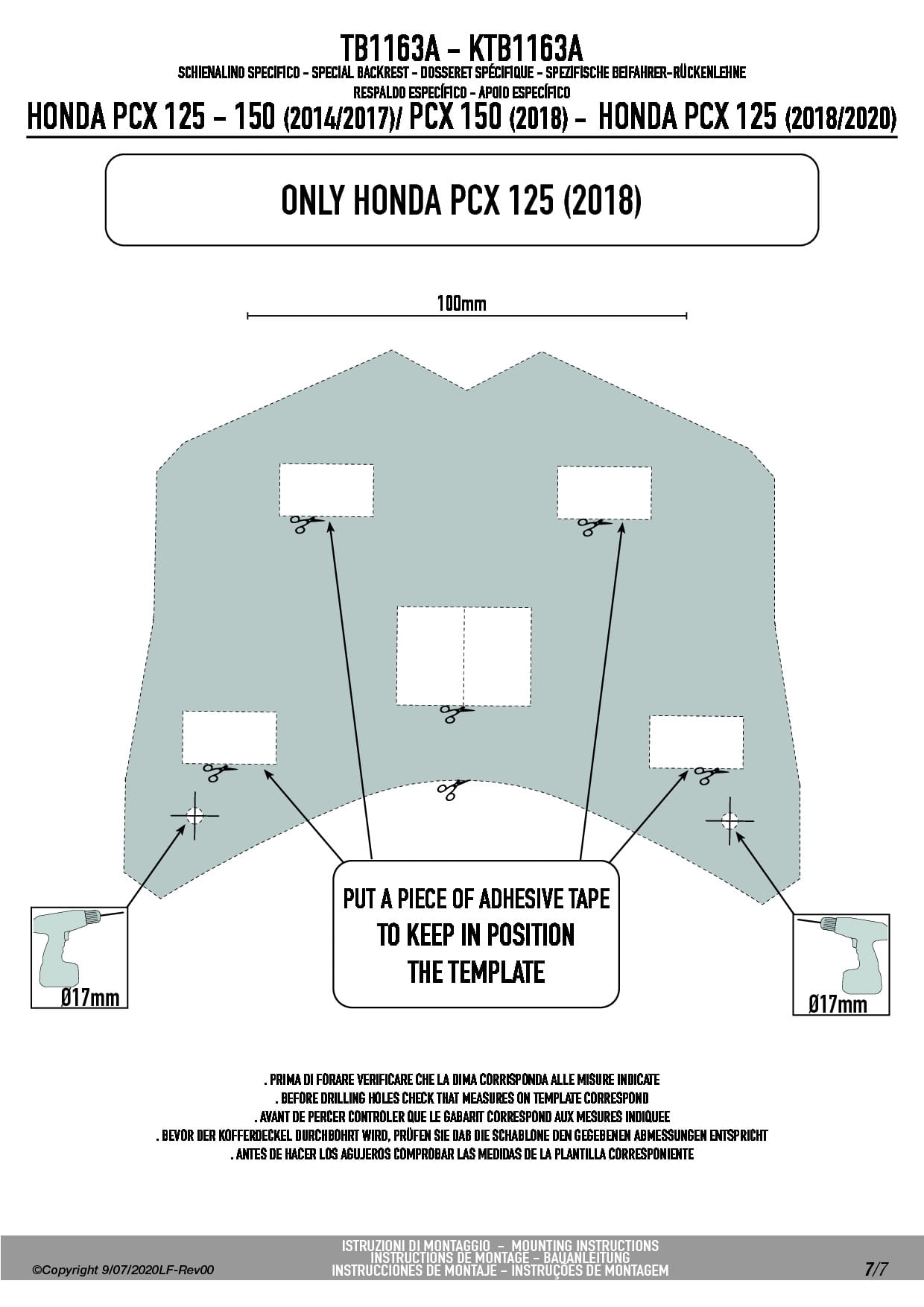 TB1163A - KTB1163A
SCHIENALINO SPECIFICO - SPECIAL BACKREST - DOSSERET SPÉCIFIQUE - SPEZIFISCHE BEIFAHRER-RÜCKENLEHNE
RESPALDO ESPECÍFICO - APOIO ESPECÍFICO
HONDA PCX 125 - 150 (2014/2017)/ PCX 150 (2018) - HONDA PCX 125 (2018/2020)

ONLY HONDA PCX 125 (2018)

100mm

PUT A PIECE OF ADHESIVE TAPE TO KEEP IN POSITION THE TEMPLATE

Ø17mm

Ø17mm

. PRIMA DI FORARE VERIFICARE CHE LA DIMA CORRISPONDA ALLE MISURE INDICATE
. BEFORE DRILLING HOLES CHECK THAT MEASURES ON TEMPLATE CORRESPOND
. AVANT DE PERCER CONTROLER QUE LE GABARIT CORRESPOND AUX MESURES INDIQUEE
. BEVOR DER KOFFERDECKEL DURCHBOHRT WIRD, PRÜFEN SIE DAB DIE SCHABLONE DEN GEGEBENEN ABMESSUNGEN ENTSPRICHT
. ANTES DE HACER LOS AGUJEROS COMPROBAR LAS MEDIDAS DE LA PLANTILLA CORRESPONIENTE

©Copyright 9/07/2020LF-Rev00
ISTRUZIONI DI MONTAGGIO - MOUNTING INSTRUCTIONS
INSTRUCTIONS DE MONTAGE - BAUANLEITUNG
INSTRUCCIONES DE MONTAJE - INSTRUÇÕES DE MONTAGEM
7/7