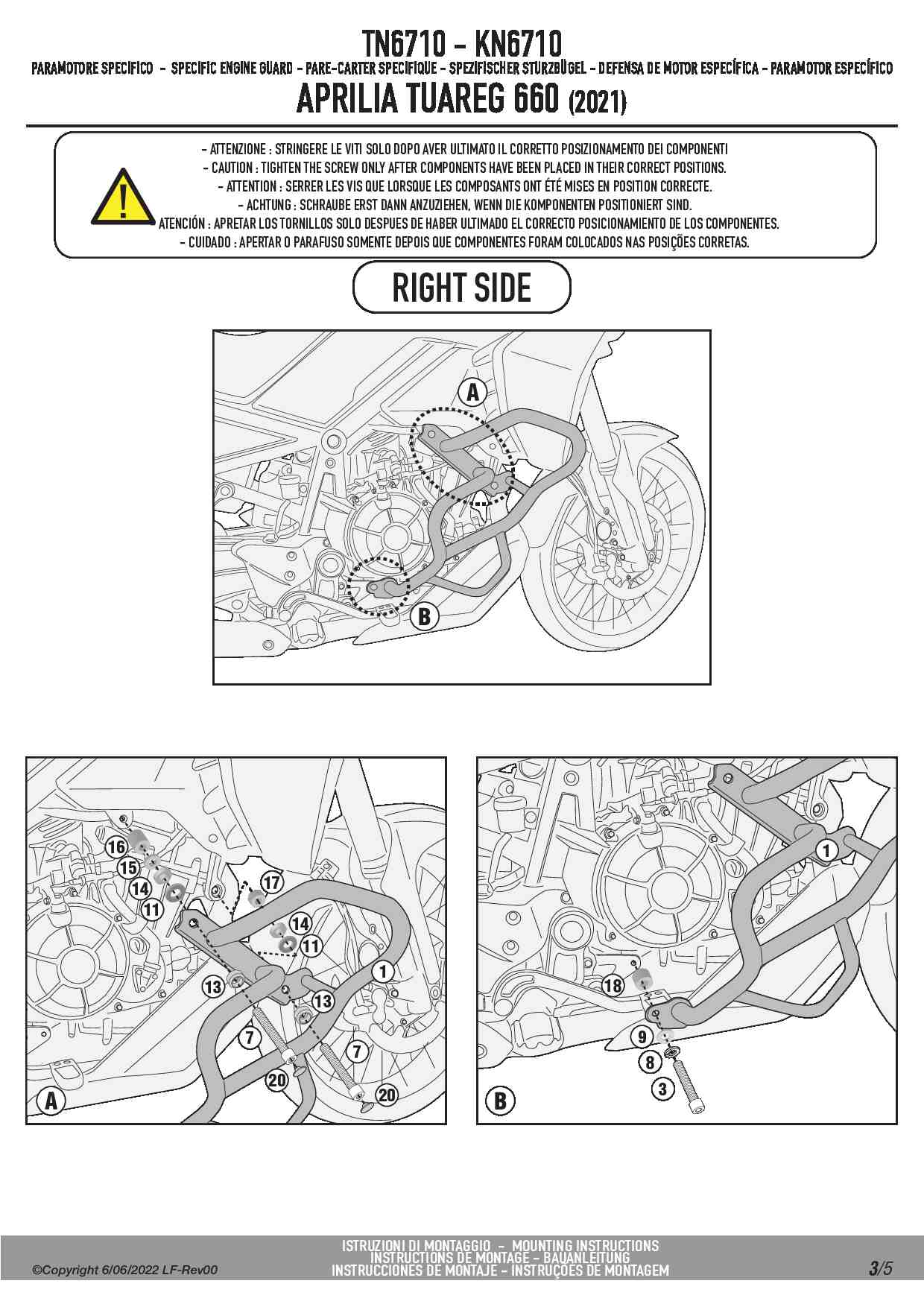 TN6710 - KN6710
PARAMOTORE SPECIFICO - SPECIFIC ENGINE GUARD - PARE-CARTER SPECIFIQUE - SPEZIFISCHER STURZBÜGEL - DEFENSA DE MOTOR ESPECÍFICA - PARAMOTOR ESPECÍFICO
APRILIA TUAREG 660 (2021)

- ATTENZIONE : STRINGERE LE VITI SOLO DOPO AVER ULTIMATO IL CORRETTO POSIZIONAMENTO DEI COMPONENTI
- CAUTION : TIGHTEN THE SCREW ONLY AFTER COMPONENTS HAVE BEEN PLACED IN THEIR CORRECT POSITIONS.
- ATTENTION : SERRER LES VIS QUE LORSQUE LES COMPOSANTS ONT ÉTÉ MISES EN POSITION CORRECTE.
- ACHTUNG : SCHRAUBE ERST DANN ANZUZIEHEN, WENN DIE KOMPONENTEN POSITIONIERT SIND.
ATENCIÓN : APRETAR LOS TORNILLOS SOLO DESPUES DE HABER ULTIMADO EL CORRECTO POSICIONAMIENTO DE LOS COMPONENTES.
- CUIDADO : APERTAR O PARAFUSO SOMENTE DEPOIS QUE COMPONENTES FORAM COLOCADOS NAS POSIÇÕES CORRETAS.

RIGHT SIDE

A
B

16
15
14
11
17
14
11
1
13
13
7
7
20
20
A

1
18
9
8
3
B

©Copyright 6/06/2022 LF-Rev00
ISTRUZIONI DI MONTAGGIO - MOUNTING INSTRUCTIONS
INSTRUCTIONS DE MONTAGE - BAUANLEITUNG
INSTRUCCIONES DE MONTAJE - INSTRUÇÕES DE MONTAGEM
3/5