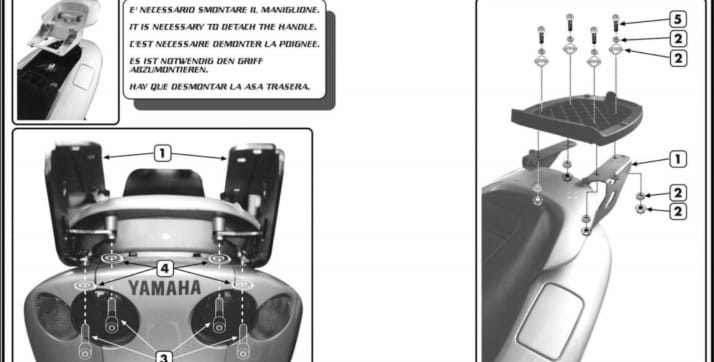 E' NECESSARIO SMONTARE IL MANIGLIONE.

IT IS NECESSARY TO DETACH THE HANDLE.

C'EST NECESSAIRE DEMONTER LA POIGNEE.

ES IST NOTWENDIG DEN GRIFF ABZUMONTIEREN.

HAY QUE DESMONTAR LA ASA TRASERA.

1

4

YAMAHA

3

5

2

2

1

2

2