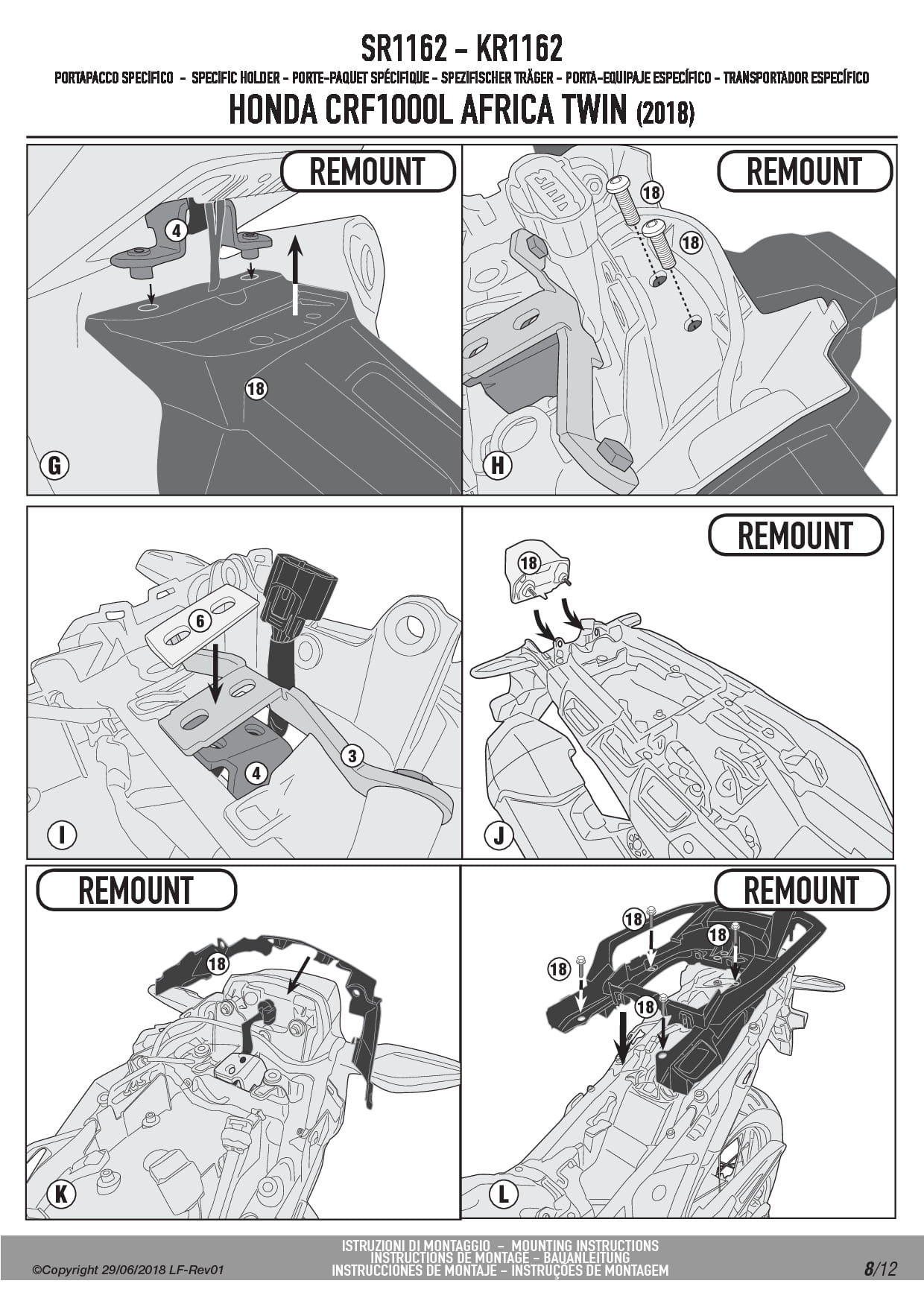 SR1162 - KR1162

PORTAPACCO SPECIFICO - SPECIFIC HOLDER - PORTE-PAQUET SPÉCIFIQUE - SPEZIFISCHER TRÄGER - PORTA-EQUIPAJE ESPECÍFICO - TRANSPORTADOR ESPECÍFICO

HONDA CRF1000L AFRICA TWIN (2018)

REMOUNT

4

18

G

REMOUNT

18

18

H

6

3

4

I

REMOUNT

18

J

REMOUNT

18

K

REMOUNT

18

18

18

18

L

©Copyright 29/06/2018 LF-Rev01

ISTRUZIONI DI MONTAGGIO - MOUNTING INSTRUCTIONS
INSTRUCTIONS DE MONTAGE - BAUANLEITUNG
INSTRUCCIONES DE MONTAJE - INSTRUÇÕES DE MONTAGEM

8/12