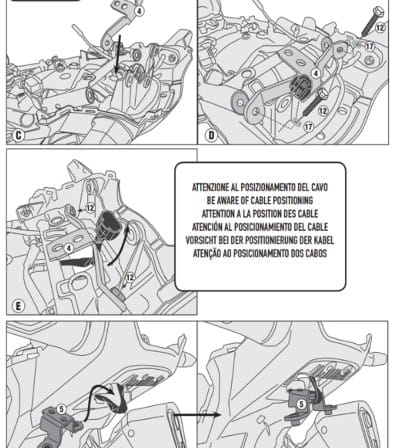 4

C

12

17

4

12

17

D

12

4

12

E

ATTENZIONE AL POSIZIONAMENTO DEL CAVO
BE AWARE OF CABLE POSITIONING
ATTENTION A LA POSITION DES CABLE
ATENCIÓN AL POSICIONAMIENTO DEL CABLE
VORSICHT BEI DER POSITIONIERUNG DER KABEL
ATENÇÃO AO POSICIONAMENTO DOS CABOS

5

5