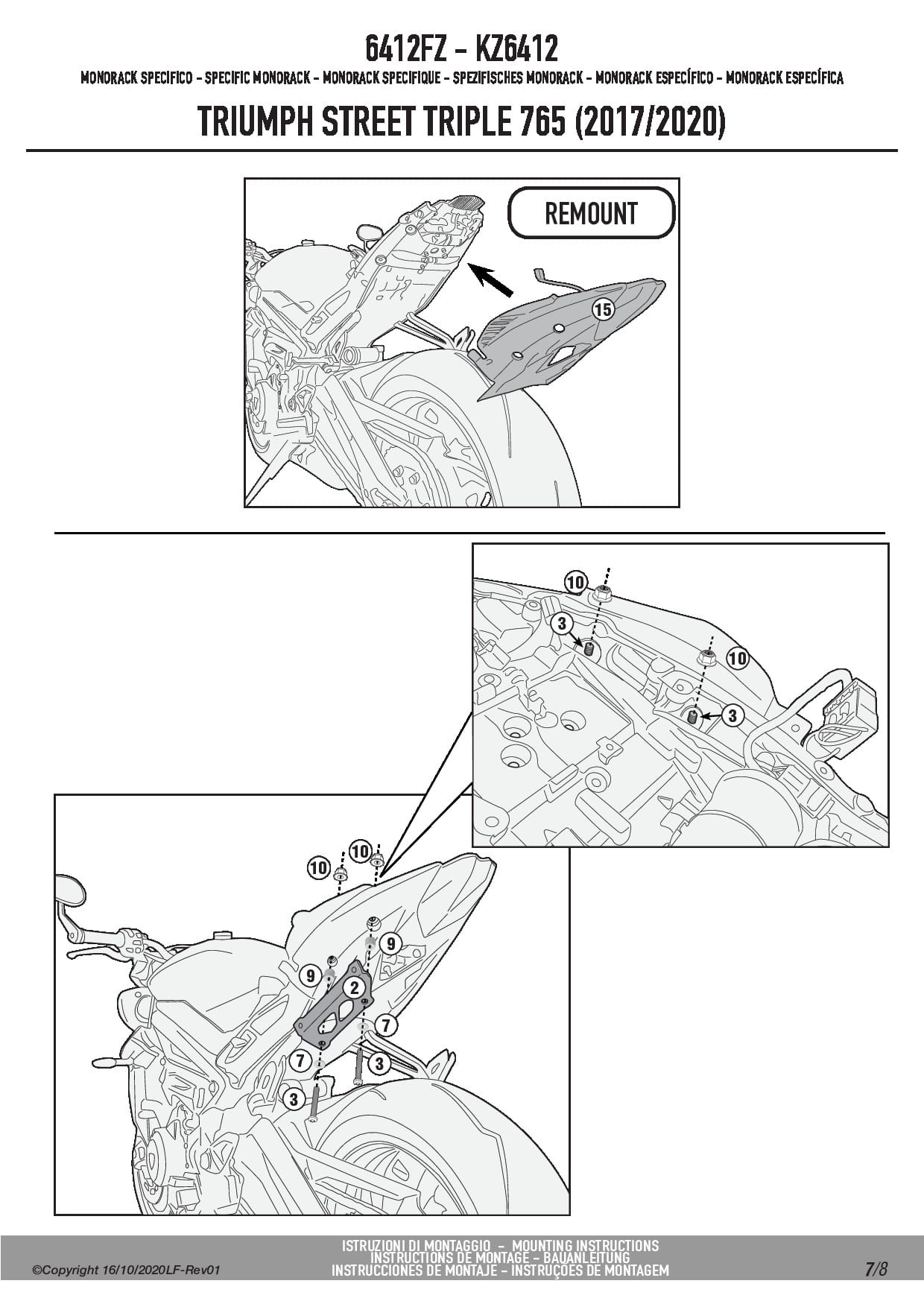 6412FZ - KZ6412

MONORACK SPECIFICO - SPECIFIC MONORACK - MONORACK SPECIFIQUE - SPEZIFISCHES MONORACK - MONORACK ESPECÍFICO - MONORACK ESPECÍFICA

TRIUMPH STREET TRIPLE 765 (2017/2020)

REMOUNT

15

10

3

10

3

10

10

9

9

2

7

7

3

3

©Copyright 16/10/2020LF-Rev01

ISTRUZIONI DI MONTAGGIO - MOUNTING INSTRUCTIONS
INSTRUCTIONS DE MONTAGE - BAUANLEITUNG
INSTRUCCIONES DE MONTAJE - INSTRUÇÕES DE MONTAGEM

7/8