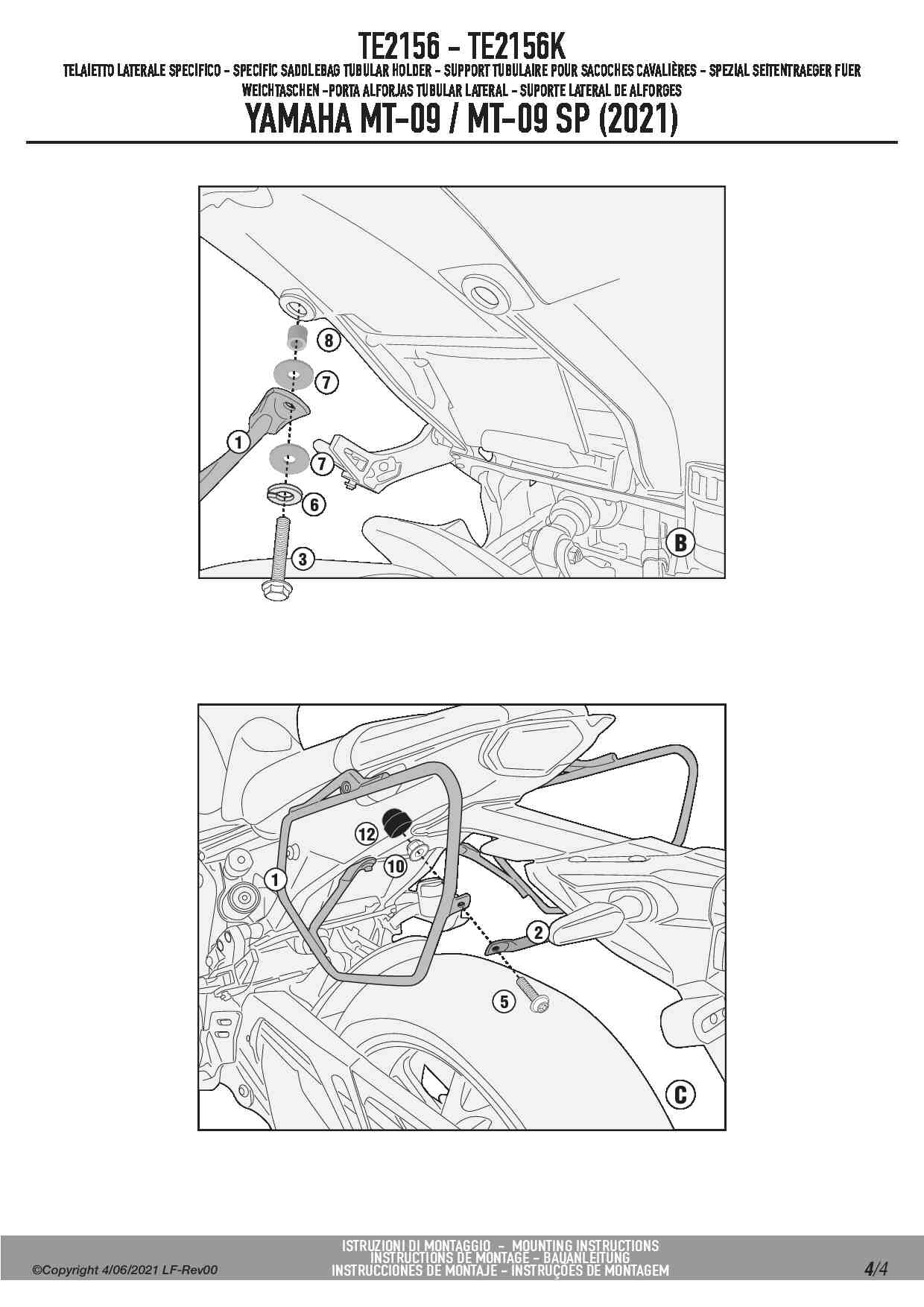 TE2156 - TE2156K
TELAIETTO LATERALE SPECIFICO - SPECIFIC SADDLEBAG TUBULAR HOLDER - SUPPORT TUBULAIRE POUR SACOCHES CAVALIÈRES - SPEZIAL SEITENTRAEGER FUER WEICHTASCHEN -PORTA ALFORJAS TUBULAR LATERAL - SUPORTE LATERAL DE ALFORGES
YAMAHA MT-09 / MT-09 SP (2021)

8
7
1
7
6
3
B

12
10
1
2
5
C

©Copyright 4/06/2021 LF-Rev00
ISTRUZIONI DI MONTAGGIO - MOUNTING INSTRUCTIONS
INSTRUCTIONS DE MONTAGE - BAUANLEITUNG
INSTRUCCIONES DE MONTAJE - INSTRUÇÕES DE MONTAGEM
4/4