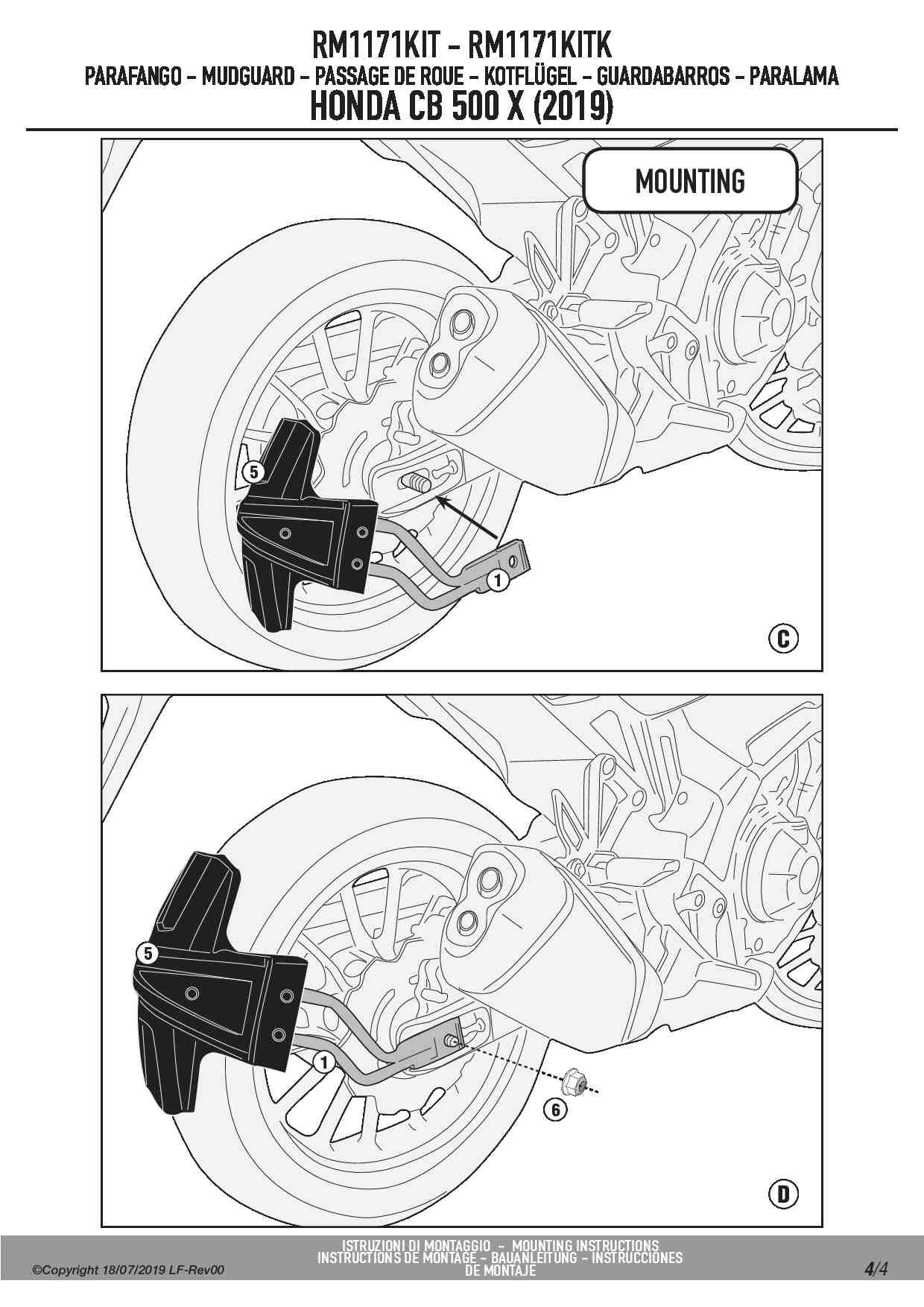 RM1171KIT - RM1171KITK
PARAFANGO - MUDGUARD - PASSAGE DE ROUE - KOTFLÜGEL - GUARDABARROS - PARALAMA
HONDA CB 500 X (2019)

MOUNTING

5

1

C

5

1

6

D

ISTRUZIONI DI MONTAGGIO - MOUNTING INSTRUCTIONS
INSTRUCTIONS DE MONTAGE - BAUANLEITUNG - INSTRUCCIONES DE MONTAJE

©Copyright 18/07/2019 LF-Rev00

4/4