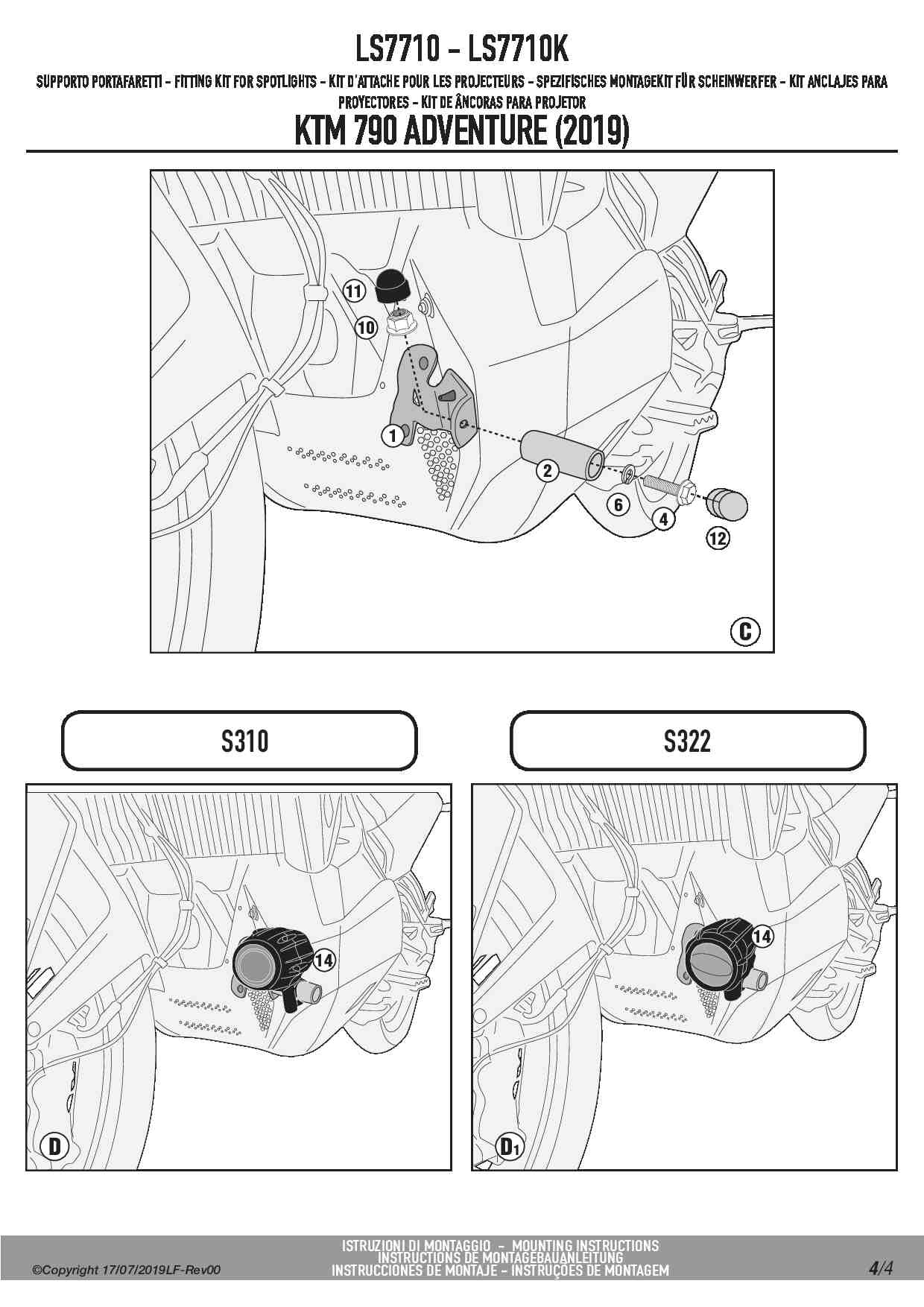 LS7710 - LS7710K

SUPPORTO PORTAFARETTI - FITTING KIT FOR SPOTLIGHTS - KIT D'ATTACHE POUR LES PROJECTEURS - SPEZIFISCHES MONTAGEKIT FÜR SCHEINWERFER - KIT ANCLAJES PARA PROYECTORES - KIT DE ÂNCORAS PARA PROJETOR

KTM 790 ADVENTURE (2019)

11
10
1
2
6
4
12
C

S310

S322

14
D

14
D1

©Copyright 17/07/2019LF-Rev00

ISTRUZIONI DI MONTAGGIO - MOUNTING INSTRUCTIONS
INSTRUCTIONS DE MONTAGEBAUANLEITUNG
INSTRUCCIONES DE MONTAJE - INSTRUÇÕES DE MONTAGEM

4/4