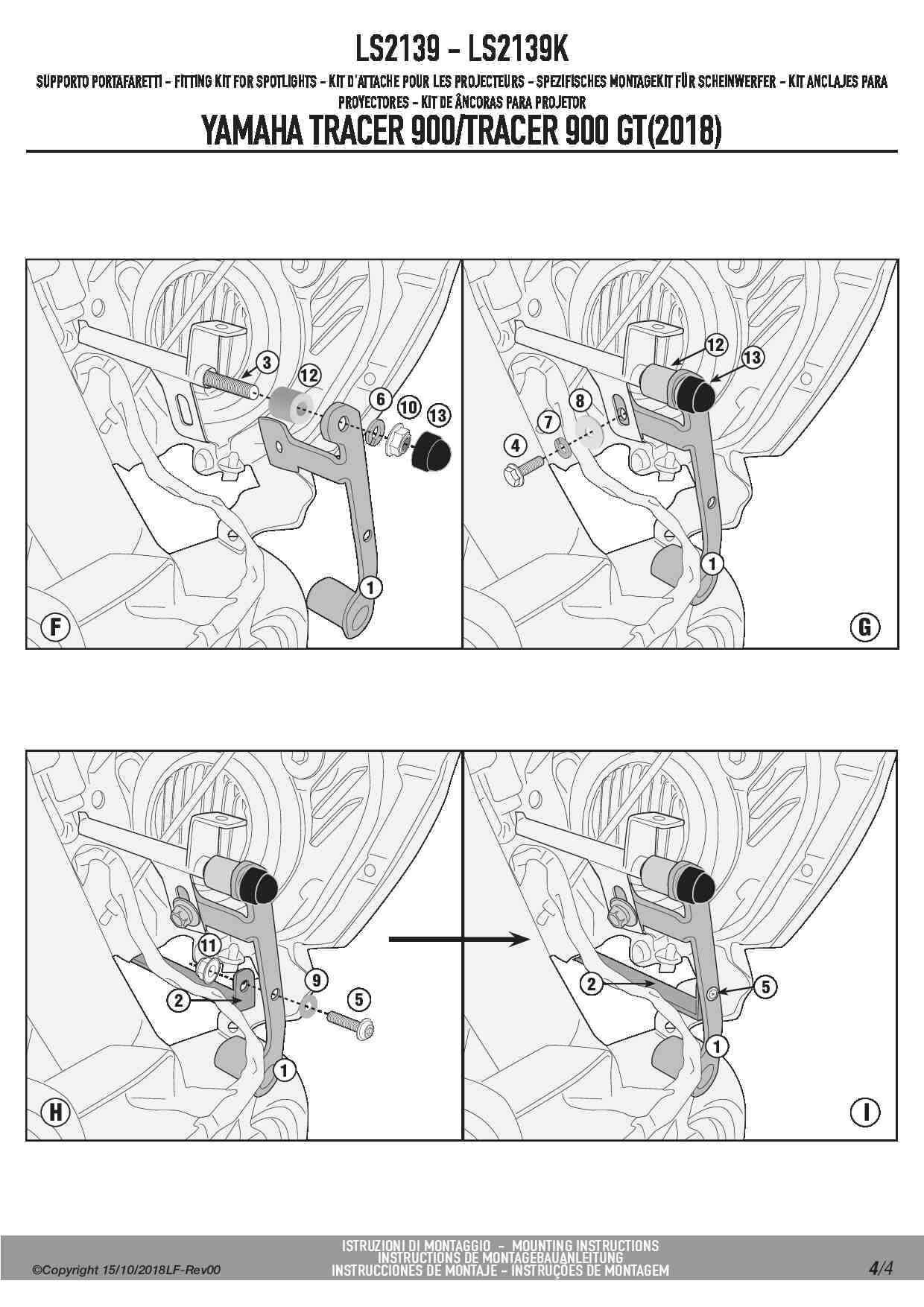 LS2139 - LS2139K

SUPPORTO PORTAFARETTI - FITTING KIT FOR SPOTLIGHTS - KIT D'ATTACHE POUR LES PROJECTEURS - SPEZIFISCHES MONTAGEKIT FÜR SCHEINWERFER - KIT ANCLAJES PARA PROYECTORES - KIT DE ÂNCORAS PARA PROJETOR

YAMAHA TRACER 900/TRACER 900 GT(2018)

3
12
6
10
13
1
F

12
13
8
7
4
1
G

11
2
9
5
1
H

2
5
1
I

©Copyright 15/10/2018LF-Rev00

ISTRUZIONI DI MONTAGGIO - MOUNTING INSTRUCTIONS
INSTRUCTIONS DE MONTAGEBAUANLEITUNG
INSTRUCCIONES DE MONTAJE - INSTRUÇÕES DE MONTAGEM

4/4