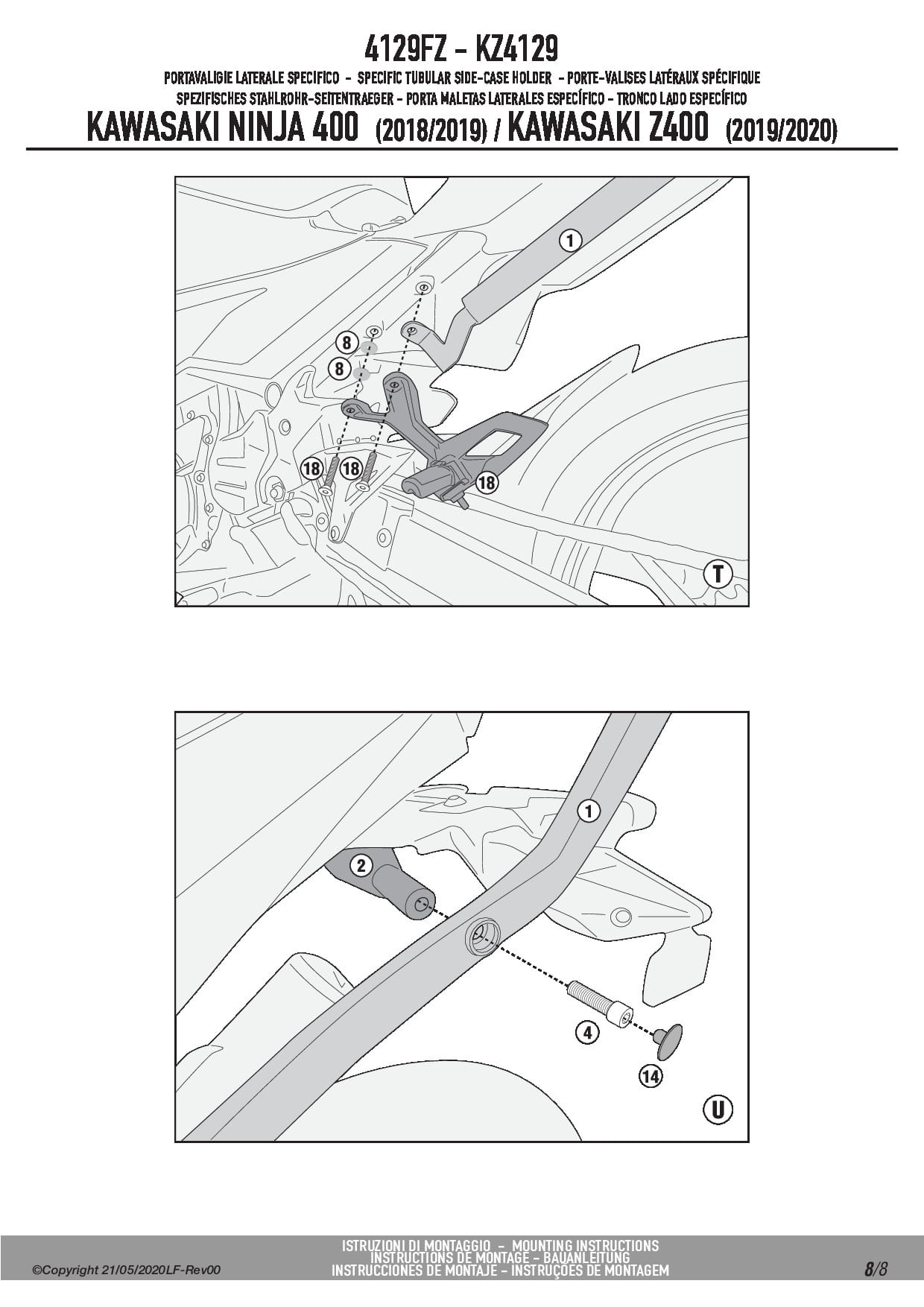 4129FZ - KZ4129

PORTAVALIGIE LATERALE SPECIFICO - SPECIFIC TUBULAR SIDE-CASE HOLDER - PORTE-VALISES LATÉRAUX SPÉCIFIQUE
SPEZIFISCHES STAHLROHR-SEITENTRAEGER - PORTA MALETAS LATERALES ESPECÍFICO - TRONCO LADO ESPECÍFICO

KAWASAKI NINJA 400 (2018/2019) / KAWASAKI Z400 (2019/2020)

1
8
8
18
18
18
T

1
2
4
14
U

©Copyright 21/05/2020LF-Rev00

ISTRUZIONI DI MONTAGGIO - MOUNTING INSTRUCTIONS
INSTRUCTIONS DE MONTAGE - BAUANLEITUNG
INSTRUCCIONES DE MONTAJE - INSTRUÇÕES DE MONTAGEM

8/8