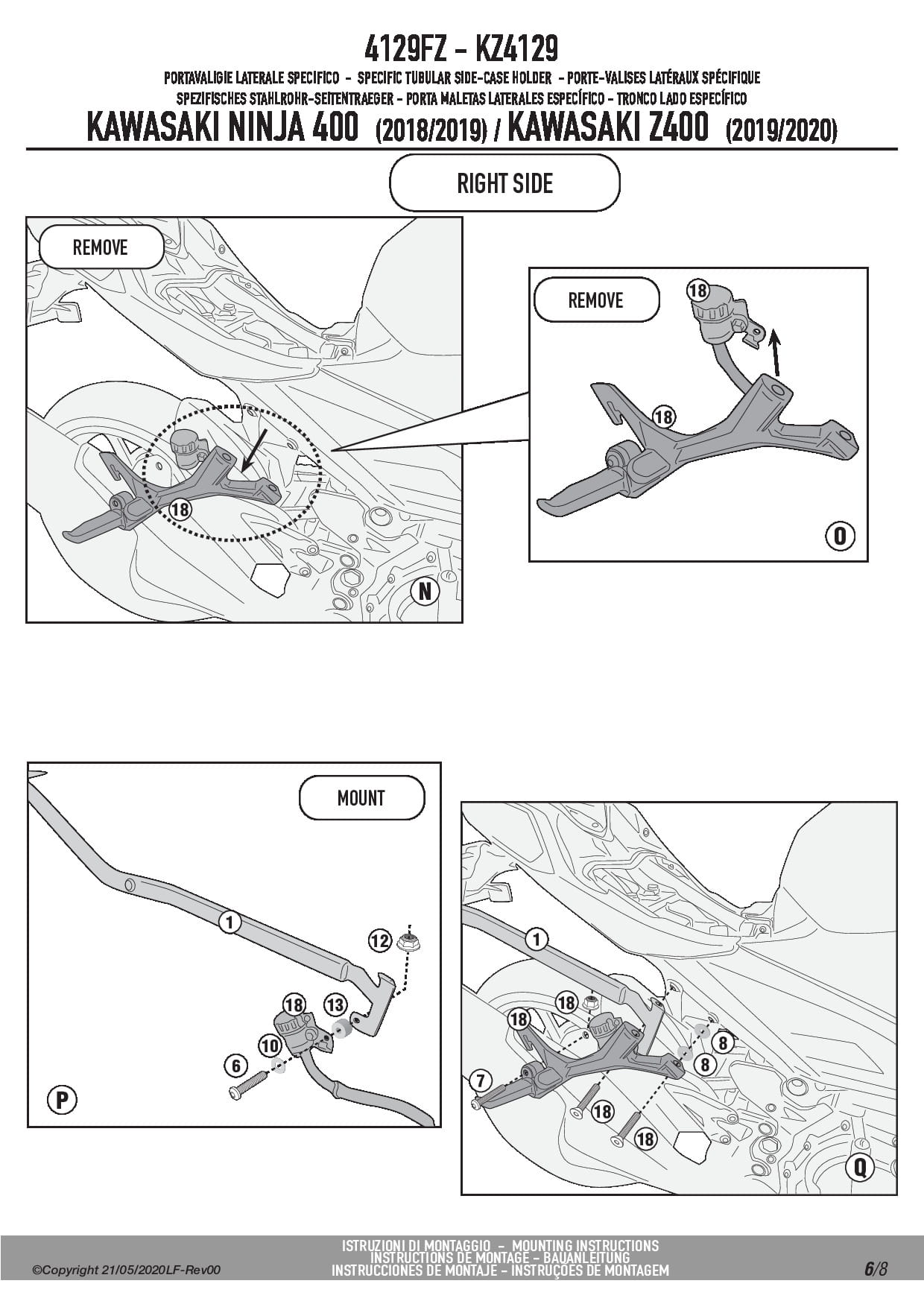 4129FZ - KZ4129

PORTAVALIGIE LATERALE SPECIFICO - SPECIFIC TUBULAR SIDE-CASE HOLDER - PORTE-VALISES LATÉRAUX SPÉCIFIQUE
SPEZIFISCHES STAHLROHR-SEITENTRAEGER - PORTA MALETAS LATERALES ESPECÍFICO - TRONCO LADO ESPECÍFICO

KAWASAKI NINJA 400 (2018/2019) / KAWASAKI Z400 (2019/2020)

RIGHT SIDE

REMOVE

18

N

REMOVE

18

18

O

MOUNT

1

12

18

13

10

6

P

1

18

18

8

8

7

18

18

Q

©Copyright 21/05/2020LF-Rev00

ISTRUZIONI DI MONTAGGIO - MOUNTING INSTRUCTIONS
INSTRUCTIONS DE MONTAGE - BAUANLEITUNG
INSTRUCCIONES DE MONTAJE - INSTRUÇÕES DE MONTAGEM

6/8