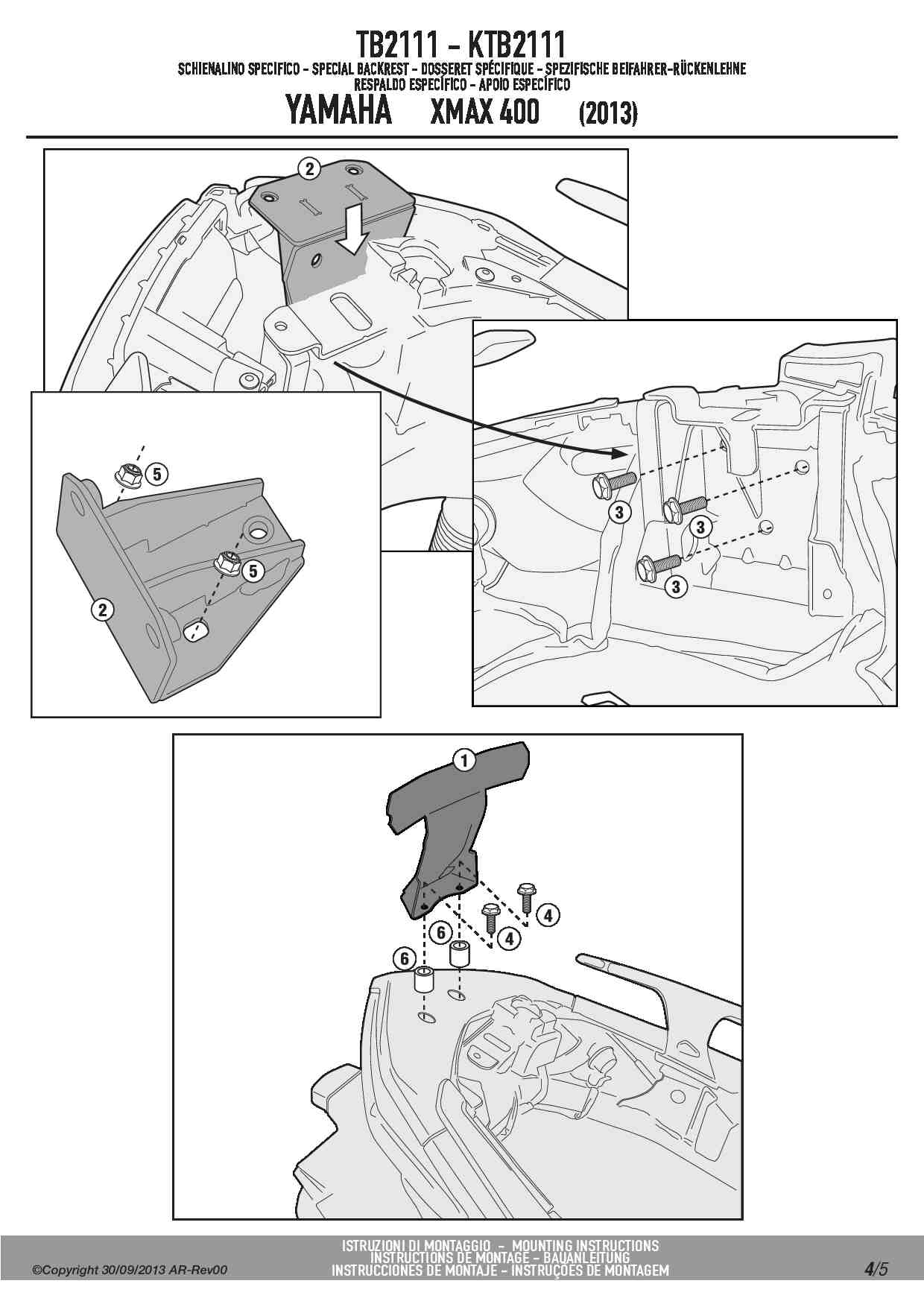 TB2111 - KTB2111
SCHIENALINO SPECIFICO - SPECIAL BACKREST - DOSSERET SPÉCIFIQUE - SPEZIFISCHE BEIFAHRER-RÜCKENLEHNE
RESPALDO ESPECÍFICO - APOIO ESPECÍFICO
YAMAHA XMAX 400 (2013)

2

5

5

2

3

3

3

1

4

4

6

6

ISTRUZIONI DI MONTAGGIO - MOUNTING INSTRUCTIONS
INSTRUCTIONS DE MONTAGE - BAUANLEITUNG
INSTRUCCIONES DE MONTAJE - INSTRUÇÕES DE MONTAGEM

©Copyright 30/09/2013 AR-Rev00

4/5