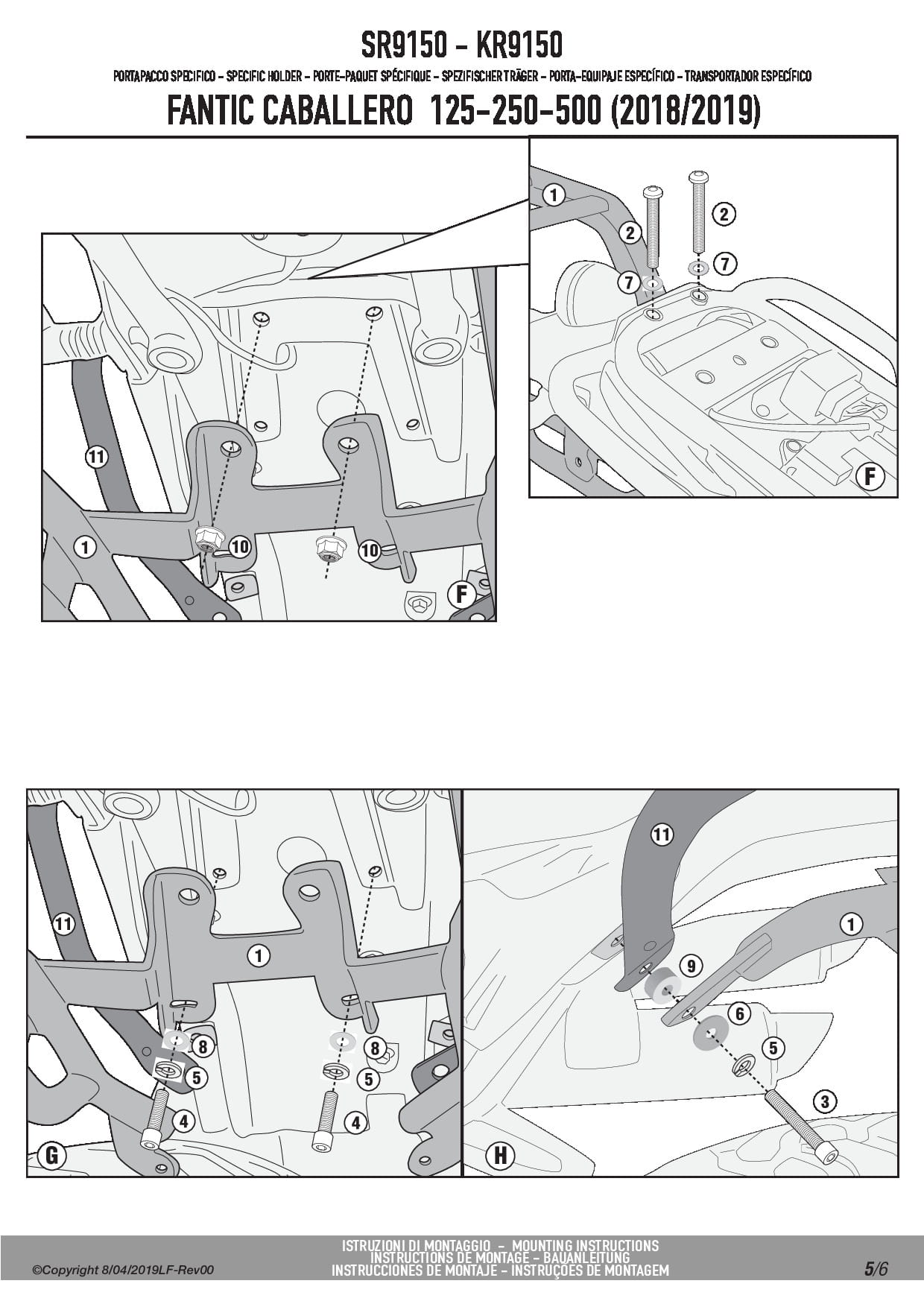 SR9150 - KR9150

PORTAPACCO SPECIFICO - SPECIFIC HOLDER - PORTE-PAQUET SPÉCIFIQUE - SPEZIFISCHER TRÄGER - PORTA-EQUIPAJE ESPECÍFICO - TRANSPORTADOR ESPECÍFICO

FANTIC CABALLERO 125-250-500 (2018/2019)

1
2
2
7
7
F

11
1
10
10
F

11
1
8
8
5
5
4
4
G

11
1
9
6
5
3
H

©Copyright 8/04/2019LF-Rev00

ISTRUZIONI DI MONTAGGIO - MOUNTING INSTRUCTIONS
INSTRUCTIONS DE MONTAGE - BAUANLEITUNG
INSTRUCCIONES DE MONTAJE - INSTRUÇÕES DE MONTAGEM

5/6