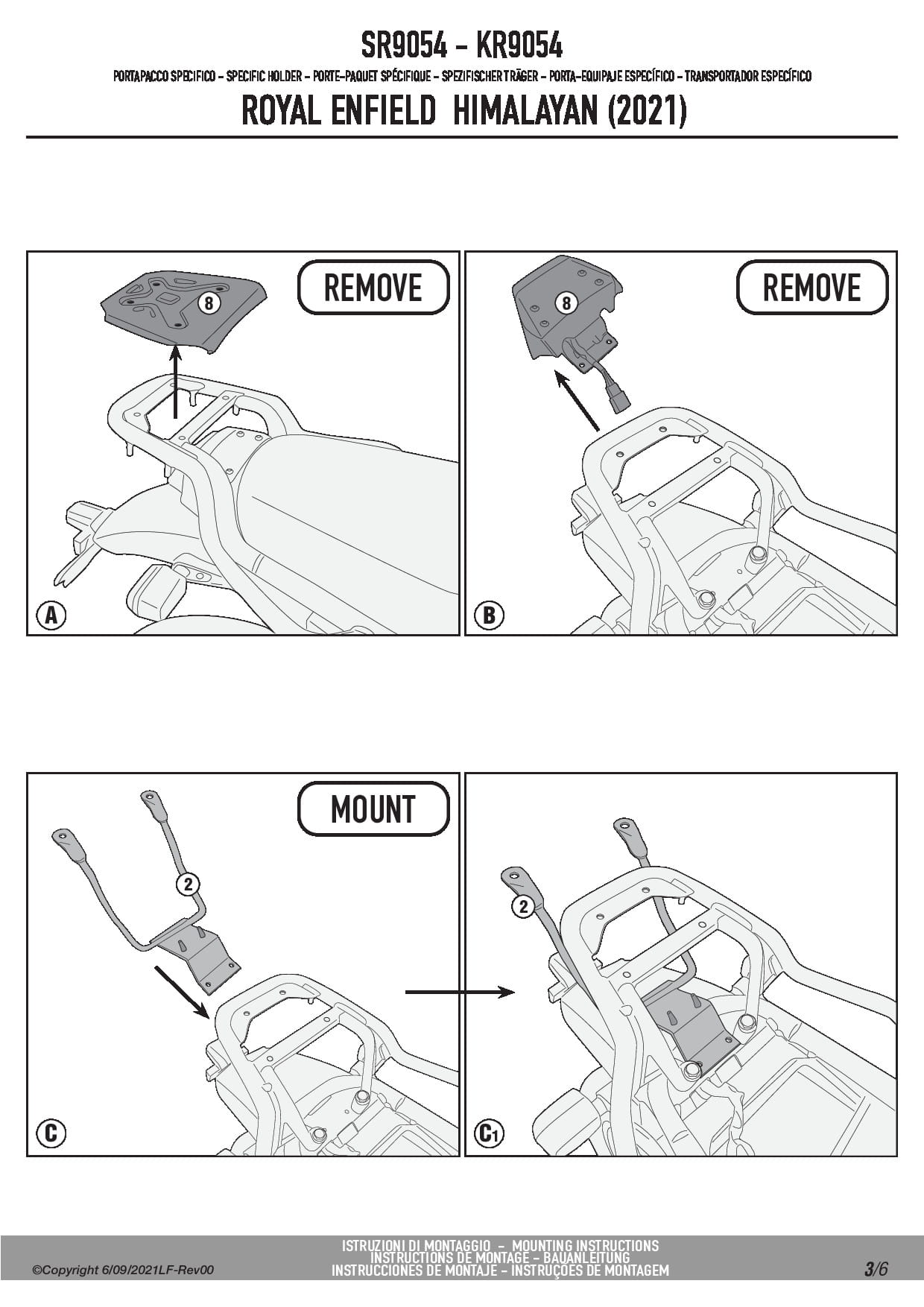 SR9054 - KR9054

PORTAPACCO SPECIFICO - SPECIFIC HOLDER - PORTE-PAQUET SPÉCIFIQUE - SPEZIFISCHER TRÄGER - PORTA-EQUIPAJE ESPECÍFICO - TRANSPORTADOR ESPECÍFICO

ROYAL ENFIELD HIMALAYAN (2021)

REMOVE

8

A

REMOVE

8

B

MOUNT

2

C

2

C1

©Copyright 6/09/2021LF-Rev00

ISTRUZIONI DI MONTAGGIO - MOUNTING INSTRUCTIONS
INSTRUCTIONS DE MONTAGE - BAUANLEITUNG
INSTRUCCIONES DE MONTAJE - INSTRUÇÕES DE MONTAGEM

3/6