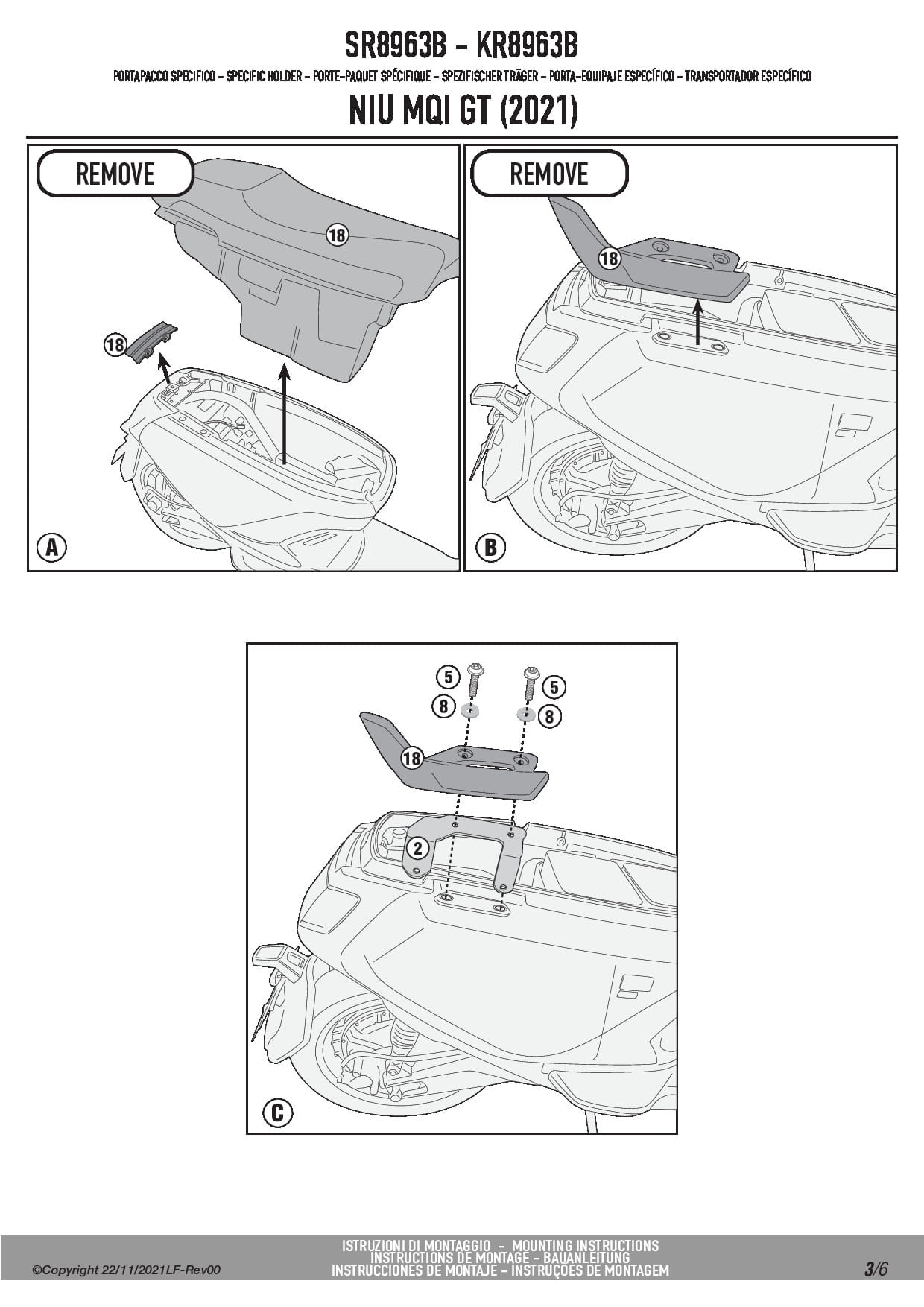 SR8963B - KR8963B

PORTAPACCO SPECIFICO - SPECIFIC HOLDER - PORTE-PAQUET SPÉCIFIQUE - SPEZIFISCHER TRÄGER - PORTA-EQUIPAJE ESPECÍFICO - TRANSPORTADOR ESPECÍFICO

NIU MQI GT (2021)

REMOVE

18

18

A

REMOVE

18

B

5

5

8

8

18

2

C

©Copyright 22/11/2021LF-Rev00

ISTRUZIONI DI MONTAGGIO - MOUNTING INSTRUCTIONS
INSTRUCTIONS DE MONTAGE - BAUANLEITUNG
INSTRUCCIONES DE MONTAJE - INSTRUÇÕES DE MONTAGEM

3/6