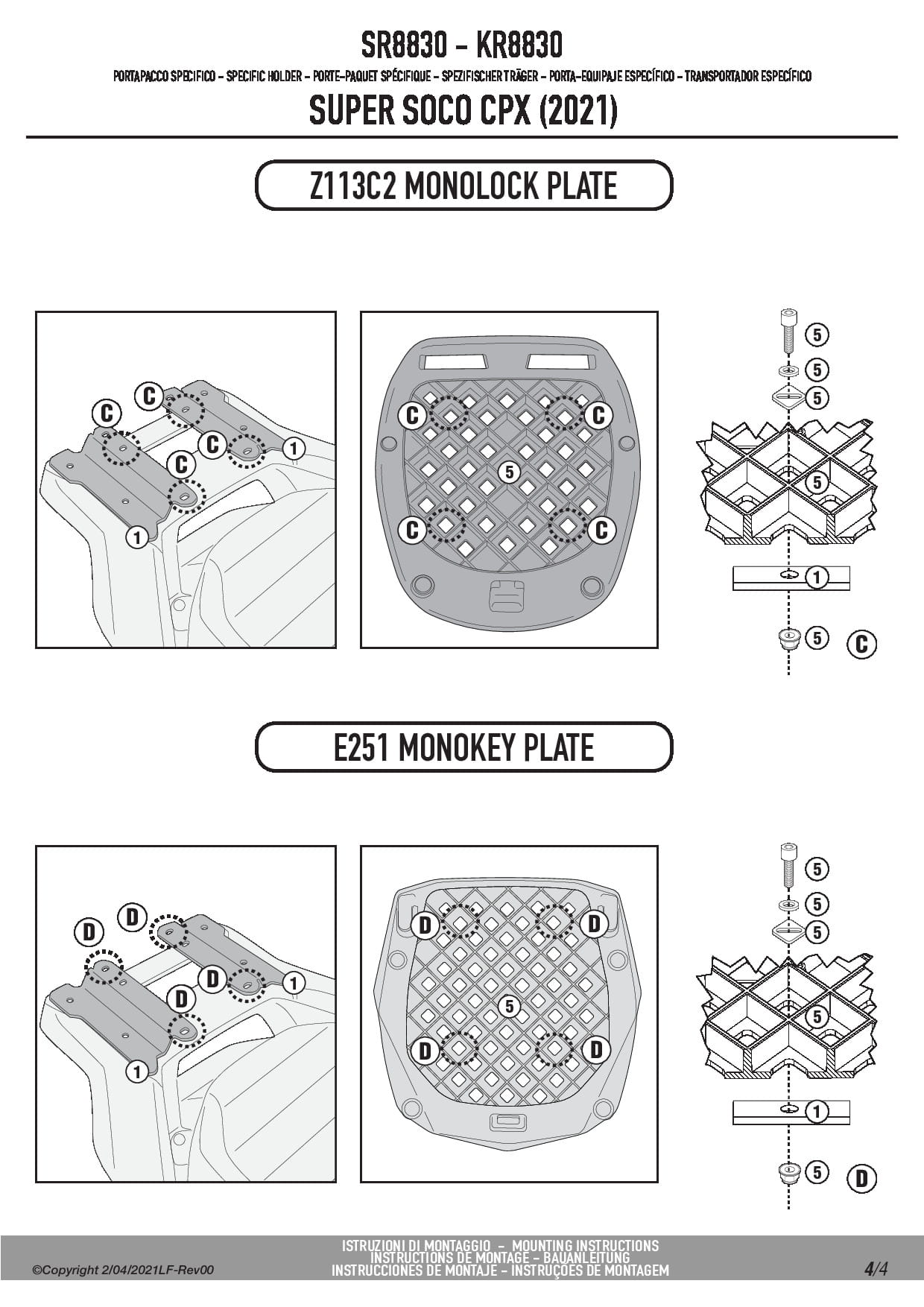 SR8830 - KR8830

PORTAPACCO SPECIFICO - SPECIFIC HOLDER - PORTE-PAQUET SPÉCIFIQUE - SPEZIFISCHER TRÄGER - PORTA-EQUIPAJE ESPECÍFICO - TRANSPORTADOR ESPECÍFICO

SUPER SOCO CPX (2021)

Z113C2 MONOLOCK PLATE

C
C
C
C
1
1

C
C
5
C
C

5
5
5
5
1
5
C

E251 MONOKEY PLATE

D
D
D
D
1
1

D
D
5
D
D

5
5
5
5
1
5
D

©Copyright 2/04/2021LF-Rev00

ISTRUZIONI DI MONTAGGIO - MOUNTING INSTRUCTIONS
INSTRUCTIONS DE MONTAGE - BAUANLEITUNG
INSTRUCCIONES DE MONTAJE - INSTRUÇÕES DE MONTAGEM

4/4