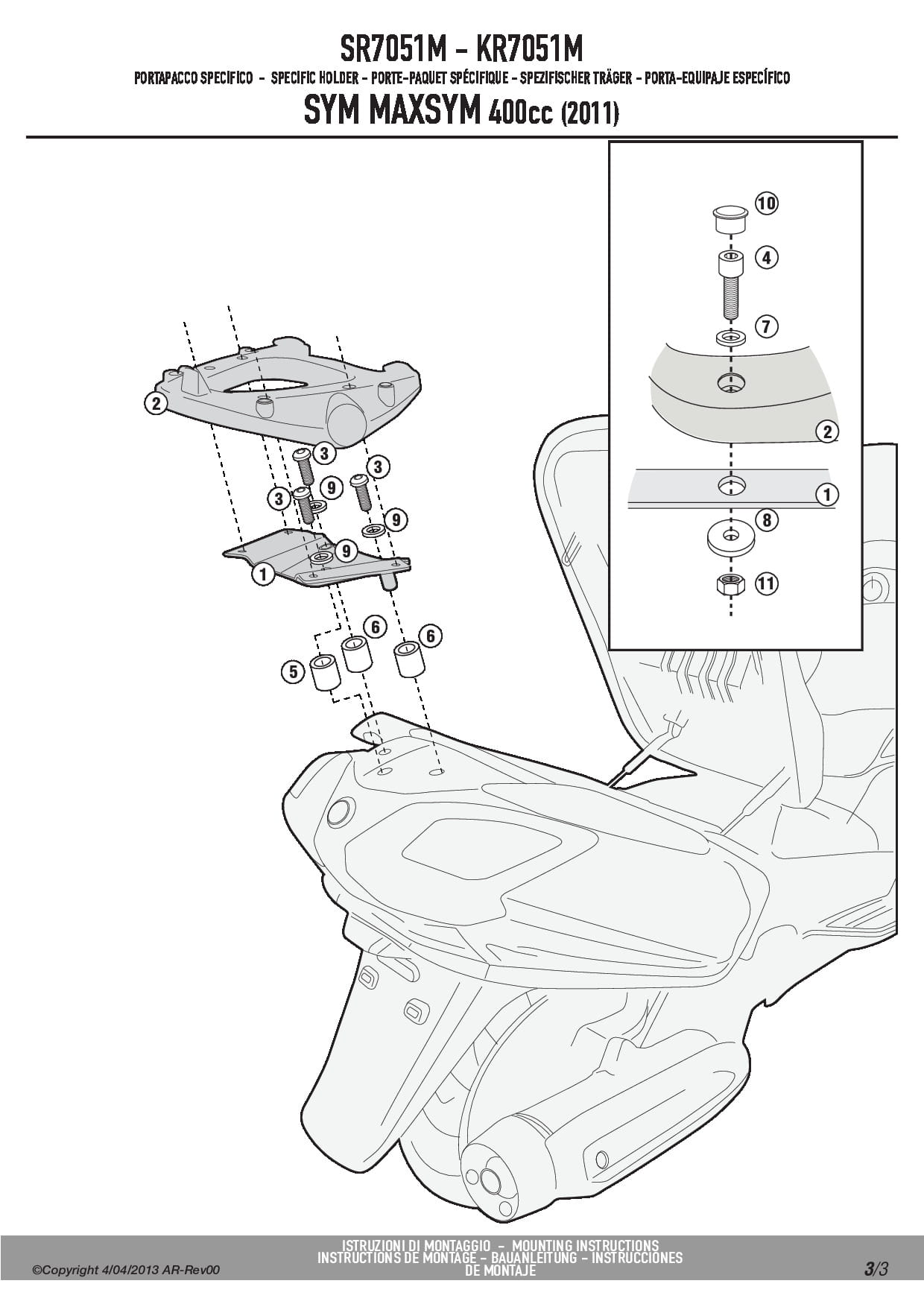 SR7051M - KR7051M

PORTAPACCO SPECIFICO - SPECIFIC HOLDER - PORTE-PAQUET SPÉCIFIQUE - SPEZIFISCHER TRÄGER - PORTA-EQUIPAJE ESPECÍFICO

SYM MAXSYM 400cc (2011)

10
4
7
2
1
8
11

2
3
3
3
9
9
9
1
6
6
5

ISTRUZIONI DI MONTAGGIO - MOUNTING INSTRUCTIONS
INSTRUCTIONS DE MONTAGE - BAUANLEITUNG - INSTRUCCIONES DE MONTAJE

©Copyright 4/04/2013 AR-Rev00

3/3