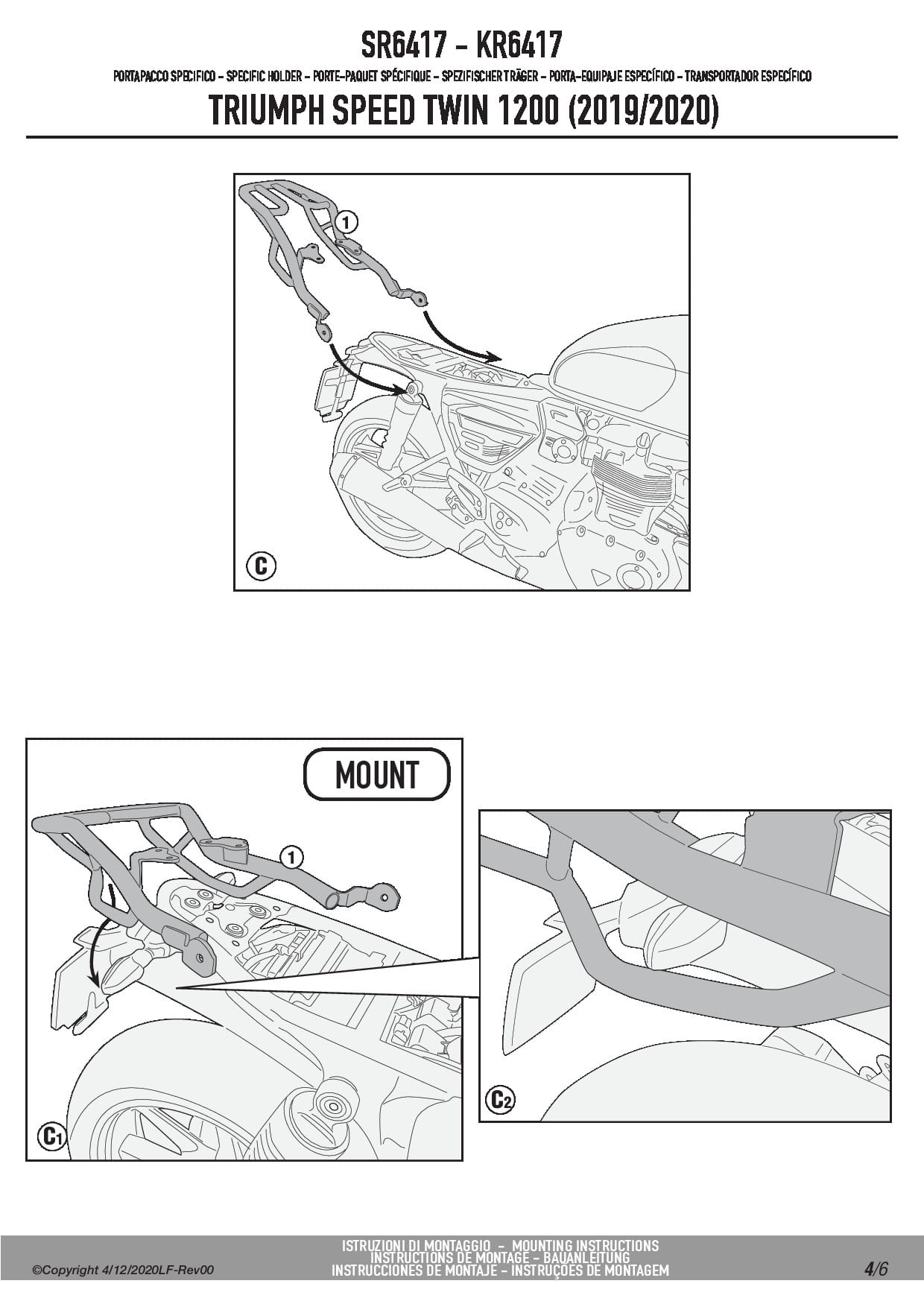 SR6417 - KR6417

PORTAPACCO SPECIFICO - SPECIFIC HOLDER - PORTE-PAQUET SPÉCIFIQUE - SPEZIFISCHER TRÄGER - PORTA-EQUIPAJE ESPECÍFICO - TRANSPORTADOR ESPECÍFICO

TRIUMPH SPEED TWIN 1200 (2019/2020)

1

C

MOUNT

1

C1

C2

©Copyright 4/12/2020LF-Rev00

ISTRUZIONI DI MONTAGGIO - MOUNTING INSTRUCTIONS
INSTRUCTIONS DE MONTAGE - BAUANLEITUNG
INSTRUCCIONES DE MONTAJE - INSTRUÇÕES DE MONTAGEM

4/6