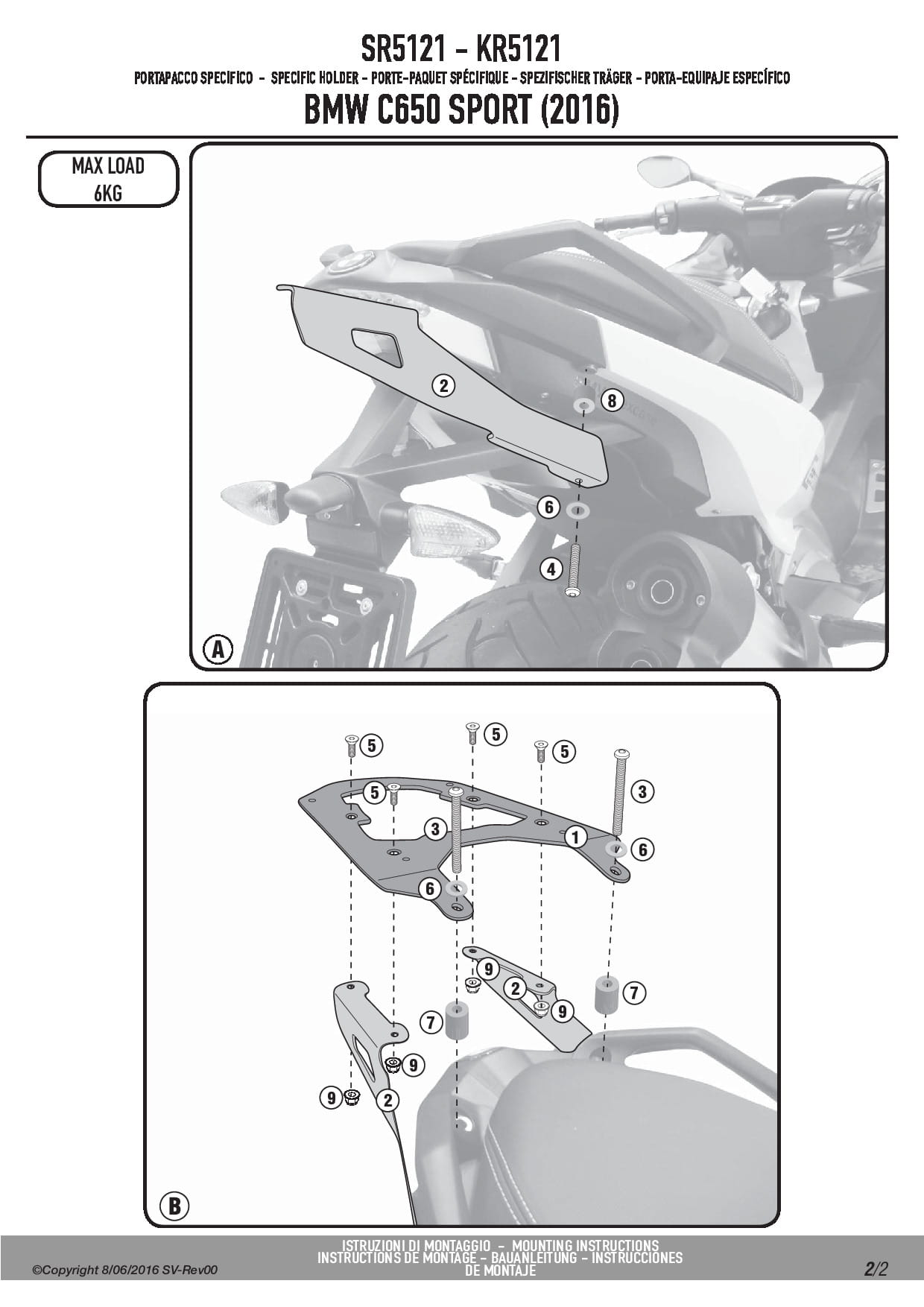 SR5121 - KR5121

PORTAPACCO SPECIFICO - SPECIFIC HOLDER - PORTE-PAQUET SPÉCIFIQUE - SPEZIFISCHER TRÄGER - PORTA-EQUIPAJE ESPECÍFICO

BMW C650 SPORT (2016)

MAX LOAD
6KG

2
8
6
4
A

5
5
5
5
3
3
1
6
6
9
2
9
7
7
9
9
2
B

ISTRUZIONI DI MONTAGGIO - MOUNTING INSTRUCTIONS
INSTRUCTIONS DE MONTAGE - BAUANLEITUNG - INSTRUCCIONES DE MONTAJE

©Copyright 8/06/2016 SV-Rev00

2/2