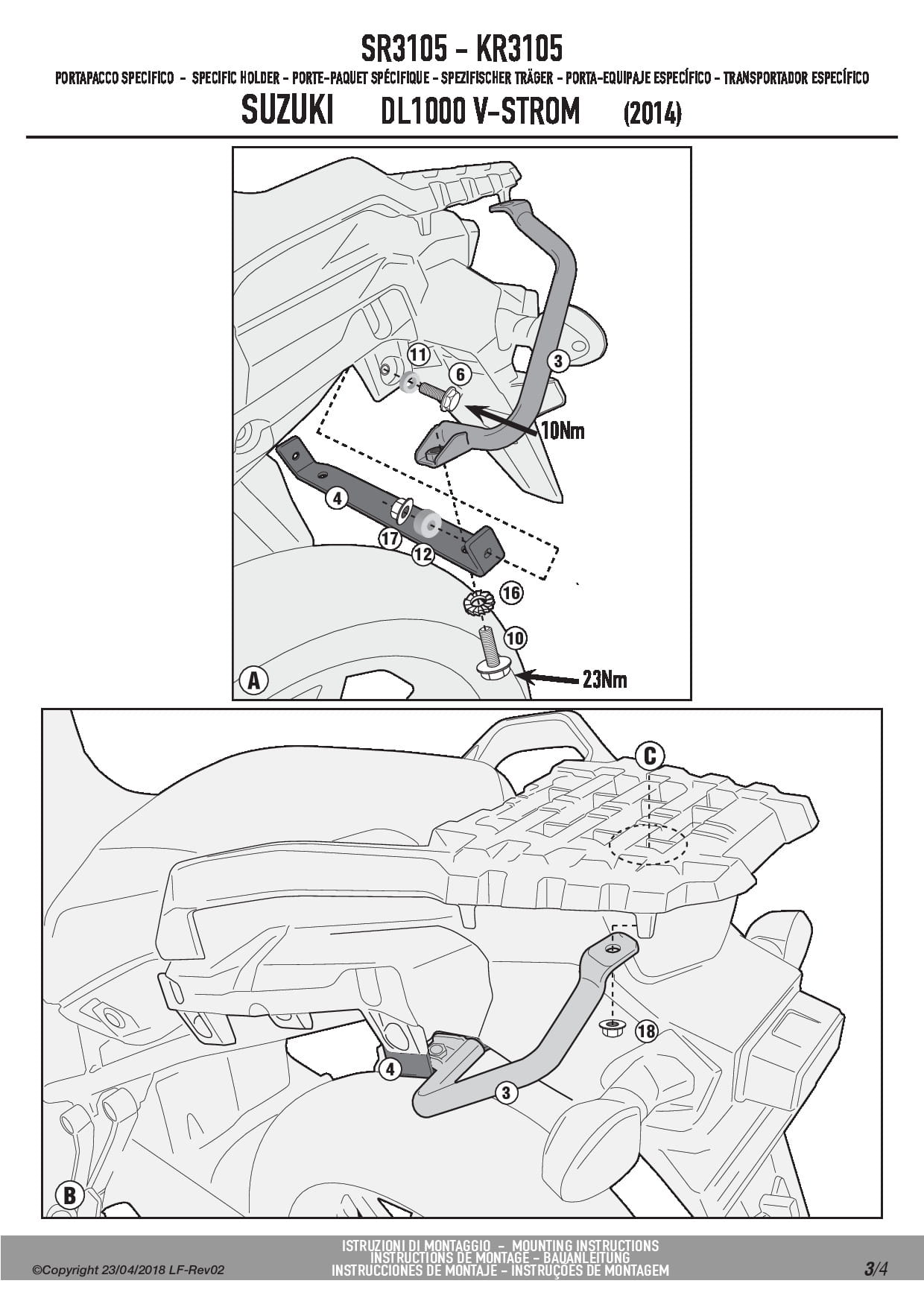 SR3105 - KR3105

PORTAPACCO SPECIFICO - SPECIFIC HOLDER - PORTE-PAQUET SPÉCIFIQUE - SPEZIFISCHER TRÄGER - PORTA-EQUIPAJE ESPECÍFICO - TRANSPORTADOR ESPECÍFICO

SUZUKI DL1000 V-STROM (2014)

11
6
3
10Nm
4
17
12
16
10
23Nm
A

C
18
4
3
B

©Copyright 23/04/2018 LF-Rev02

ISTRUZIONI DI MONTAGGIO - MOUNTING INSTRUCTIONS
INSTRUCTIONS DE MONTAGE - BAUANLEITUNG
INSTRUCCIONES DE MONTAJE - INSTRUÇÕES DE MONTAGEM

3/4