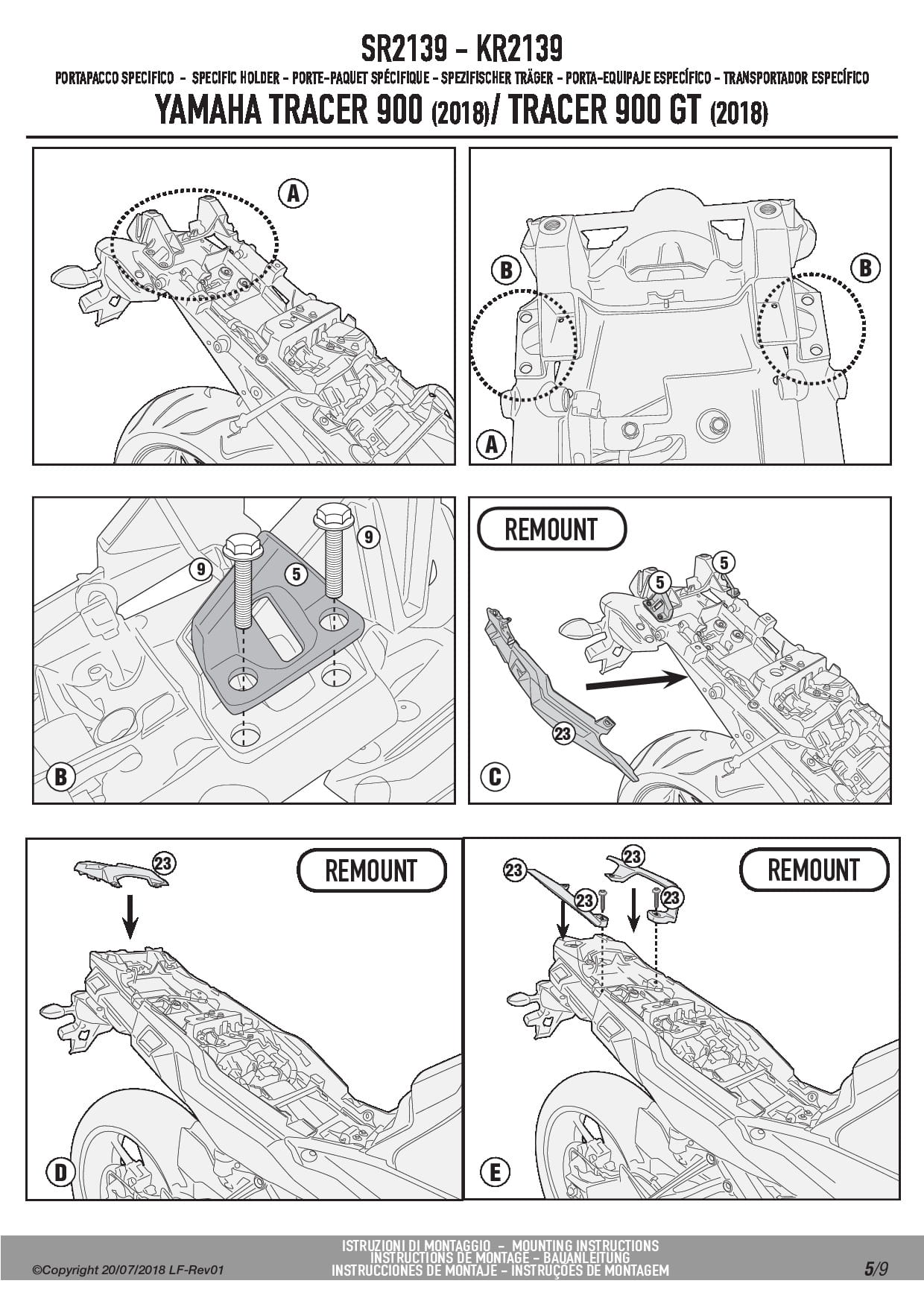 SR2139 - KR2139

PORTAPACCO SPECIFICO - SPECIFIC HOLDER - PORTE-PAQUET SPÉCIFIQUE - SPEZIFISCHER TRÄGER - PORTA-EQUIPAJE ESPECÍFICO - TRANSPORTADOR ESPECÍFICO

YAMAHA TRACER 900 (2018)/ TRACER 900 GT (2018)

A

B

B

A

9

9

5

B

REMOUNT

5

5

23

C

23

REMOUNT

D

23

23

23

23

REMOUNT

E

©Copyright 20/07/2018 LF-Rev01

ISTRUZIONI DI MONTAGGIO - MOUNTING INSTRUCTIONS
INSTRUCTIONS DE MONTAGE - BAUANLEITUNG
INSTRUCCIONES DE MONTAJE - INSTRUÇÕES DE MONTAGEM

5/9