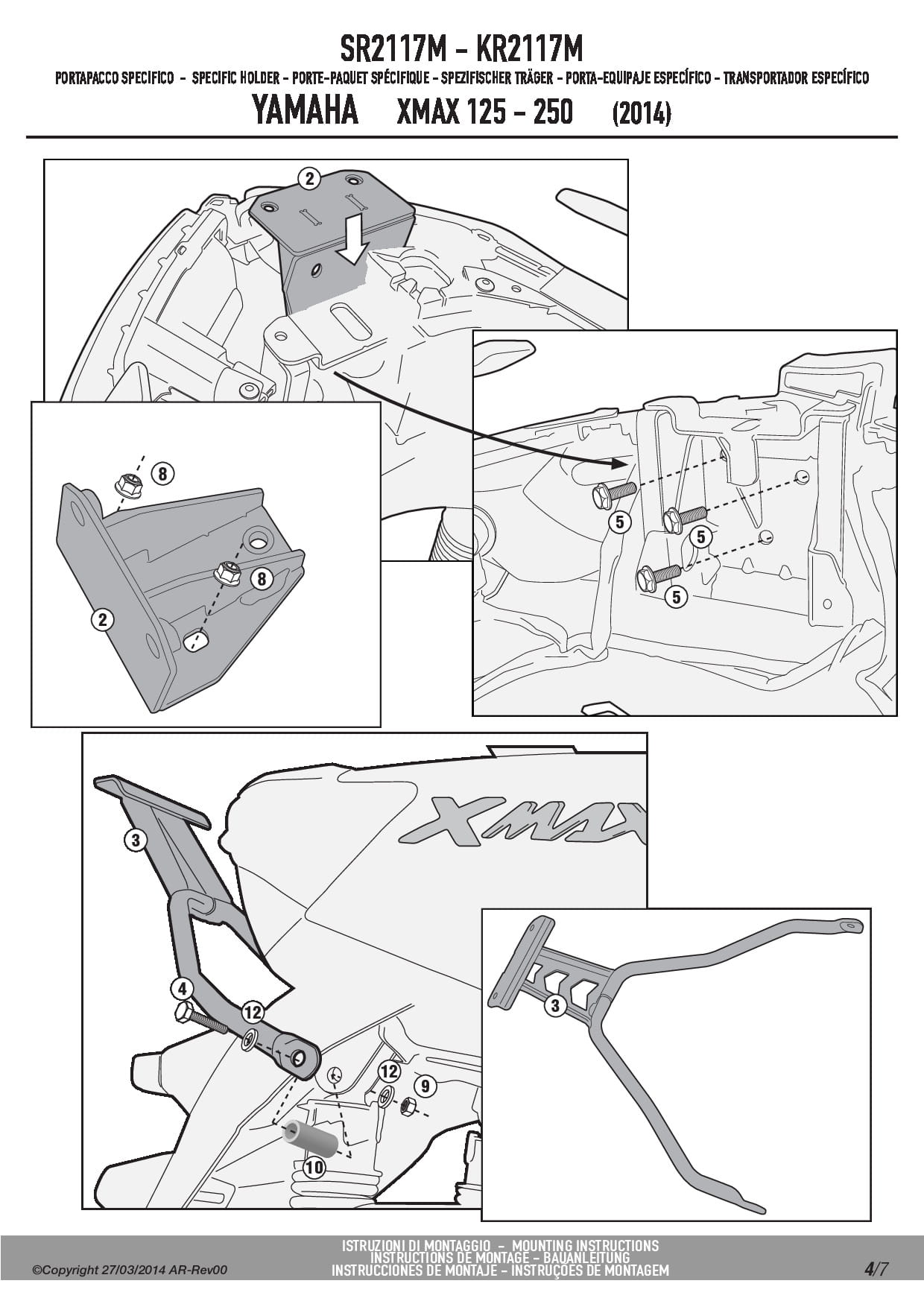 SR2117M - KR2117M

PORTAPACCO SPECIFICO - SPECIFIC HOLDER - PORTE-PAQUET SPÉCIFIQUE - SPEZIFISCHER TRÄGER - PORTA-EQUIPAJE ESPECÍFICO - TRANSPORTADOR ESPECÍFICO

YAMAHA XMAX 125 - 250 (2014)

2

8

8

2

5

5

5

XMAX

3

4

12

12

9

10

3

©Copyright 27/03/2014 AR-Rev00

ISTRUZIONI DI MONTAGGIO - MOUNTING INSTRUCTIONS
INSTRUCTIONS DE MONTAGE - BAUANLEITUNG
INSTRUCCIONES DE MONTAJE - INSTRUÇÕES DE MONTAGEM

4/7