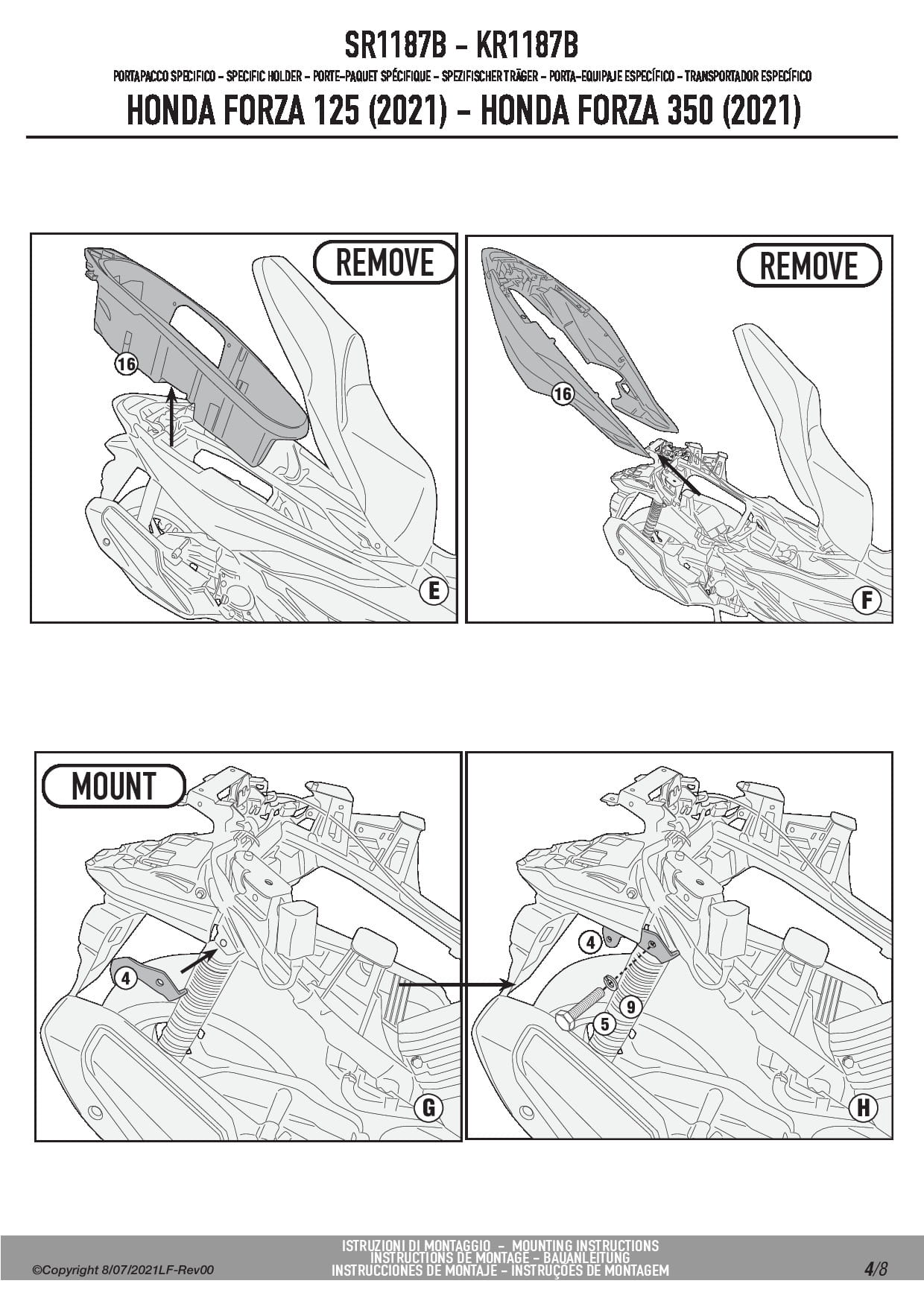 SR1187B - KR1187B

PORTAPACCO SPECIFICO - SPECIFIC HOLDER - PORTE-PAQUET SPÉCIFIQUE - SPEZIFISCHER TRÄGER - PORTA-EQUIPAJE ESPECÍFICO - TRANSPORTADOR ESPECÍFICO

HONDA FORZA 125 (2021) - HONDA FORZA 350 (2021)

REMOVE

16

E

REMOVE

16

F

MOUNT

4

G

4

9

5

H

©Copyright 8/07/2021LF-Rev00

ISTRUZIONI DI MONTAGGIO - MOUNTING INSTRUCTIONS
INSTRUCTIONS DE MONTAGE - BAUANLEITUNG
INSTRUCCIONES DE MONTAJE - INSTRUÇÕES DE MONTAGEM

4/8