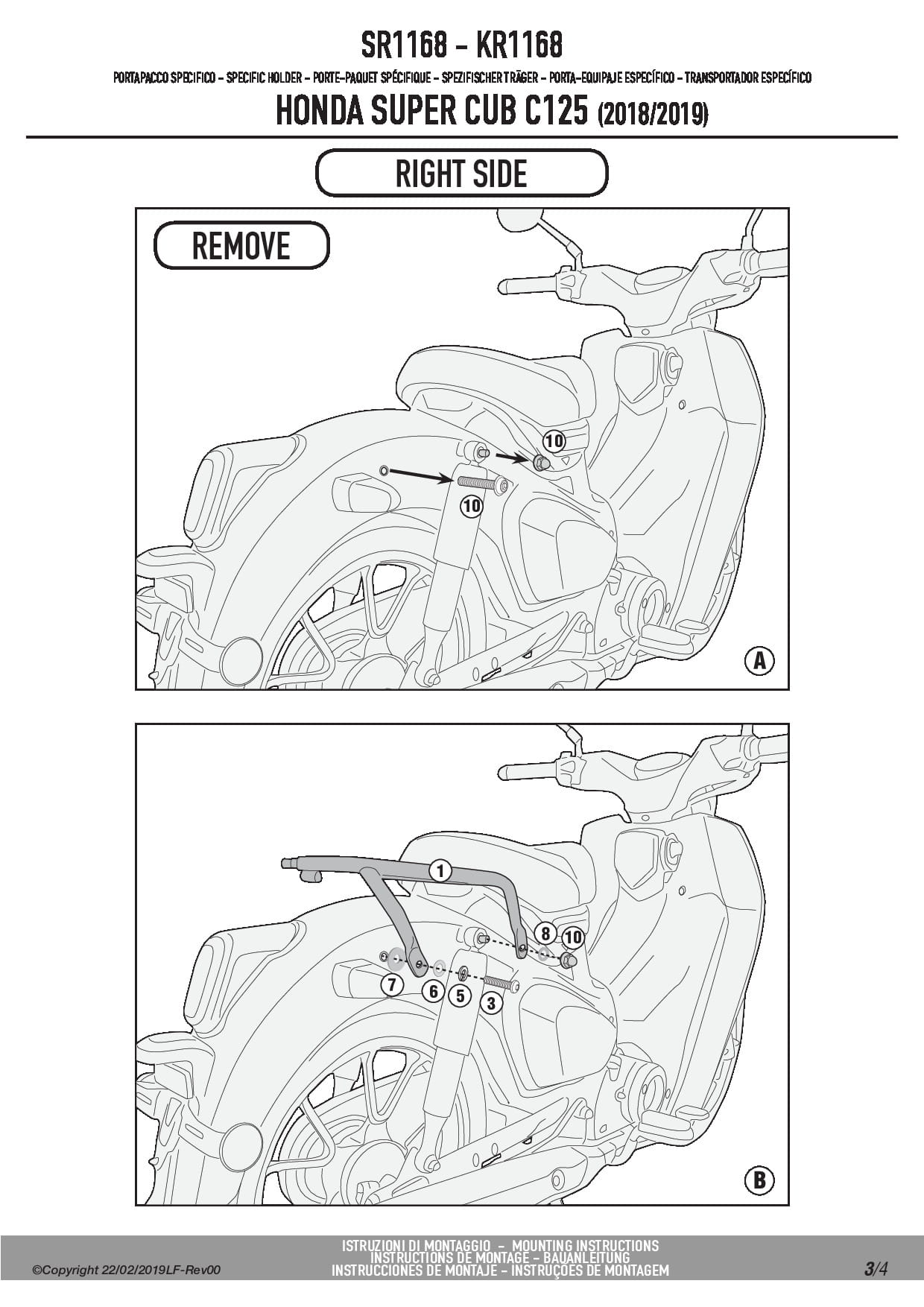 SR1168 - KR1168

PORTAPACCO SPECIFICO - SPECIFIC HOLDER - PORTE-PAQUET SPÉCIFIQUE - SPEZIFISCHER TRÄGER - PORTA-EQUIPAJE ESPECÍFICO - TRANSPORTADOR ESPECÍFICO

HONDA SUPER CUB C125 (2018/2019)

RIGHT SIDE

REMOVE

10

10

A

1

8

10

7

6

5

3

B

©Copyright 22/02/2019LF-Rev00

ISTRUZIONI DI MONTAGGIO - MOUNTING INSTRUCTIONS
INSTRUCTIONS DE MONTAGE - BAUANLEITUNG
INSTRUCCIONES DE MONTAJE - INSTRUÇÕES DE MONTAGEM

3/4