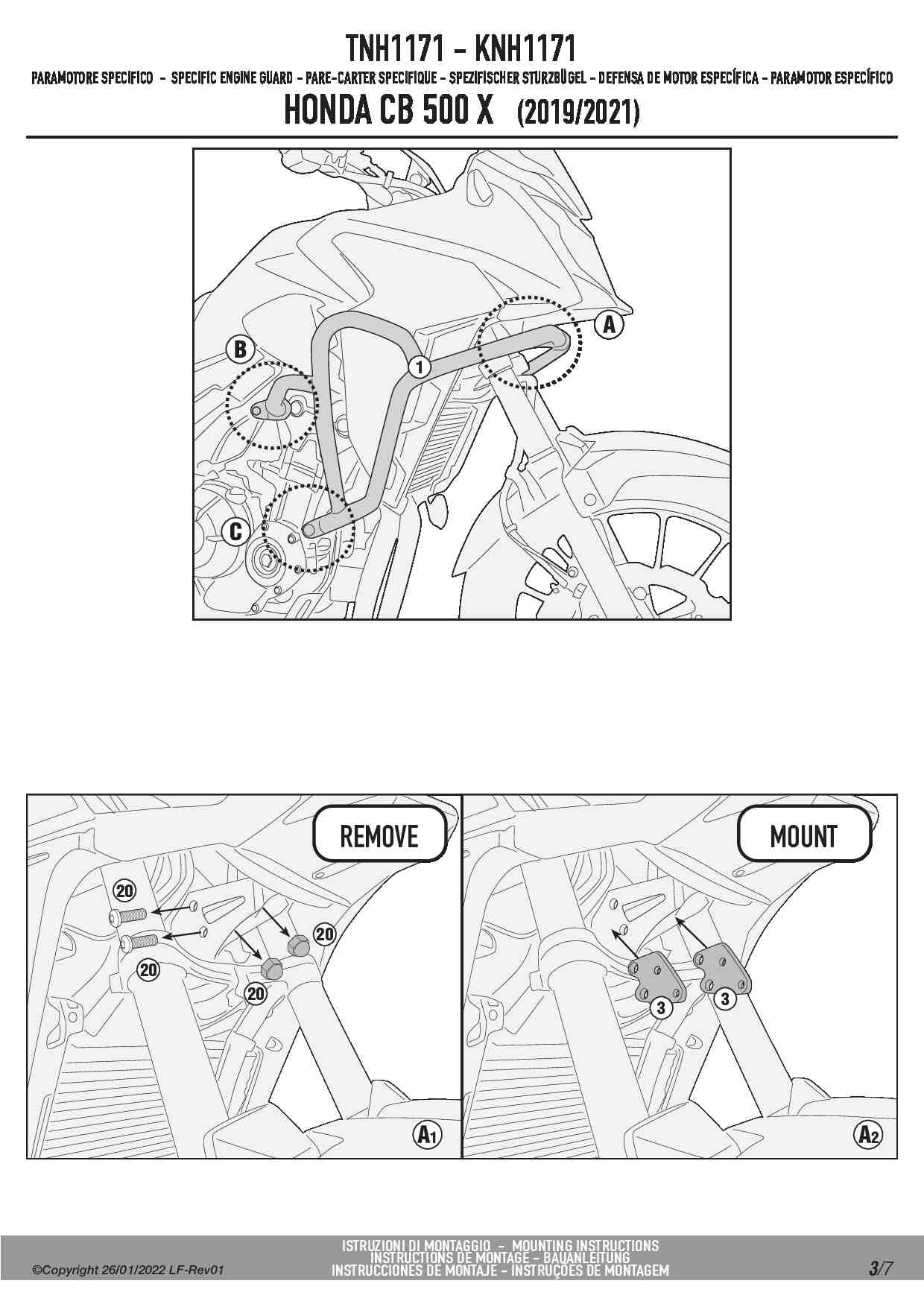 TNH1171 - KNH1171

PARAMOTORE SPECIFICO - SPECIFIC ENGINE GUARD - PARE-CARTER SPECIFIQUE - SPEZIFISCHER STURZBÜGEL - DEFENSA DE MOTOR ESPECÍFICA - PARAMOTOR ESPECÍFICO

HONDA CB 500 X (2019/2021)

A

B

1

C

REMOVE

20

20

20

20

A1

MOUNT

3

3

A2

©Copyright 26/01/2022 LF-Rev01

ISTRUZIONI DI MONTAGGIO - MOUNTING INSTRUCTIONS
INSTRUCTIONS DE MONTAGE - BAUANLEITUNG
INSTRUCCIONES DE MONTAJE - INSTRUÇÕES DE MONTAGEM

3/7