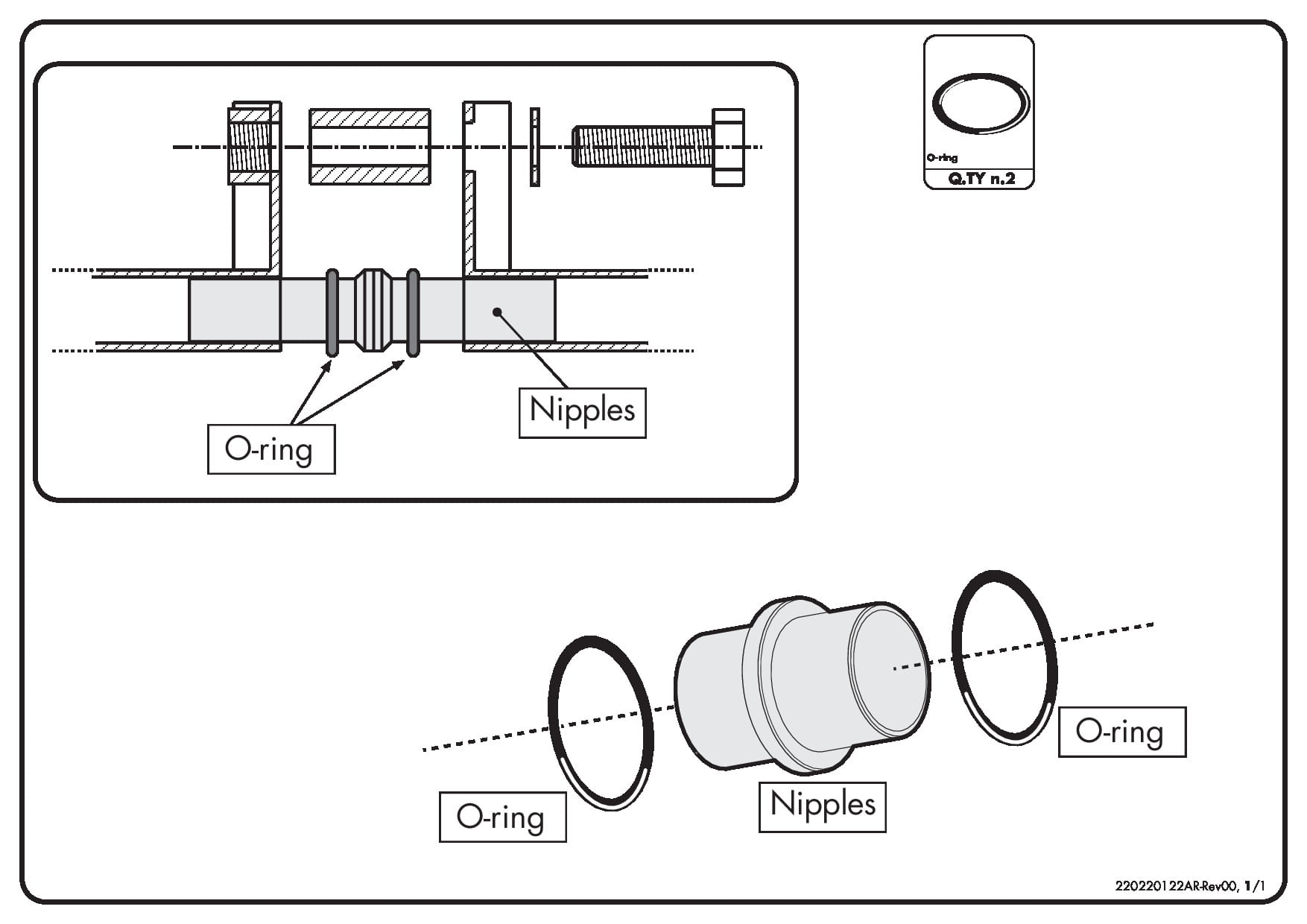 O-ring
Q.TY n.2

Nipples
O-ring

O-ring
Nipples
O-ring

220220122AR-Rev00, 1/1