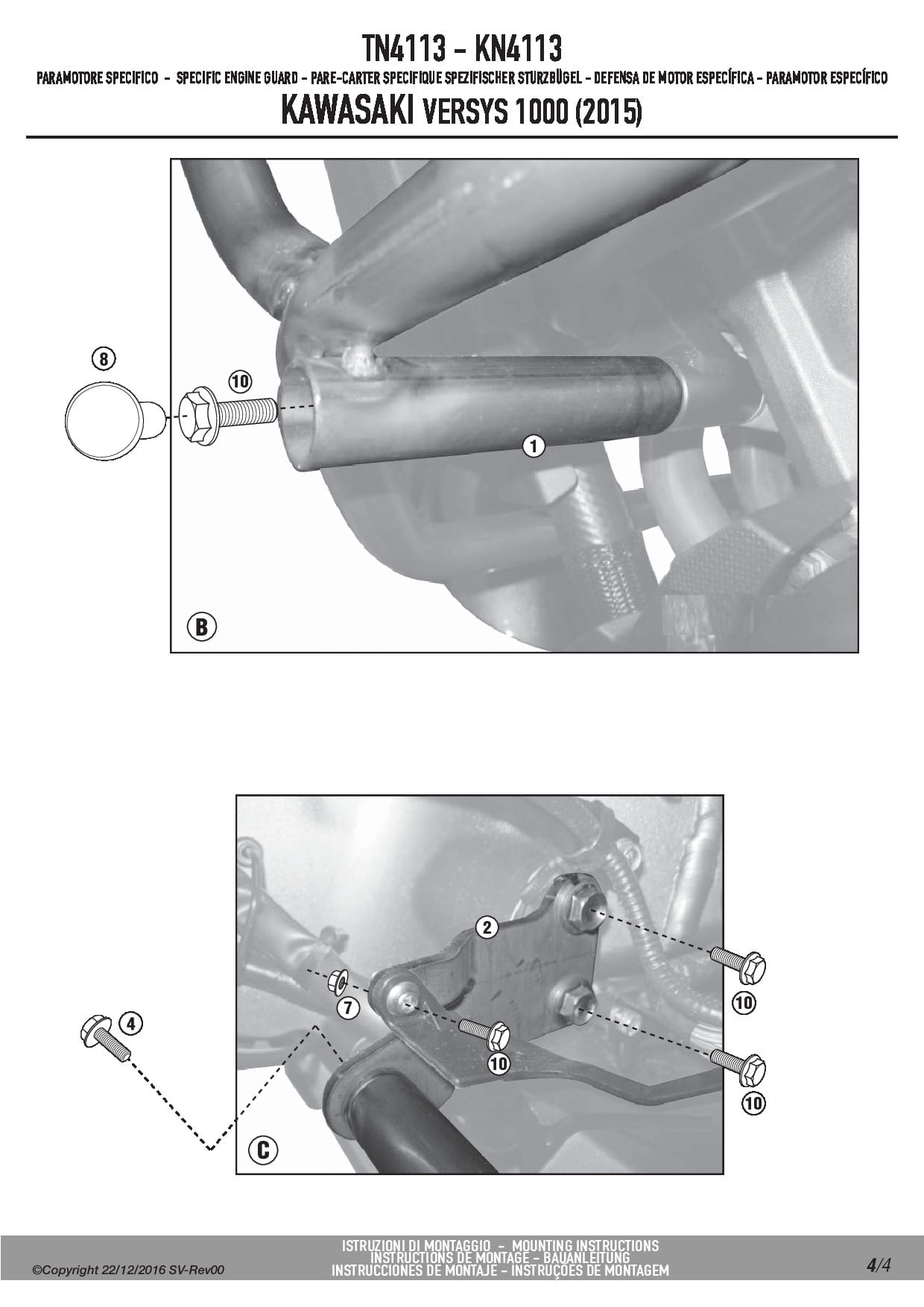 TN4113 - KN4113

PARAMOTORE SPECIFICO - SPECIFIC ENGINE GUARD - PARE-CARTER SPECIFIQUE SPEZIFISCHER STURZBÜGEL - DEFENSA DE MOTOR ESPECÍFICA - PARAMOTOR ESPECÍFICO

KAWASAKI VERSYS 1000 (2015)

8
10
1
B

2
7
4
10
10
10
C

©Copyright 22/12/2016 SV-Rev00

ISTRUZIONI DI MONTAGGIO - MOUNTING INSTRUCTIONS
INSTRUCTIONS DE MONTAGE - BAUANLEITUNG
INSTRUCCIONES DE MONTAJE - INSTRUÇÕES DE MONTAGEM

4/4