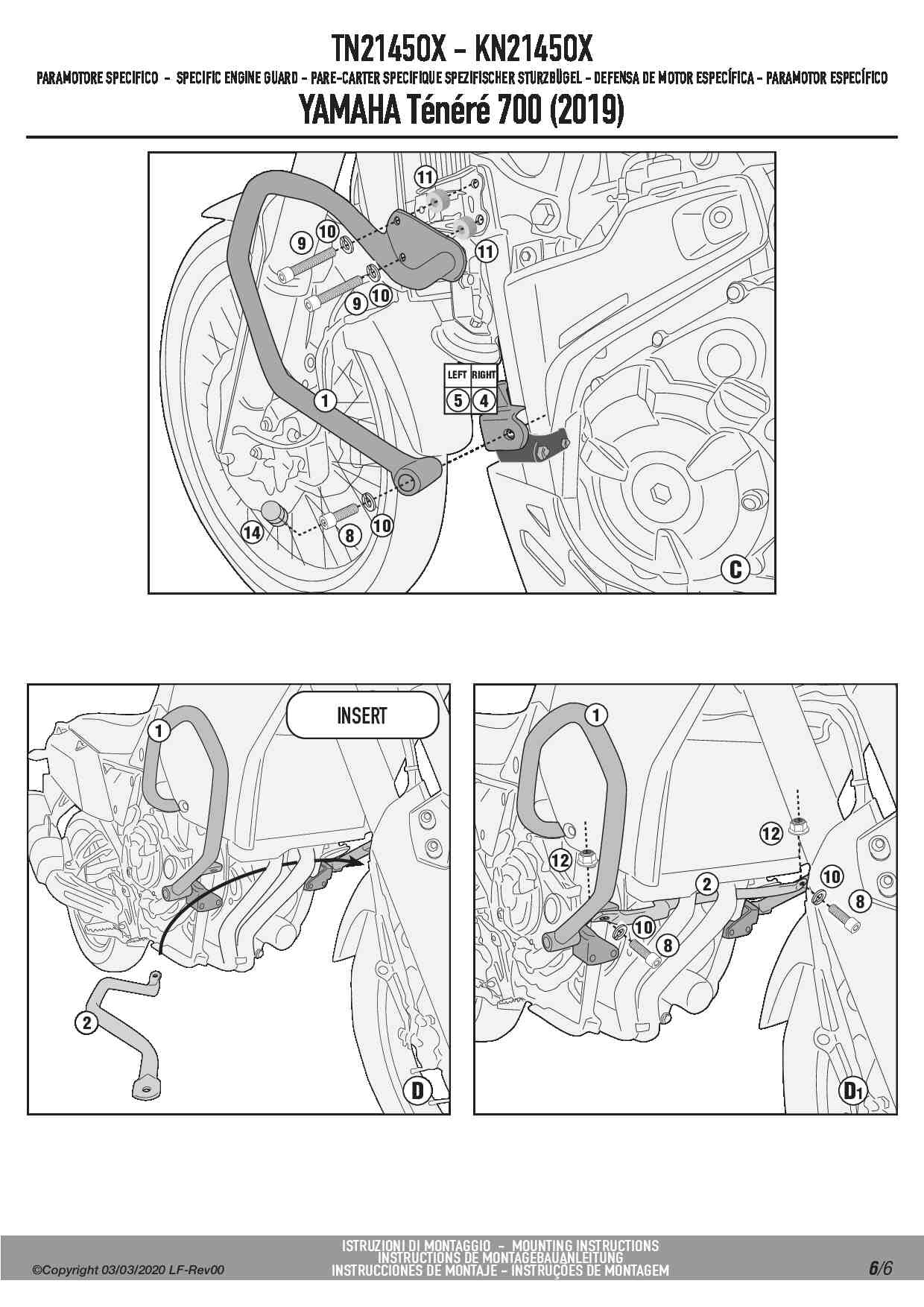 TN2145OX - KN2145OX

PARAMOTORE SPECIFICO - SPECIFIC ENGINE GUARD - PARE-CARTER SPECIFIQUE SPEZIFISCHER STURZBÜGEL - DEFENSA DE MOTOR ESPECÍFICA - PARAMOTOR ESPECÍFICO

YAMAHA Ténéré 700 (2019)

11
9
10
11
9
10
LEFT
RIGHT
5
4
1
14
8
10
C

INSERT
1
2
D

1
12
12
2
10
8
10
8
D1

©Copyright 03/03/2020 LF-Rev00

ISTRUZIONI DI MONTAGGIO - MOUNTING INSTRUCTIONS
INSTRUCTIONS DE MONTAGEBAUANLEITUNG
INSTRUCCIONES DE MONTAJE - INSTRUÇÕES DE MONTAGEM

6/6