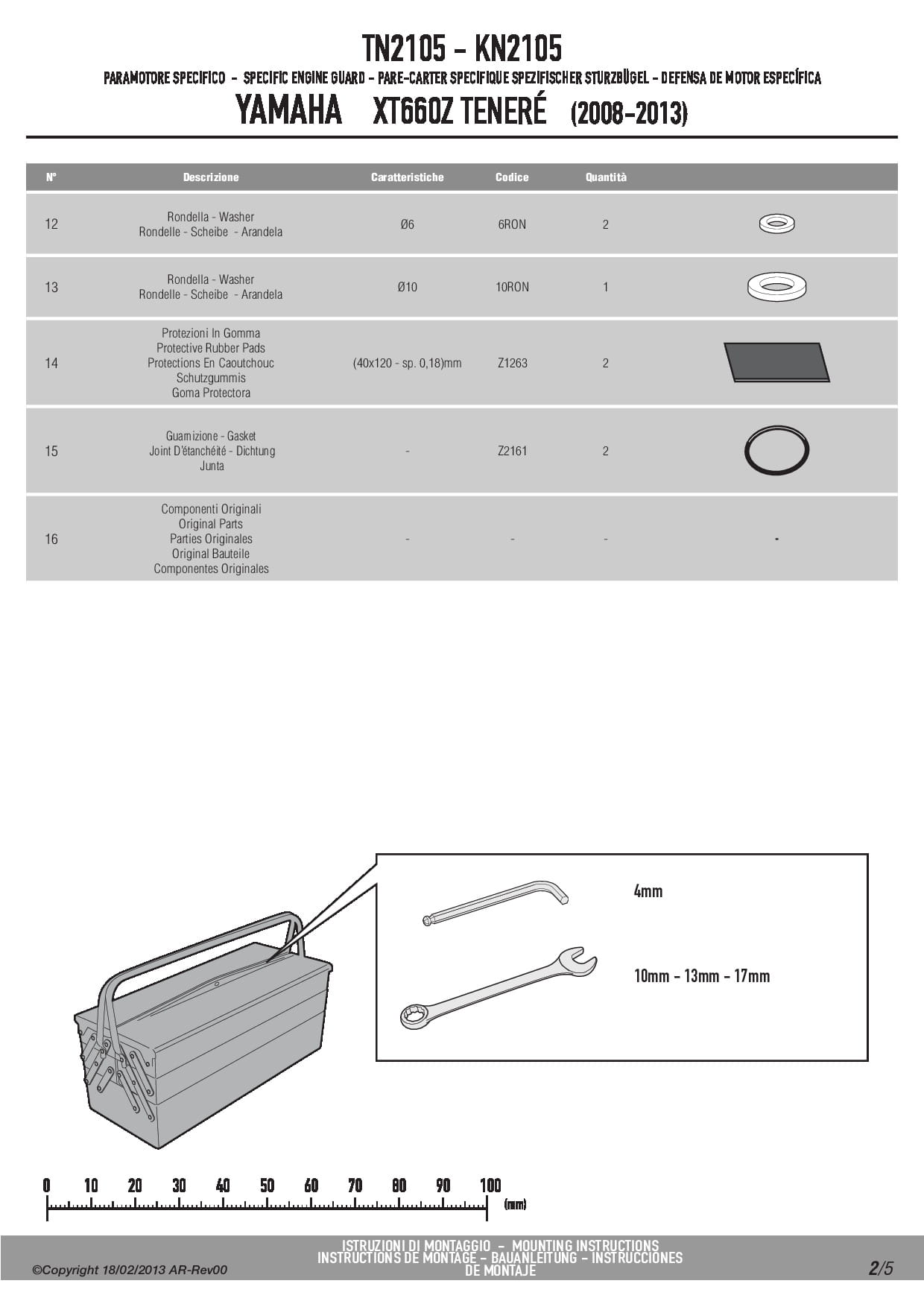 TN2105 - KN2105

PARAMOTORE SPECIFICO - SPECIFIC ENGINE GUARD - PARE-CARTER SPECIFIQUE SPEZIFISCHER STURZBÜGEL - DEFENSA DE MOTOR ESPECÍFICA

YAMAHA XT660Z TENERÉ (2008-2013)

| N° | Descrizione | Caratteristiche | Codice | Quantità | |
|---|---|---|---|---|---|
| 12 | Rondella - Washer Rondelle - Scheibe - Arandela | Ø6 | 6RON | 2 | |
| 13 | Rondella - Washer Rondelle - Scheibe - Arandela | Ø10 | 10RON | 1 | |
| 14 | Protezioni In Gomma Protective Rubber Pads Protections En Caoutchouc Schutzgummis Goma Protectora | (40x120 - sp. 0,18)mm | Z1263 | 2 | |
| 15 | Guarnizione - Gasket Joint D'étanchéité - Dichtung Junta | - | Z2161 | 2 | |
| 16 | Componenti Originali Original Parts Parties Originales Original Bauteile Componentes Originales | - | - | - | - |

4mm

10mm - 13mm - 17mm

0 10 20 30 40 50 60 70 80 90 100 (mm)

©Copyright 18/02/2013 AR-Rev00

ISTRUZIONI DI MONTAGGIO - MOUNTING INSTRUCTIONS
INSTRUCTIONS DE MONTAGE - BAUANLEITUNG - INSTRUCCIONES DE MONTAJE

2/5