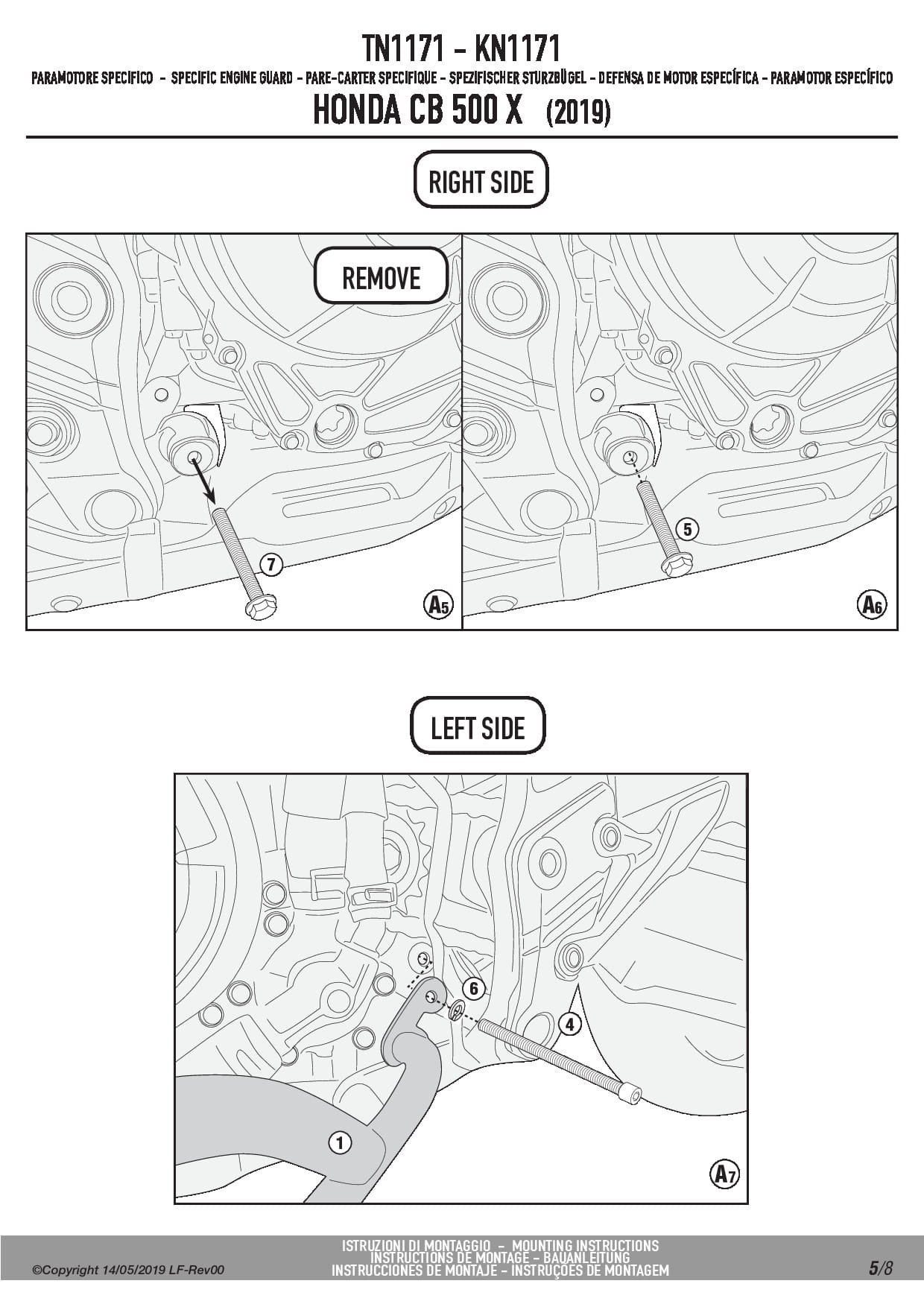 TN1171 - KN1171

PARAMOTORE SPECIFICO - SPECIFIC ENGINE GUARD - PARE-CARTER SPECIFIQUE - SPEZIFISCHER STURZBÜGEL - DEFENSA DE MOTOR ESPECÍFICA - PARAMOTOR ESPECÍFICO

HONDA CB 500 X (2019)

RIGHT SIDE

REMOVE

7

A5

5

A6

LEFT SIDE

6

4

1

A7

©Copyright 14/05/2019 LF-Rev00

ISTRUZIONI DI MONTAGGIO - MOUNTING INSTRUCTIONS
INSTRUCTIONS DE MONTAGE - BAUANLEITUNG
INSTRUCCIONES DE MONTAJE - INSTRUÇÕES DE MONTAGEM

5/8