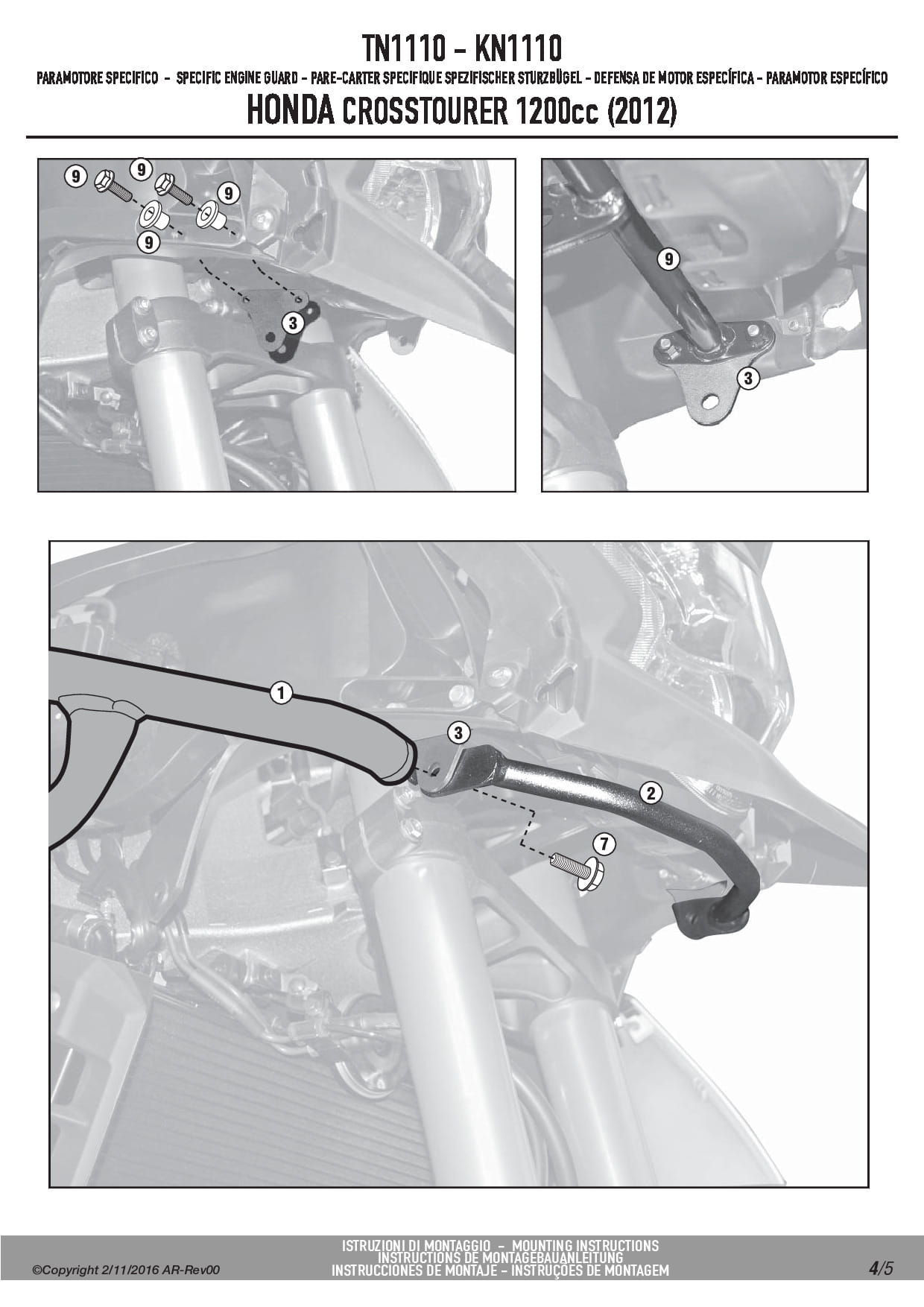 TN1110 - KN1110

PARAMOTORE SPECIFICO - SPECIFIC ENGINE GUARD - PARE-CARTER SPECIFIQUE SPEZIFISCHER STURZBÜGEL - DEFENSA DE MOTOR ESPECÍFICA - PARAMOTOR ESPECÍFICO

HONDA CROSSTOURER 1200cc (2012)

9 9 9 9 3

9 3

1 3 2 7

©Copyright 2/11/2016 AR-Rev00

ISTRUZIONI DI MONTAGGIO - MOUNTING INSTRUCTIONS
INSTRUCTIONS DE MONTAGEBAUANLEITUNG
INSTRUCCIONES DE MONTAJE - INSTRUÇÕES DE MONTAGEM

4/5