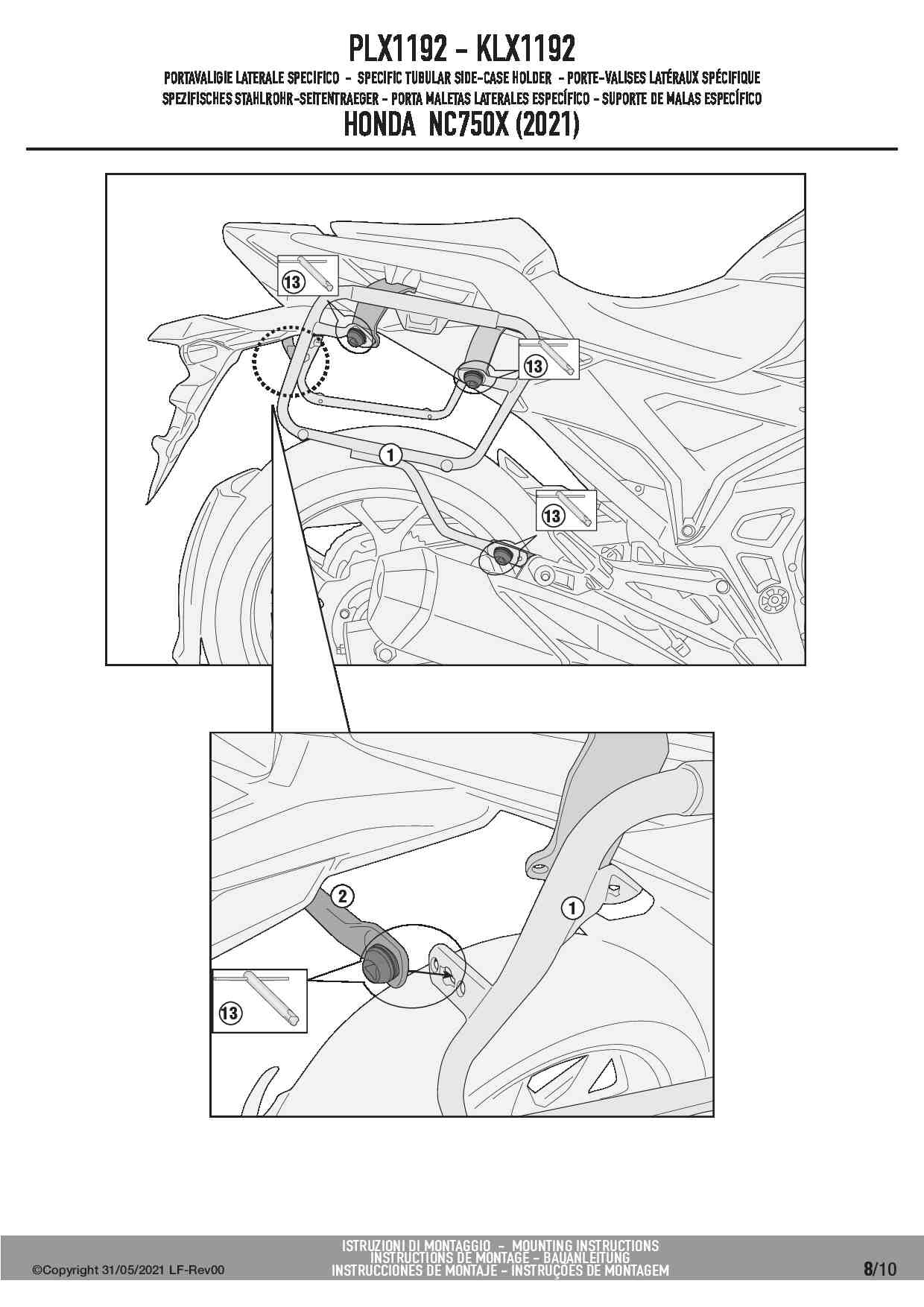 PLX1192 - KLX1192

PORTAVALIGIE LATERALE SPECIFICO - SPECIFIC TUBULAR SIDE-CASE HOLDER - PORTE-VALISES LATÉRAUX SPÉCIFIQUE
SPEZIFISCHES STAHLROHR-SEITENTRAEGER - PORTA MALETAS LATERALES ESPECÍFICO - SUPORTE DE MALAS ESPECÍFICO

HONDA NC750X (2021)

13

13

1

13

2

1

13

©Copyright 31/05/2021 LF-Rev00

ISTRUZIONI DI MONTAGGIO - MOUNTING INSTRUCTIONS
INSTRUCTIONS DE MONTAGE - BAUANLEITUNG
INSTRUCCIONES DE MONTAJE - INSTRUÇÕES DE MONTAGEM

8/10