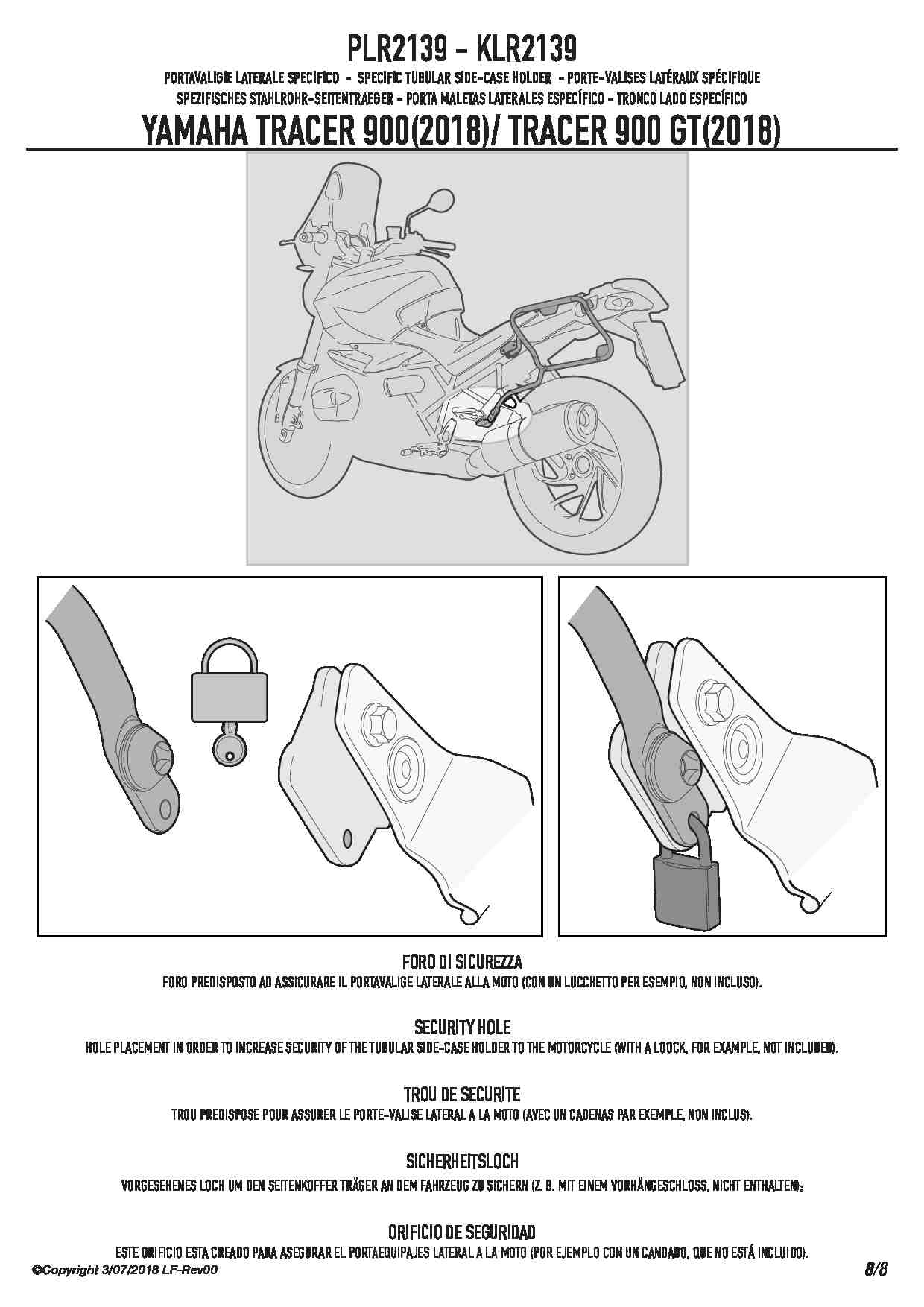 PLR2139 - KLR2139

PORTAVALIGIE LATERALE SPECÍFICO - SPECIFIC TUBULAR SIDE-CASE HOLDER - PORTE-VALISES LATÉRAUX SPÉCIFIQUE
SPEZIFISCHES STAHLROHR-SEITENTRAEGER - PORTA MALETAS LATERALES ESPECÍFICO - TRONCO LADO ESPECÍFICO

YAMAHA TRACER 900(2018)/ TRACER 900 GT(2018)

FORO DI SICUREZZA
FORO PREDISPOSTO AD ASSICURARE IL PORTAVALIGE LATERALE ALLA MOTO (CON UN LUCCHETTO PER ESEMPIO, NON INCLUSO).

SECURITY HOLE
HOLE PLACEMENT IN ORDER TO INCREASE SECURITY OF THE TUBULAR SIDE-CASE HOLDER TO THE MOTORCYCLE (WITH A LOOCK, FOR EXAMPLE, NOT INCLUDED).

TROU DE SECURITE
TROU PREDISPOSE POUR ASSURER LE PORTE-VALISE LATERAL A LA MOTO (AVEC UN CADENAS PAR EXEMPLE, NON INCLUS).

SICHERHEITSLOCH
VORGESEHENES LOCH UM DEN SEITENKOFFER TRÄGER AN DEM FAHRZEUG ZU SICHERN (Z. B. MIT EINEM VORHÄNGESCHLOSS, NICHT ENTHALTEN);

ORIFICIO DE SEGURIDAD
ESTE ORIFICIO ESTA CREADO PARA ASEGURAR EL PORTAEQUIPAJES LATERAL A LA MOTO (POR EJEMPLO CON UN CANDADO, QUE NO ESTÁ INCLUIDO).

©Copyright 3/07/2018 LF-Rev00

8/8