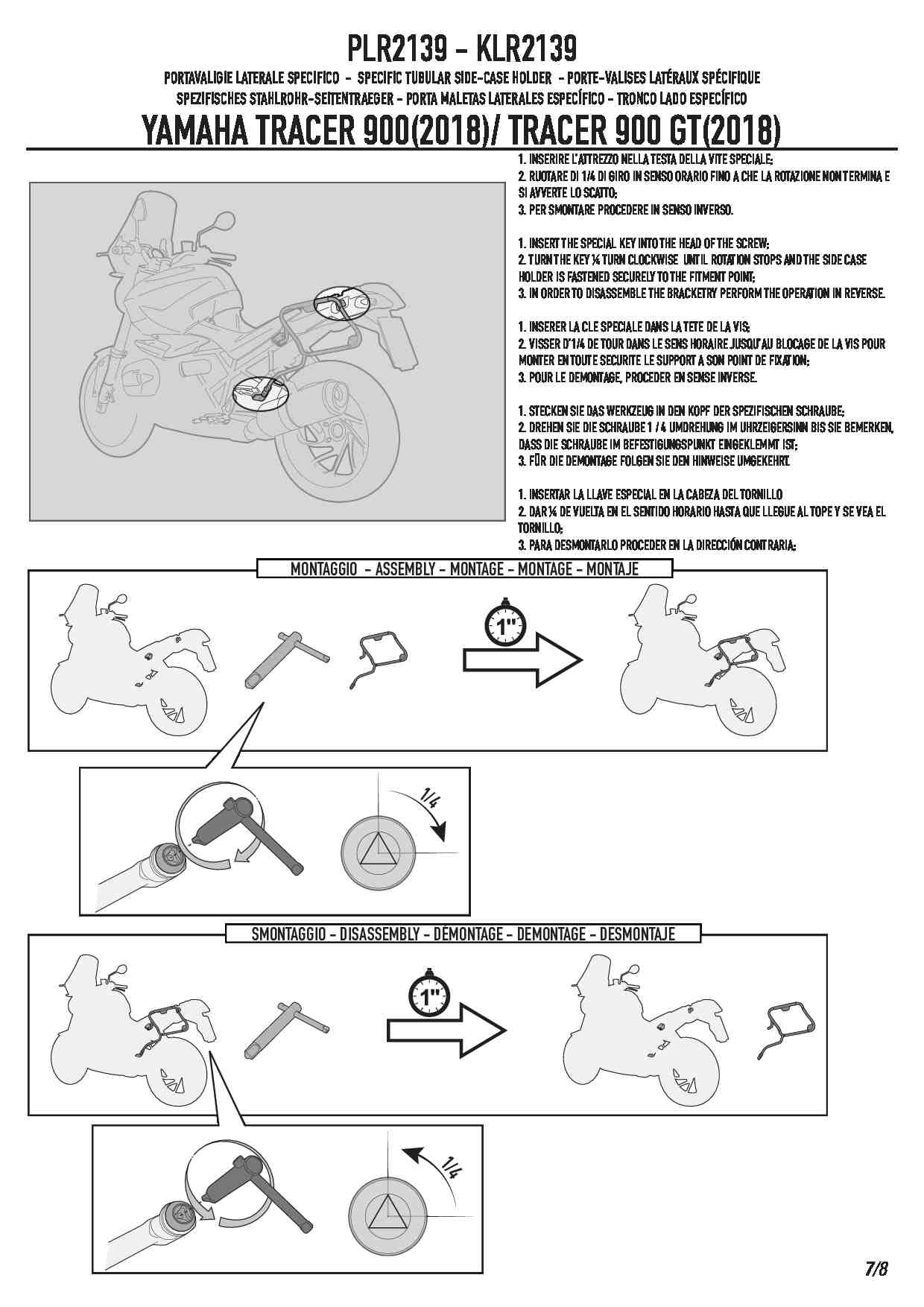 PLR2139 - KLR2139

PORTAVALIGIE LATERALE SPECIFICO - SPECIFIC TUBULAR SIDE-CASE HOLDER - PORTE-VALISES LATÉRAUX SPÉCIFIQUE SPEZIFISCHES STAHLROHR-SEITENTRAEGER - PORTA MALETAS LATERALES ESPECÍFICO - TRONCO LADO ESPECÍFICO

YAMAHA TRACER 900(2018)/ TRACER 900 GT(2018)

1. INSERIRE L'ATTREZZO NELLA TESTA DELLA VITE SPECIALE;
2. RUOTARE DI 1/4 DI GIRO IN SENSO ORARIO FINO A CHE LA ROTAZIONE NON TERMINA E SI AVVERTE LO SCATTO;
3. PER SMONTARE PROCEDERE IN SENSO INVERSO.

1. INSERT THE SPECIAL KEY INTO THE HEAD OF THE SCREW;
2. TURN THE KEY ¼ TURN CLOCKWISE UNTIL ROTATION STOPS AND THE SIDE CASE HOLDER IS FASTENED SECURELY TO THE FITMENT POINT;
3. IN ORDER TO DISASSEMBLE THE BRACKETRY PERFORM THE OPERATION IN REVERSE.

1. INSERER LA CLE SPECIALE DANS LA TETE DE LA VIS;
2. VISSER D'1/4 DE TOUR DANS LE SENS HORAIRE JUSQU'AU BLOCAGE DE LA VIS POUR MONTER EN TOUTE SECURITE LE SUPPORT A SON POINT DE FIXATION;
3. POUR LE DEMONTAGE, PROCEDER EN SENSE INVERSE.

1. STECKEN SIE DAS WERKZEUG IN DEN KOPF DER SPEZIFISCHEN SCHRAUBE;
2. DREHEN SIE DIE SCHRAUBE 1 / 4 UMDREHUNG IM UHRZEIGERSINN BIS SIE BEMERKEN, DASS DIE SCHRAUBE IM BEFESTIGUNGSPUNKT EINGEKLEMMT IST;
3. FÜR DIE DEMONTAGE FOLGEN SIE DEN HINWEISE UMGEKEHRT.

1. INSERTAR LA LLAVE ESPECIAL EN LA CABEZA DEL TORNILLO
2. DAR ¼ DE VUELTA EN EL SENTIDO HORARIO HASTA QUE LLEGUE AL TOPE Y SE VEA EL TORNILLO;
3. PARA DESMONTARLO PROCEDER EN LA DIRECCIÓN CONTRARIA;

MONTAGGIO - ASSEMBLY - MONTAGE - MONTAGE - MONTAJE

1"

1/4

SMONTAGGIO - DISASSEMBLY - DÉMONTAGE - DEMONTAGE - DESMONTAJE

1"

1/4

7/8