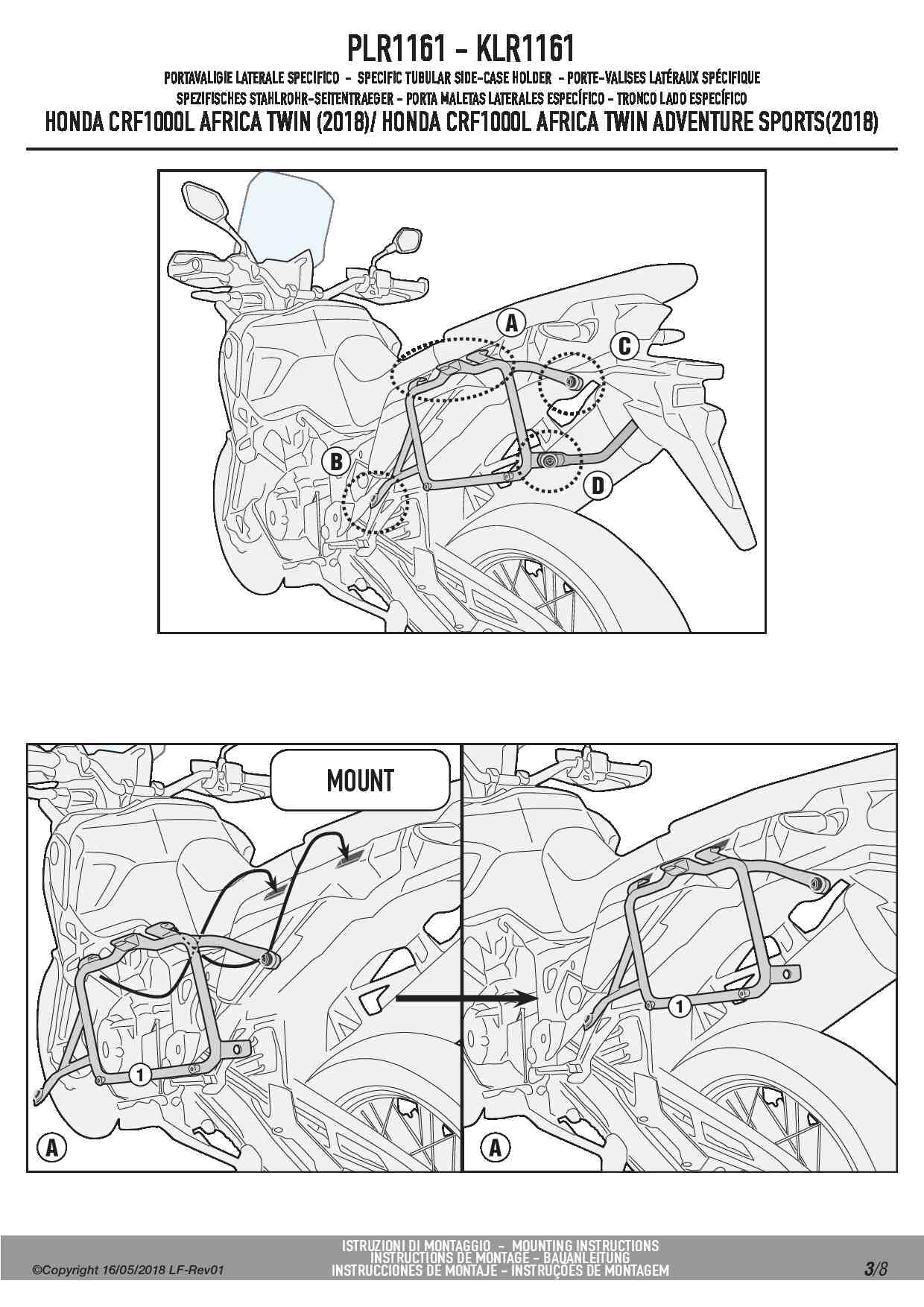 PLR1161 - KLR1161

PORTAVALIGIE LATERALE SPECÍFICO - SPECIFIC TUBULAR SIDE-CASE HOLDER - PORTE-VALISES LATÉRAUX SPÉCIFIQUE
SPEZIFISCHES STAHLROHR-SEITENTRAEGER - PORTA MALETAS LATERALES ESPECÍFICO - TRONCO LADO ESPECÍFICO
HONDA CRF1000L AFRICA TWIN (2018)/ HONDA CRF1000L AFRICA TWIN ADVENTURE SPORTS(2018)

A
C
B
D

MOUNT

1
A
1
A

©Copyright 16/05/2018 LF-Rev01

ISTRUZIONI DI MONTAGGIO - MOUNTING INSTRUCTIONS
INSTRUCTIONS DE MONTAGE - BAUANLEITUNG
INSTRUCCIONES DE MONTAJE - INSTRUÇÕES DE MONTAGEM

3/8