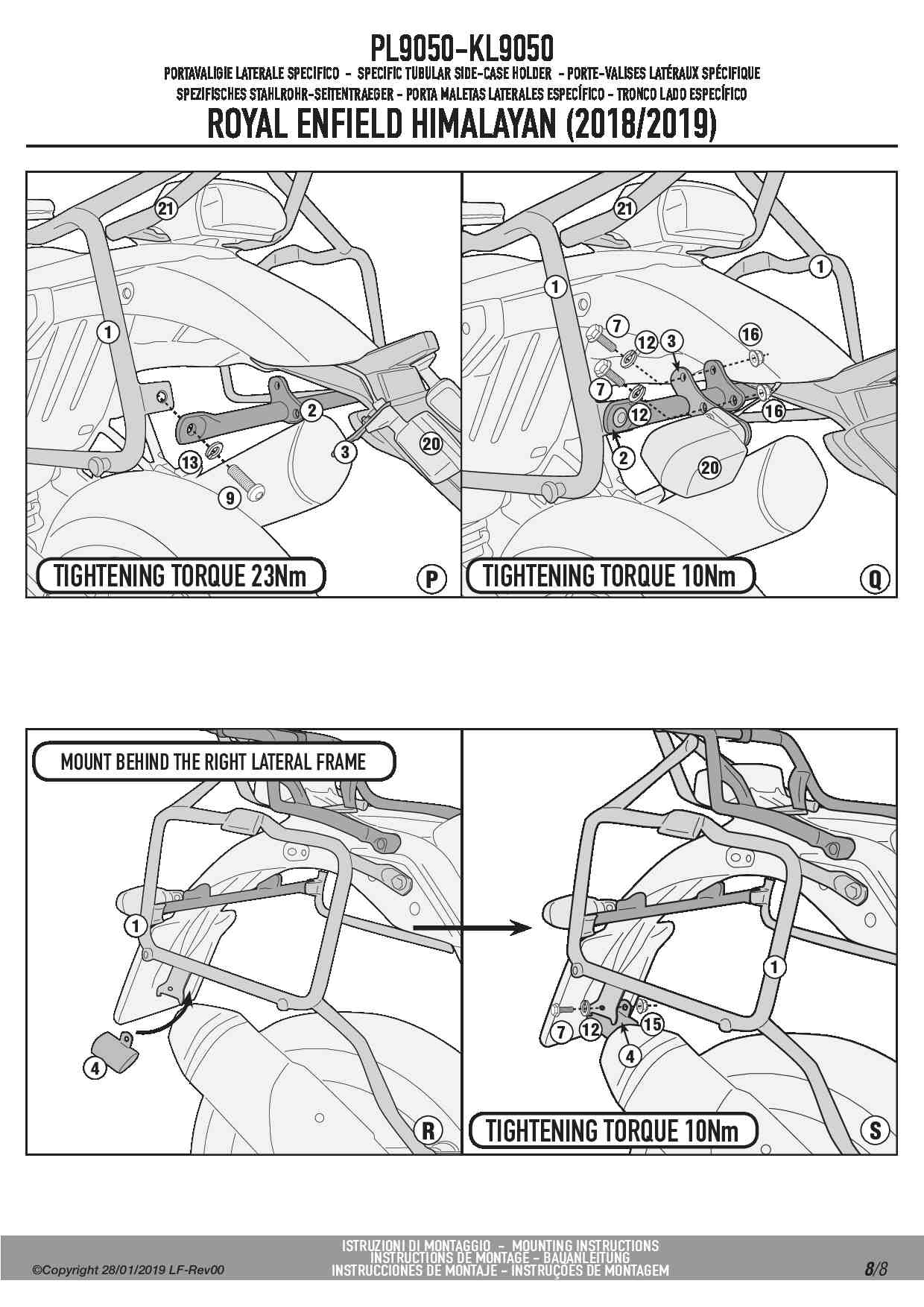 PL9050-KL9050
PORTAVALIGIE LATERALE SPECIFICO - SPECIFIC TUBULAR SIDE-CASE HOLDER - PORTE-VALISES LATÉRAUX SPÉCIFIQUE
SPEZIFISCHES STAHLROHR-SEITENTRAEGER - PORTA MALETAS LATERALES ESPECÍFICO - TRONCO LADO ESPECÍFICO
ROYAL ENFIELD HIMALAYAN (2018/2019)

21
1
2
3
20
13
9
TIGHTENING TORQUE 23Nm
P

21
1
1
7
12
3
16
7
12
16
2
20
TIGHTENING TORQUE 10Nm
Q

MOUNT BEHIND THE RIGHT LATERAL FRAME
1
4
R

1
7
12
15
4
TIGHTENING TORQUE 10Nm
S

©Copyright 28/01/2019 LF-Rev00
ISTRUZIONI DI MONTAGGIO - MOUNTING INSTRUCTIONS
INSTRUCTIONS DE MONTAGE - BAUANLEITUNG
INSTRUCCIONES DE MONTAJE - INSTRUÇÕES DE MONTAGEM
8/8