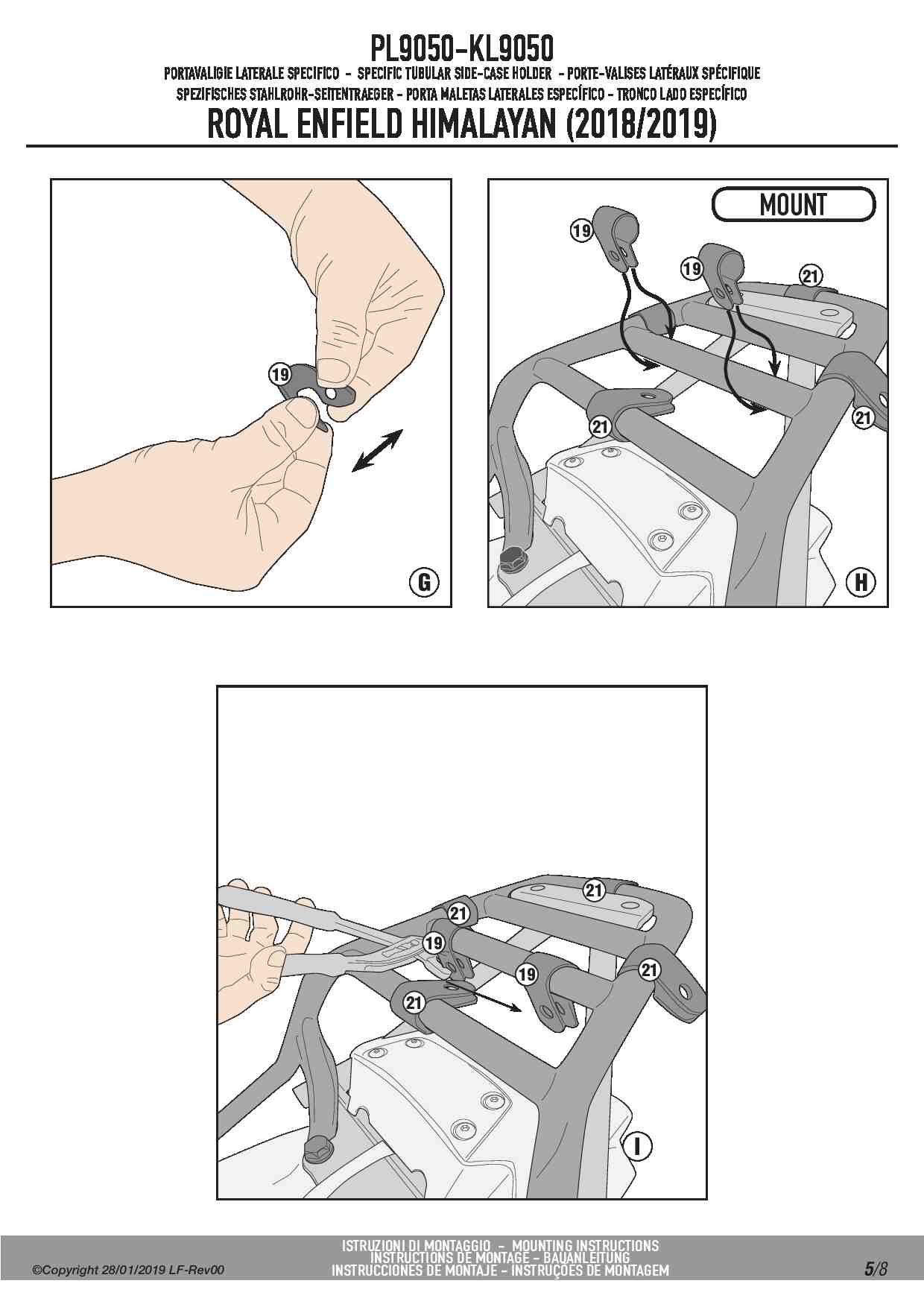 PL9050-KL9050
PORTAVALIGIE LATERALE SPECIFICO - SPECIFIC TUBULAR SIDE-CASE HOLDER - PORTE-VALISES LATÉRAUX SPÉCIFIQUE
SPEZIFISCHES STAHLROHR-SEITENTRAEGER - PORTA MALETAS LATERALES ESPECÍFICO - TRONCO LADO ESPECÍFICO
ROYAL ENFIELD HIMALAYAN (2018/2019)

19

G

MOUNT

19

19

21

21

21

H

21

21

19

19

21

21

I

©Copyright 28/01/2019 LF-Rev00

ISTRUZIONI DI MONTAGGIO - MOUNTING INSTRUCTIONS
INSTRUCTIONS DE MONTAGE - BAUANLEITUNG
INSTRUCCIONES DE MONTAJE - INSTRUÇÕES DE MONTAGEM

5/8