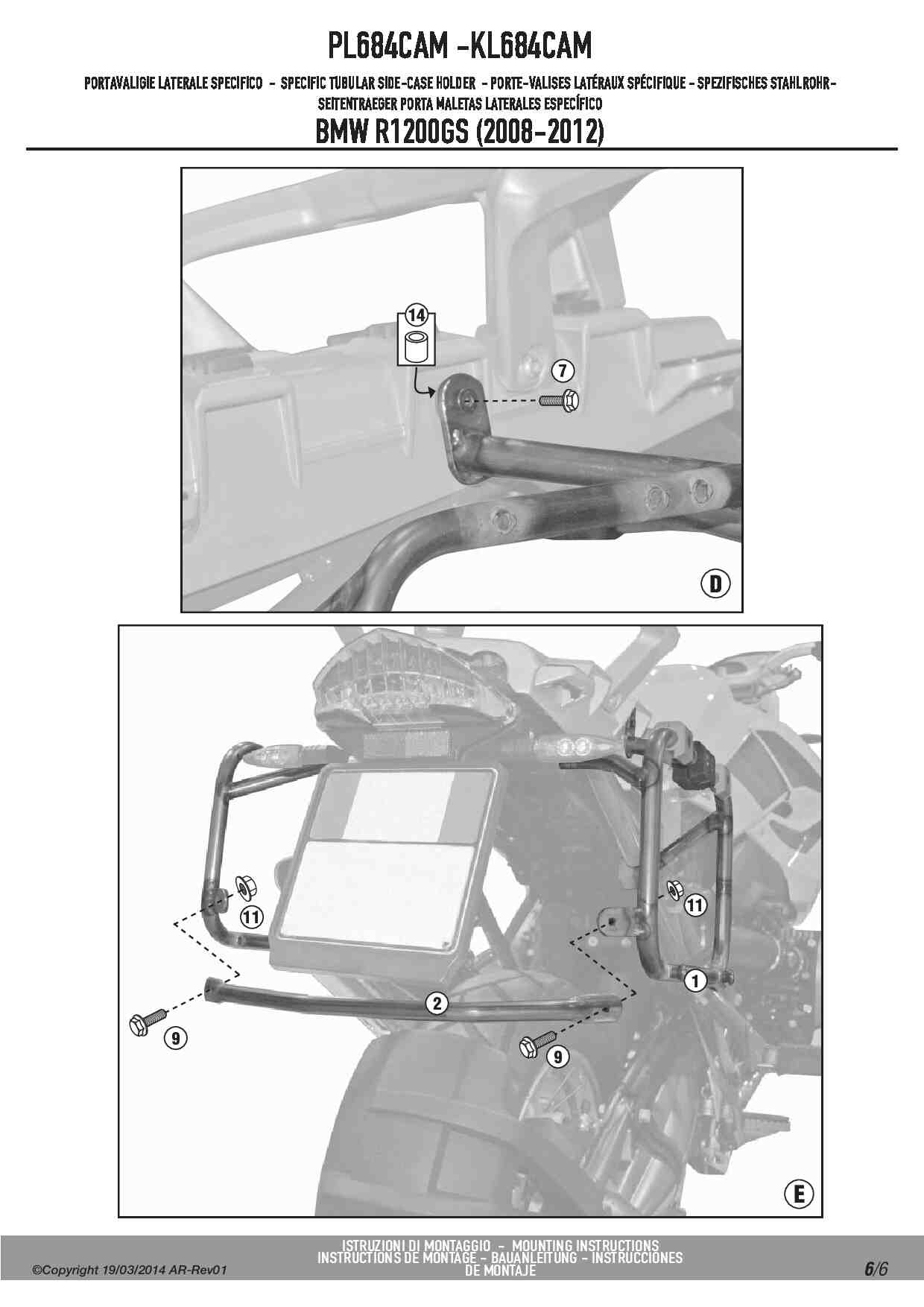 PL684CAM -KL684CAM

PORTAVALIGIE LATERALE SPECIFICO - SPECIFIC TUBULAR SIDE-CASE HOLDER - PORTE-VALISES LATÉRAUX SPÉCIFIQUE - SPEZIFISCHES STAHLROHR-SEITENTRAEGER PORTA MALETAS LATERALES ESPECÍFICO

BMW R1200GS (2008-2012)

14

7

D

11

11

1

2

9

9

E

ISTRUZIONI DI MONTAGGIO - MOUNTING INSTRUCTIONS
INSTRUCTIONS DE MONTAGE - BAUANLEITUNG - INSTRUCCIONES DE MONTAJE

©Copyright 19/03/2014 AR-Rev01

6/6