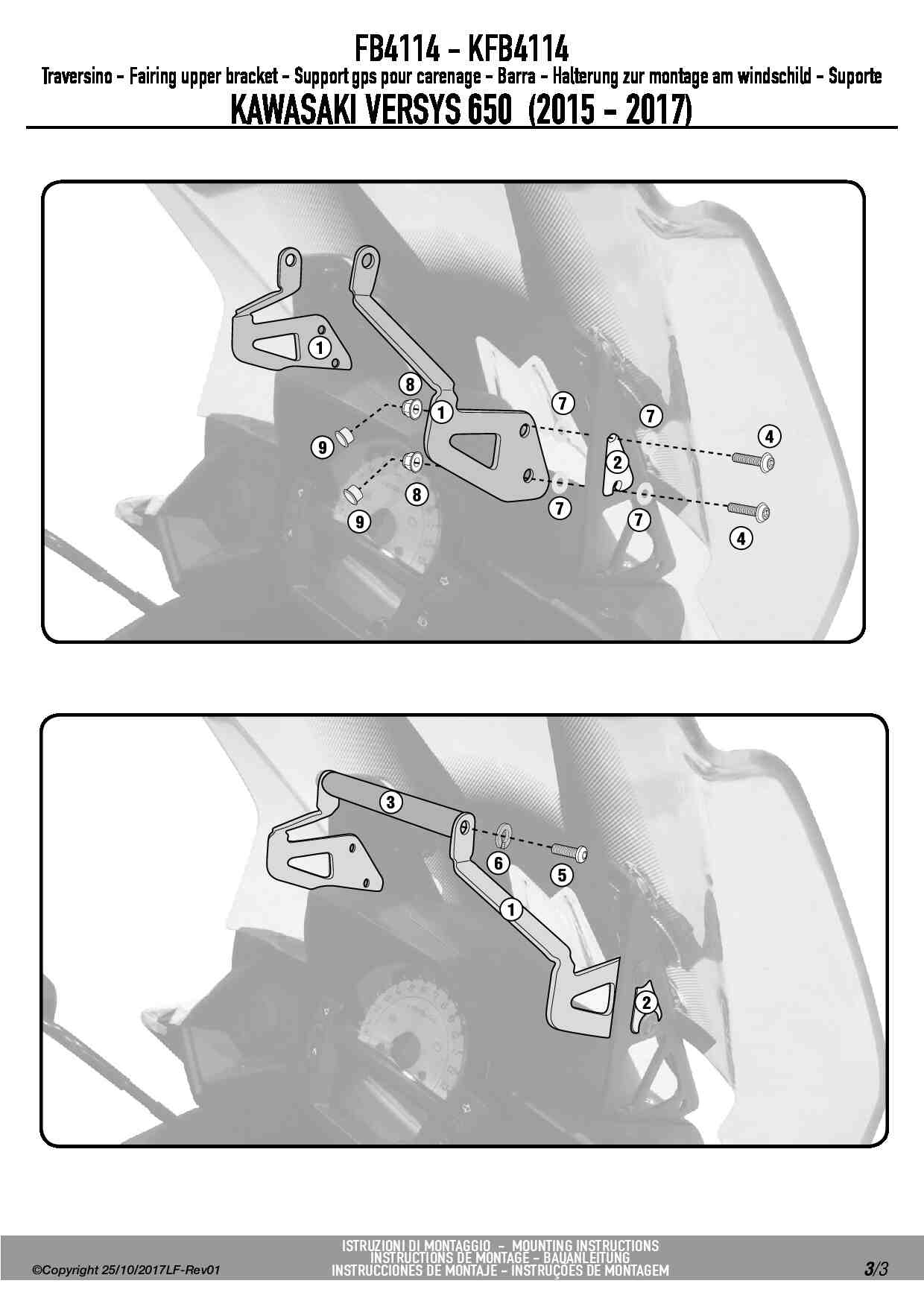 FB4114 - KFB4114
Traversino - Fairing upper bracket - Support gps pour carenage - Barra - Halterung zur montage am windschild - Suporte
KAWASAKI VERSYS 650 (2015 - 2017)

1
8
1
7
7
4
9
2
8
7
7
9
4

3
6
5
1
2

©Copyright 25/10/2017LF-Rev01
ISTRUZIONI DI MONTAGGIO - MOUNTING INSTRUCTIONS
INSTRUCTIONS DE MONTAGE - BAUANLEITUNG
INSTRUCCIONES DE MONTAJE - INSTRUÇÕES DE MONTAGEM
3/3