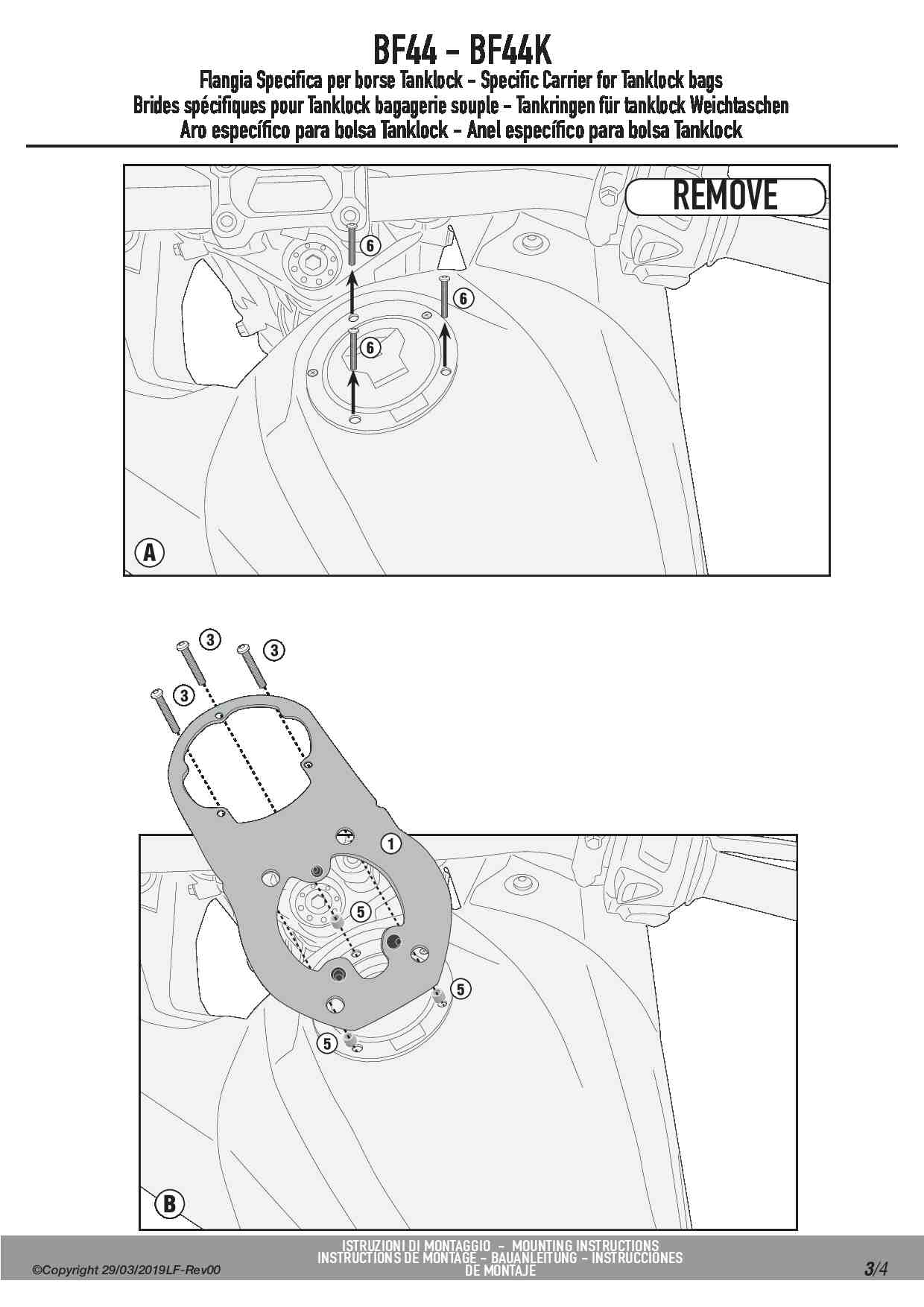 BF44 - BF44K

Flangia Specifica per borse Tanklock - Specific Carrier for Tanklock bags
Brides spécifiques pour Tanklock bagagerie souple - Tankringen für tanklock Weichtaschen
Aro específico para bolsa Tanklock - Anel específico para bolsa Tanklock

REMOVE

6

6

6

A

3

3

3

1

5

5

5

B

©Copyright 29/03/2019LF-Rev00

ISTRUZIONI DI MONTAGGIO - MOUNTING INSTRUCTIONS
INSTRUCTIONS DE MONTAGE - BAUANLEITUNG - INSTRUCCIONES DE MONTAJE

3/4