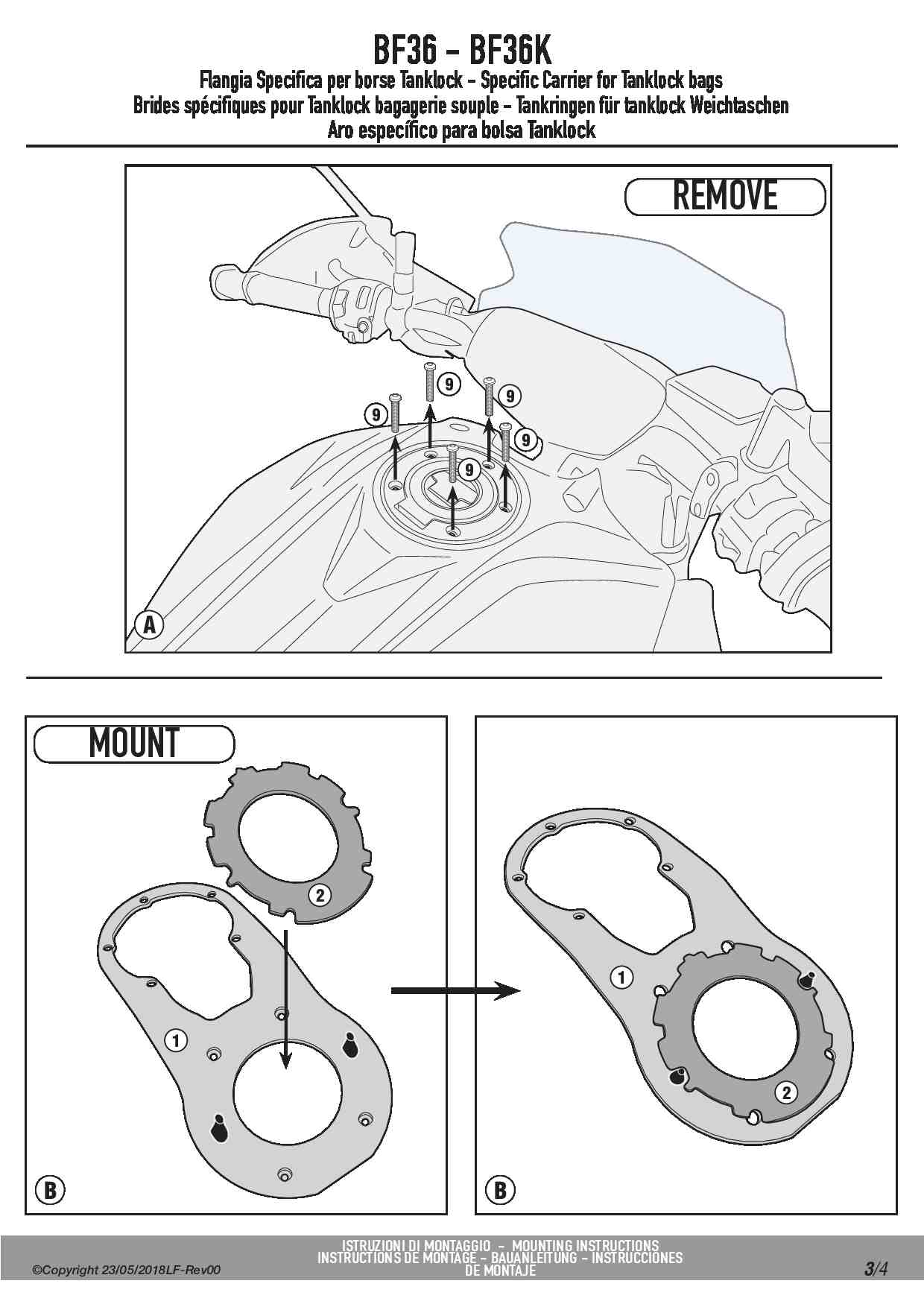 BF36 - BF36K
Flangia Specifica per borse Tanklock - Specific Carrier for Tanklock bags
Brides spécifiques pour Tanklock bagagerie souple - Tankringen für tanklock Weichtaschen
Aro específico para bolsa Tanklock

REMOVE

9
9
9
9
9

A

MOUNT

2
1

B

1
2

B

ISTRUZIONI DI MONTAGGIO - MOUNTING INSTRUCTIONS
INSTRUCTIONS DE MONTAGE - BAUANLEITUNG - INSTRUCCIONES DE MONTAJE

©Copyright 23/05/2018LF-Rev00

3/4