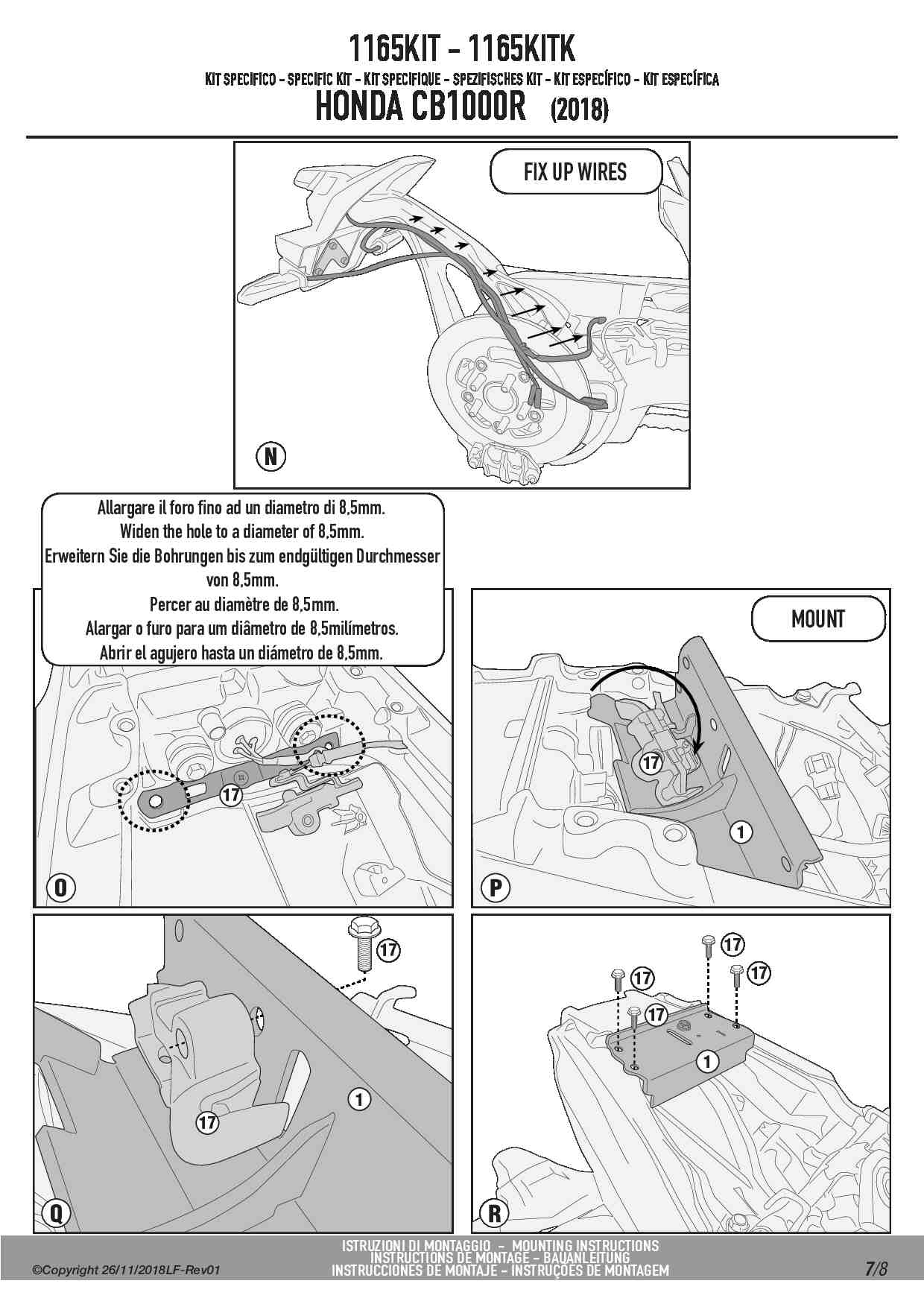 1165KIT - 1165KITK
KIT SPECIFICO - SPECIFIC KIT - KIT SPECIFIQUE - SPEZIFISCHES KIT - KIT ESPECÍFICO - KIT ESPECÍFICA
HONDA CB1000R (2018)

FIX UP WIRES

N

Allargare il foro fino ad un diametro di 8,5mm.
Widen the hole to a diameter of 8,5mm.
Erweitern Sie die Bohrungen bis zum endgültigen Durchmesser von 8,5mm.
Percer au diamètre de 8,5mm.
Alargar o furo para um diâmetro de 8,5milímetros.
Abrir el agujero hasta un diámetro de 8,5mm.

17

O

MOUNT

17

1

P

17

1

17

Q

17

17

17

17

1

R

©Copyright 26/11/2018LF-Rev01

ISTRUZIONI DI MONTAGGIO - MOUNTING INSTRUCTIONS
INSTRUCTIONS DE MONTAGE - BAUANLEITUNG
INSTRUCCIONES DE MONTAJE - INSTRUÇÕES DE MONTAGEM

7/8