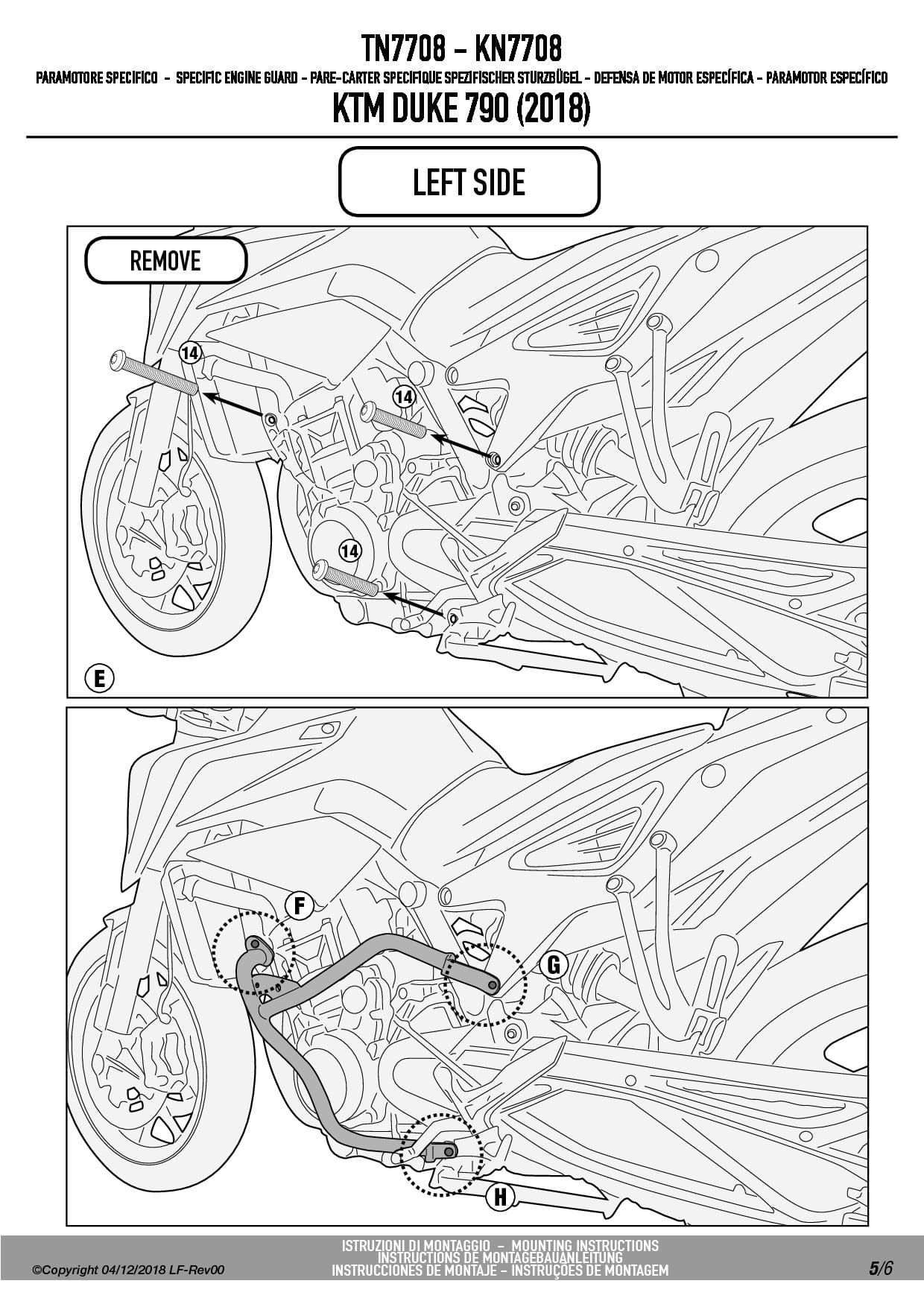 TN7708 - KN7708
PARAMOTORE SPECIFICO - SPECIFIC ENGINE GUARD - PARE-CARTER SPECIFIQUE SPEZIFISCHER STURZBÜGEL - DEFENSA DE MOTOR ESPECÍFICA - PARAMOTOR ESPECÍFICO
KTM DUKE 790 (2018)

LEFT SIDE

REMOVE

14

14

14

E

F

G

H

©Copyright 04/12/2018 LF-Rev00

ISTRUZIONI DI MONTAGGIO - MOUNTING INSTRUCTIONS
INSTRUCTIONS DE MONTAGEBAUANLEITUNG
INSTRUCCIONES DE MONTAJE - INSTRUÇÕES DE MONTAGEM

5/6