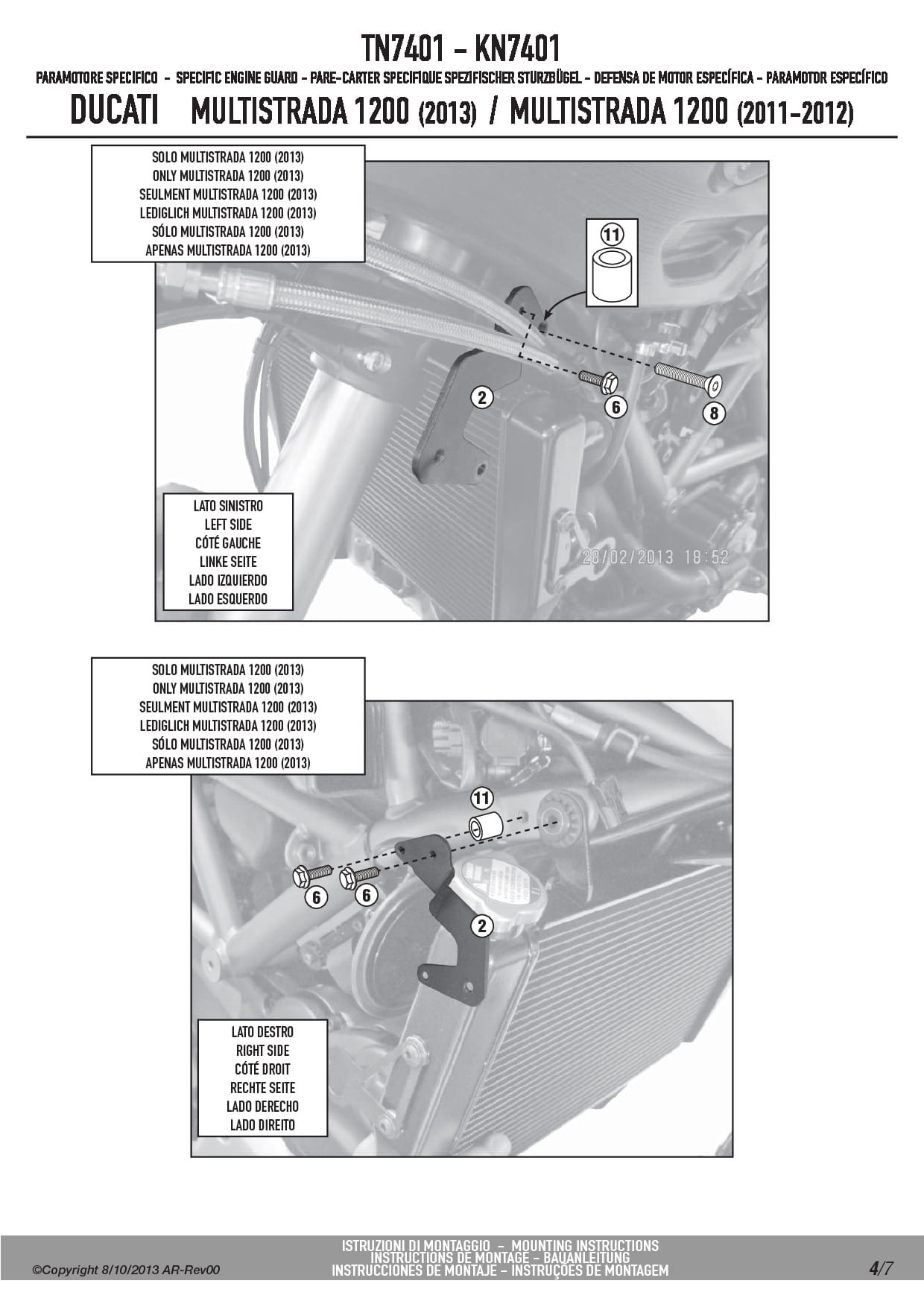 TN7401 - KN7401

PARAMOTORE SPECIFICO - SPECIFIC ENGINE GUARD - PARE-CARTER SPECIFIQUE SPEZIFISCHER STURZBÜGEL - DEFENSA DE MOTOR ESPECÍFICA - PARAMOTOR ESPECÍFICO

DUCATI MULTISTRADA 1200 (2013) / MULTISTRADA 1200 (2011-2012)

SOLO MULTISTRADA 1200 (2013)
ONLY MULTISTRADA 1200 (2013)
SEULMENT MULTISTRADA 1200 (2013)
LEDIGLICH MULTISTRADA 1200 (2013)
SÓLO MULTISTRADA 1200 (2013)
APENAS MULTISTRADA 1200 (2013)

11

2

6

8

LATO SINISTRO
LEFT SIDE
CÔTÉ GAUCHE
LINKE SEITE
LADO IZQUIERDO
LADO ESQUERDO

28/02/2013 18:52

SOLO MULTISTRADA 1200 (2013)
ONLY MULTISTRADA 1200 (2013)
SEULMENT MULTISTRADA 1200 (2013)
LEDIGLICH MULTISTRADA 1200 (2013)
SÓLO MULTISTRADA 1200 (2013)
APENAS MULTISTRADA 1200 (2013)

11

6

6

2

LATO DESTRO
RIGHT SIDE
CÔTÉ DROIT
RECHTE SEITE
LADO DERECHO
LADO DIREITO

©Copyright 8/10/2013 AR-Rev00

ISTRUZIONI DI MONTAGGIO - MOUNTING INSTRUCTIONS
INSTRUCTIONS DE MONTAGE - BAUANLEITUNG
INSTRUCCIONES DE MONTAJE - INSTRUÇÕES DE MONTAGEM

4/7